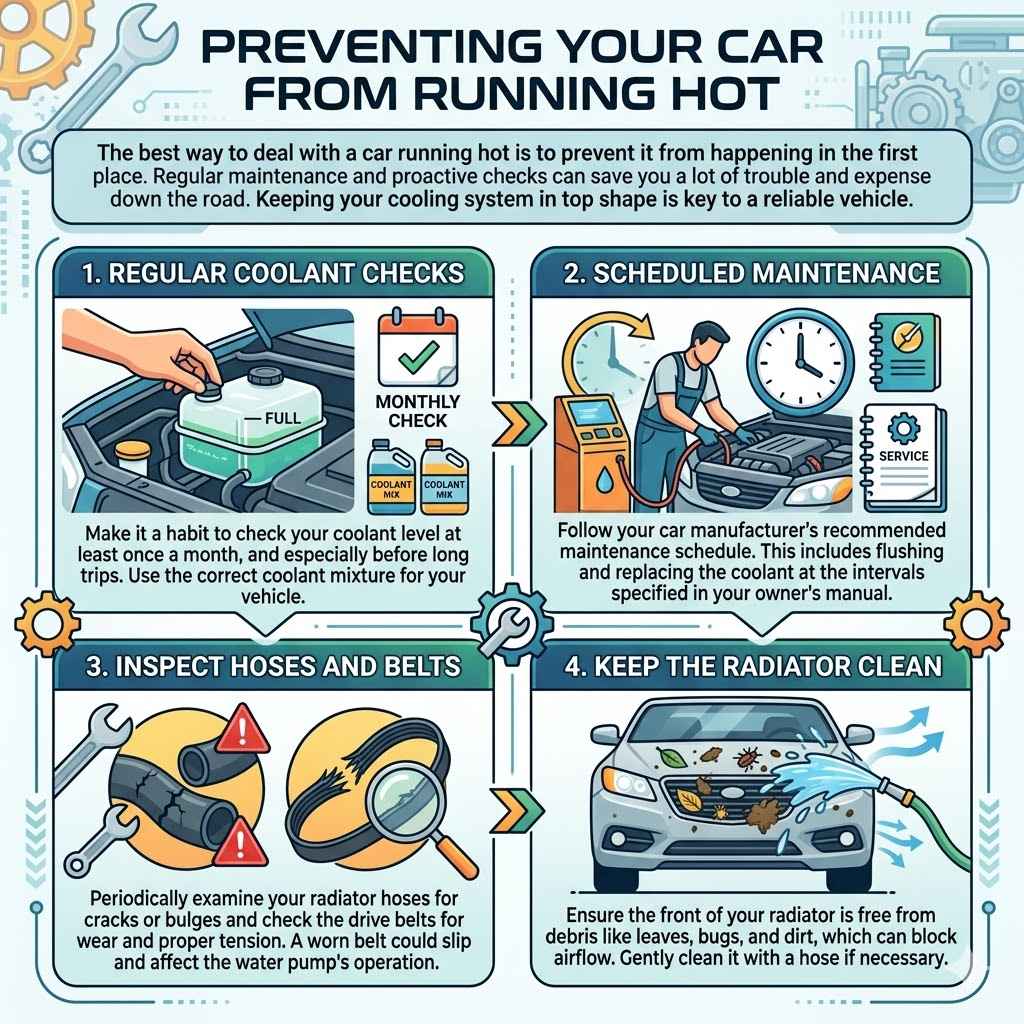 PREVENTING YOUR CAR FROM RUNNING HOT

The best way to deal with a car running hot is to prevent it from happening in the first place. Regular maintenance and proactive checks can save you a lot of trouble and expense down the road. Keeping your cooling system in top shape is key to a reliable vehicle.

1. REGULAR COOLANT CHECKS

FULL

MONTHLY CHECK

COOLANT MIX

COOLANT MIX

Make it a habit to check your coolant level at least once a month, and especially before long trips. Use the correct coolant mixture for your vehicle.

2. SCHEDULED MAINTENANCE

SERVICE

Follow your car manufacturer's recommended maintenance schedule. This includes flushing and replacing the coolant at the intervals specified in your owner's manual.

3. INSPECT HOSES AND BELTS

Periodically examine your radiator hoses for cracks or bulges and check the drive belts for wear and proper tension. A worn belt could slip and affect the water pump's operation.

4. KEEP THE RADIATOR CLEAN

Ensure the front of your radiator is free from debris like leaves, bugs, and dirt, which can block airflow. Gently clean it with a hose if necessary.