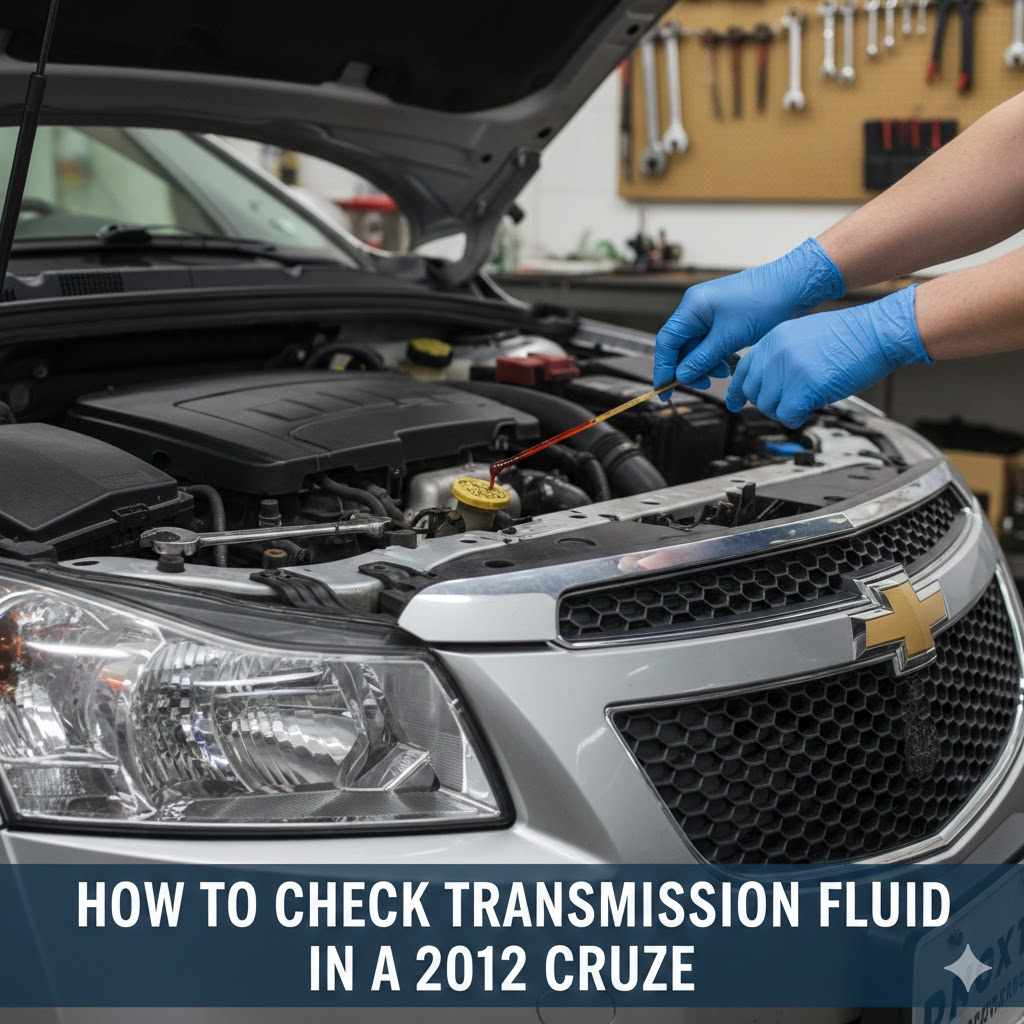 HOW TO CHECK TRANSMISSION FLUID IN A 2012 CRUZE