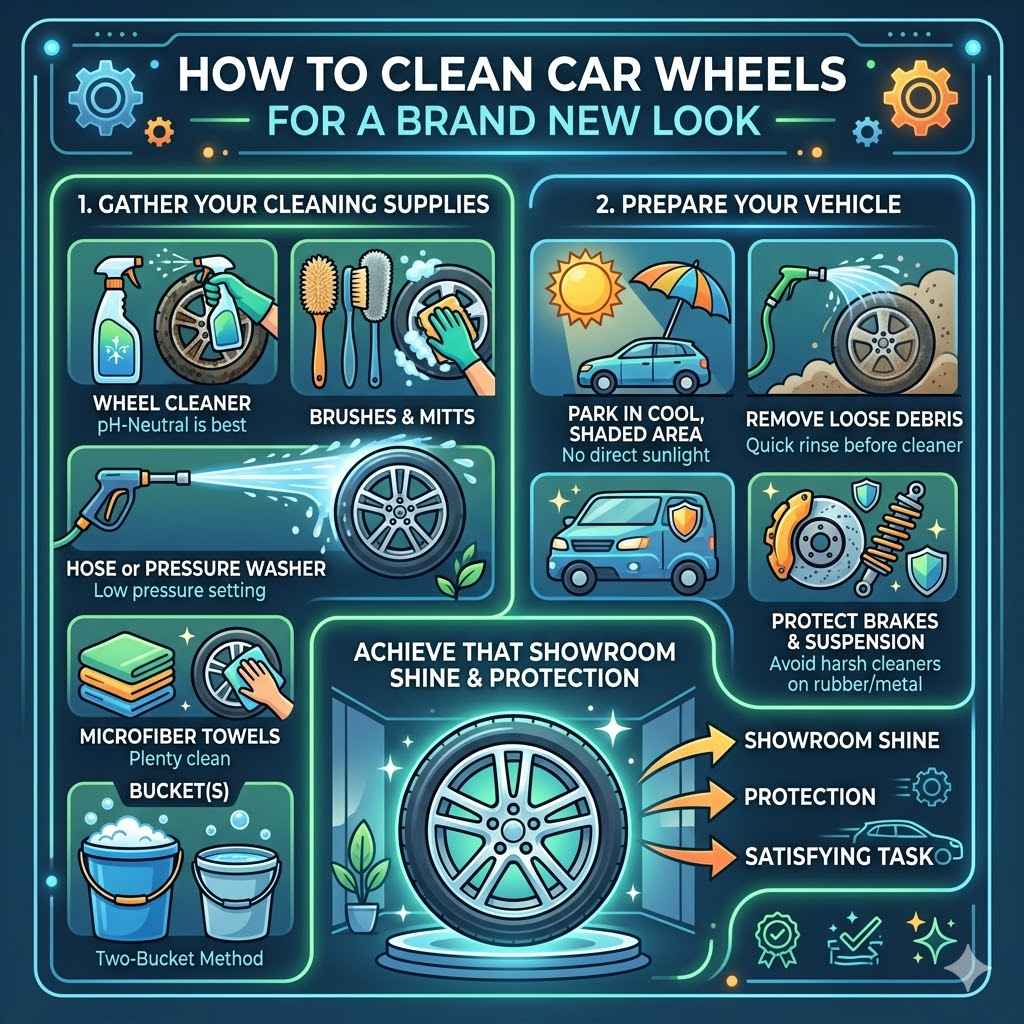 HOW TO CLEAN CAR WHEELS
FOR A BRAND NEW LOOK

1. GATHER YOUR CLEANING SUPPLIES

WHEEL CLEANER
pH-Neutral is best

BRUSHES & MITTS

HOSE or PRESSURE WASHER
Low pressure setting

MICROFIBER TOWELS
Plenty clean

BUCKET(S)

Two-Bucket Method

2. PREPARE YOUR VEHICLE

PARK IN COOL, SHADED AREA
No direct sunlight

REMOVE LOOSE DEBRIS
Quick rinse before cleaner

PROTECT BRAKES & SUSPENSION
Avoid harsh cleaners on rubber/metal

ACHIEVE THAT SHOWROOM SHINE & PROTECTION

SHOWROOM SHINE

PROTECTION

SATISFYING TASK