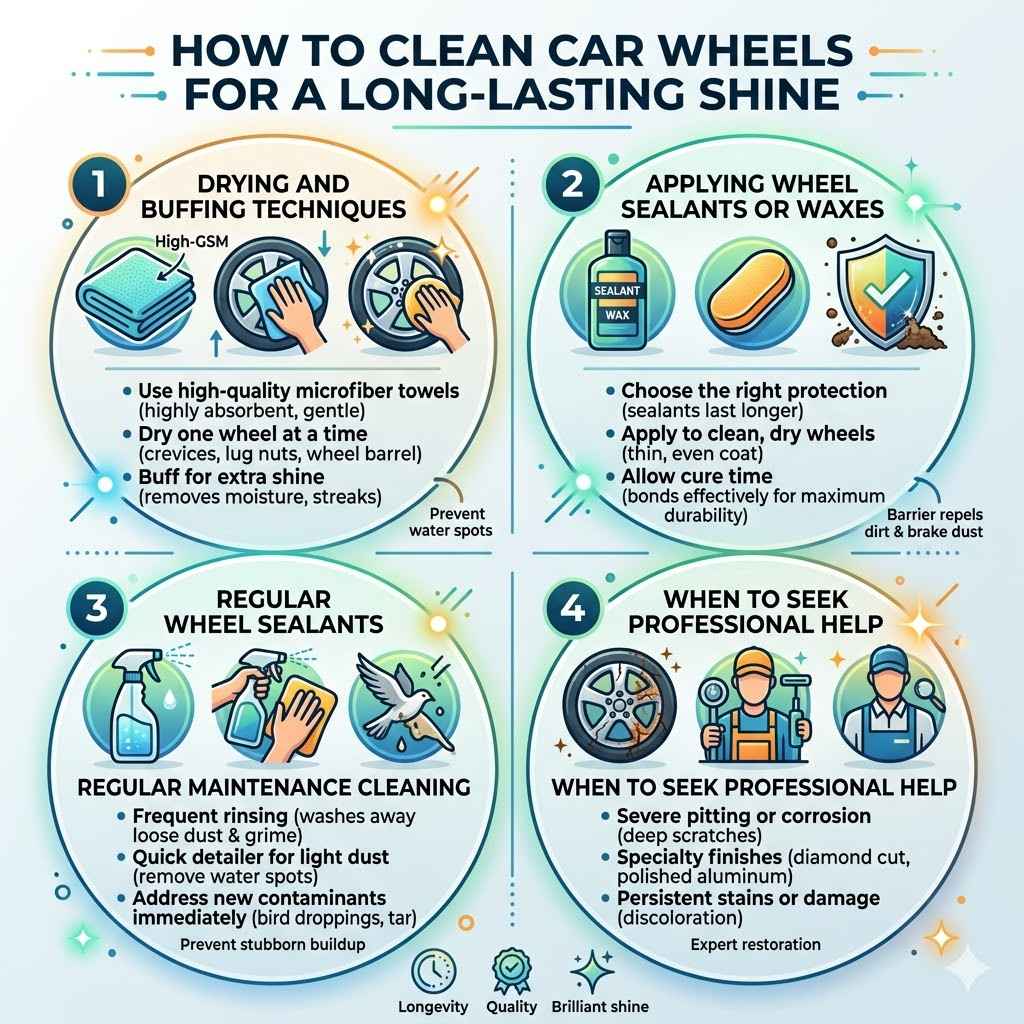 HOW TO CLEAN CAR WHEELS FOR A LONG-LASTING SHINE

1

DRYING AND BUFFING TECHNIQUES

High-GSM

• Use high-quality microfiber towels (highly absorbent, gentle)
• Dry one wheel at a time (crevices, lug nuts, wheel barrel)
• Buff for extra shine (removes moisture, streaks)

Prevent water spots

2

APPLYING WHEEL SEALANTS OR WAXES

SEALANT
WAX

• Choose the right protection (sealants last longer)
• Apply to clean, dry wheels (thin, even coat)
• Allow cure time (bonds effectively for maximum durability)

Barrier repels dirt & brake dust

3

REGULAR WHEEL SEALANTS

REGULAR MAINTENANCE CLEANING

• Frequent rinsing (washes away loose dust & grime)
• Quick detailer for light dust (remove water spots)
• Address new contaminants immediately (bird droppings, tar)

Prevent stubborn buildup

4

WHEN TO SEEK PROFESSIONAL HELP

WHEN TO SEEK PROFESSIONAL HELP

• Severe pitting or corrosion (deep scratches)
• Specialty finishes (diamond cut, polished aluminum)
• Persistent stains or damage (discoloration)

Expert restoration

Longevity Quality Brilliant shine