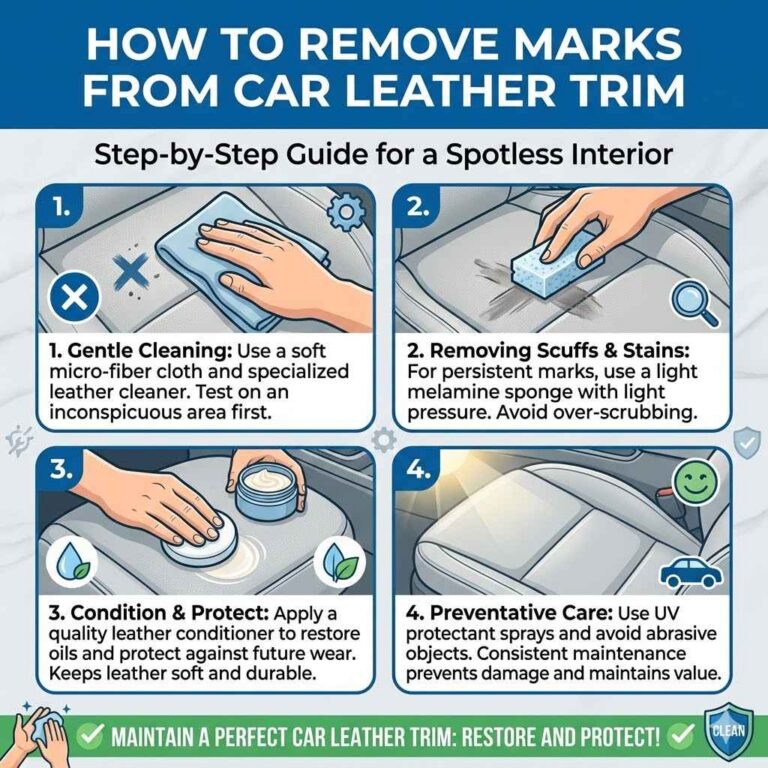 HOW TO REMOVE MARKS FROM CAR LEATHER TRIM

Step-by-Step Guide for a Spotless Interior

1.

1. Gentle Cleaning: Use a soft micro-fiber cloth and specialized leather cleaner. Test on an inconspicuous area first.

2.

2. Removing Scuffs & Stains: For persistent marks, use a light melamine sponge with light pressure. Avoid over-scrubbing.

3.

3. Condition & Protect: Apply a quality leather conditioner to restore oils and protect against future wear. Keeps leather soft and durable.

4.

4. Preventative Care: Use UV protectant sprays and avoid abrasive objects. Consistent maintenance prevents damage and maintains value.

MAINTAIN A PERFECT CAR LEATHER TRIM: RESTORE AND PROTECT!

CLEAN