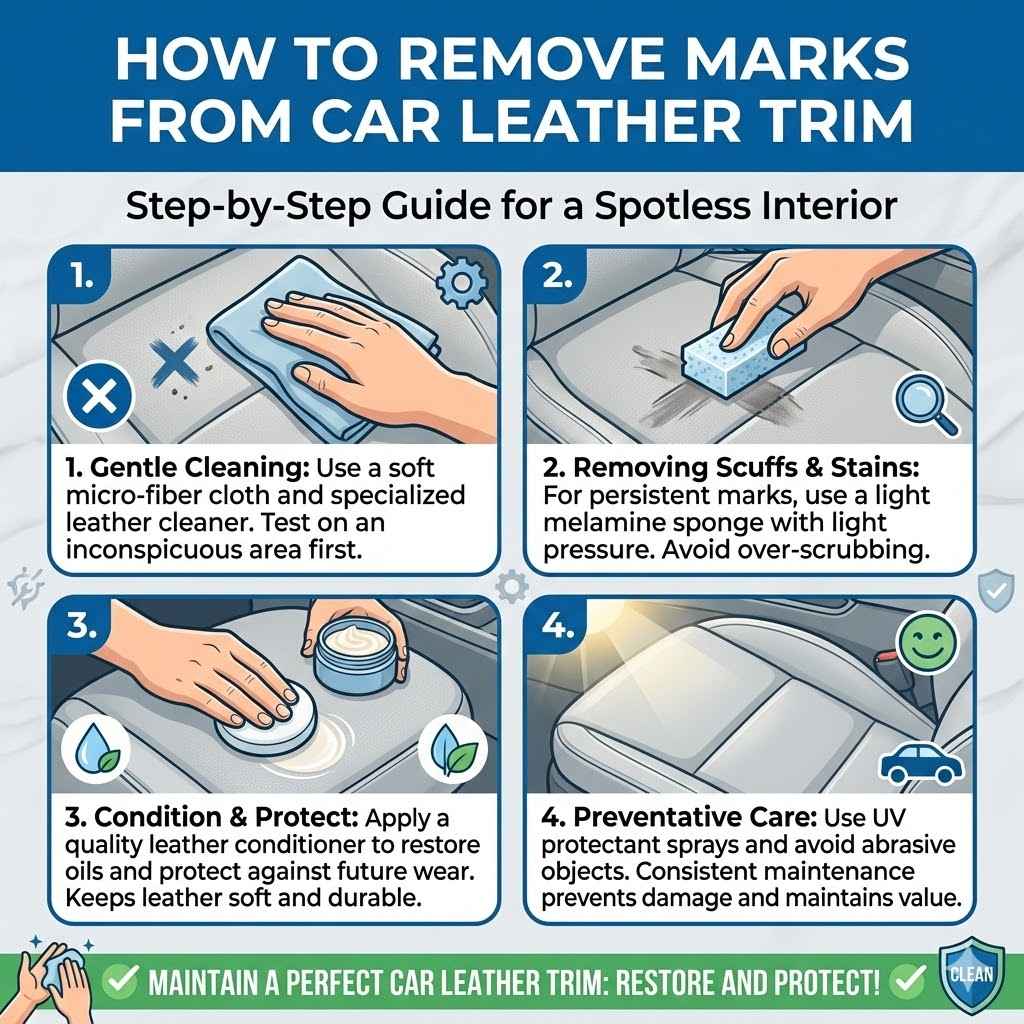 HOW TO REMOVE MARKS FROM CAR LEATHER TRIM

Step-by-Step Guide for a Spotless Interior

1.

1. Gentle Cleaning: Use a soft micro-fiber cloth and specialized leather cleaner. Test on an inconspicuous area first.

2.

2. Removing Scuffs & Stains: For persistent marks, use a light melamine sponge with light pressure. Avoid over-scrubbing.

3.

3. Condition & Protect: Apply a quality leather conditioner to restore oils and protect against future wear. Keeps leather soft and durable.

4.

4. Preventative Care: Use UV protectant sprays and avoid abrasive objects. Consistent maintenance prevents damage and maintains value.

MAINTAIN A PERFECT CAR LEATHER TRIM: RESTORE AND PROTECT!

CLEAN