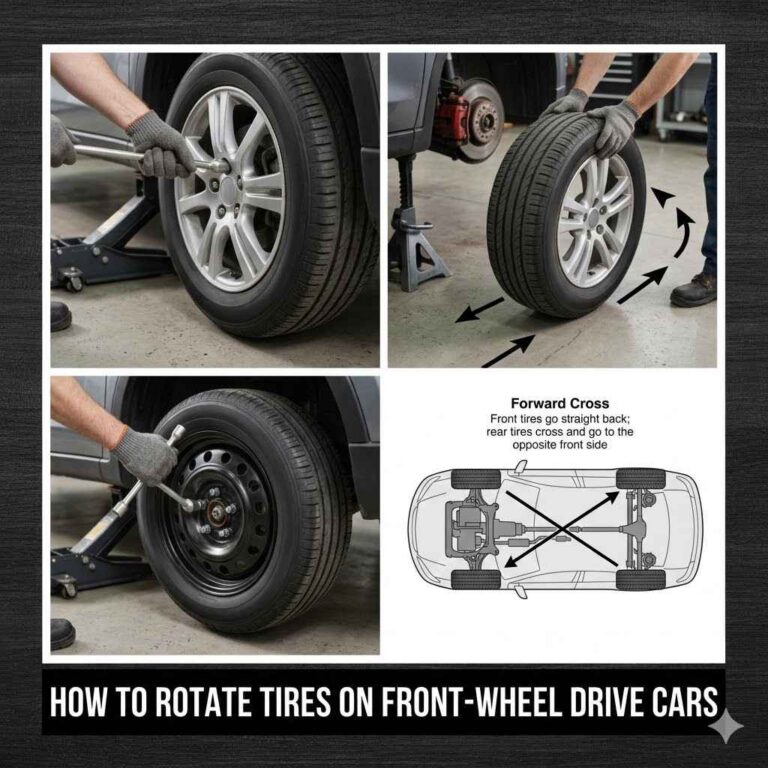 Forward Cross
Front tires go straight back; rear tires cross and go to the opposite front side

HOW TO ROTATE TIRES ON FRONT-WHEEL DRIVE CARS