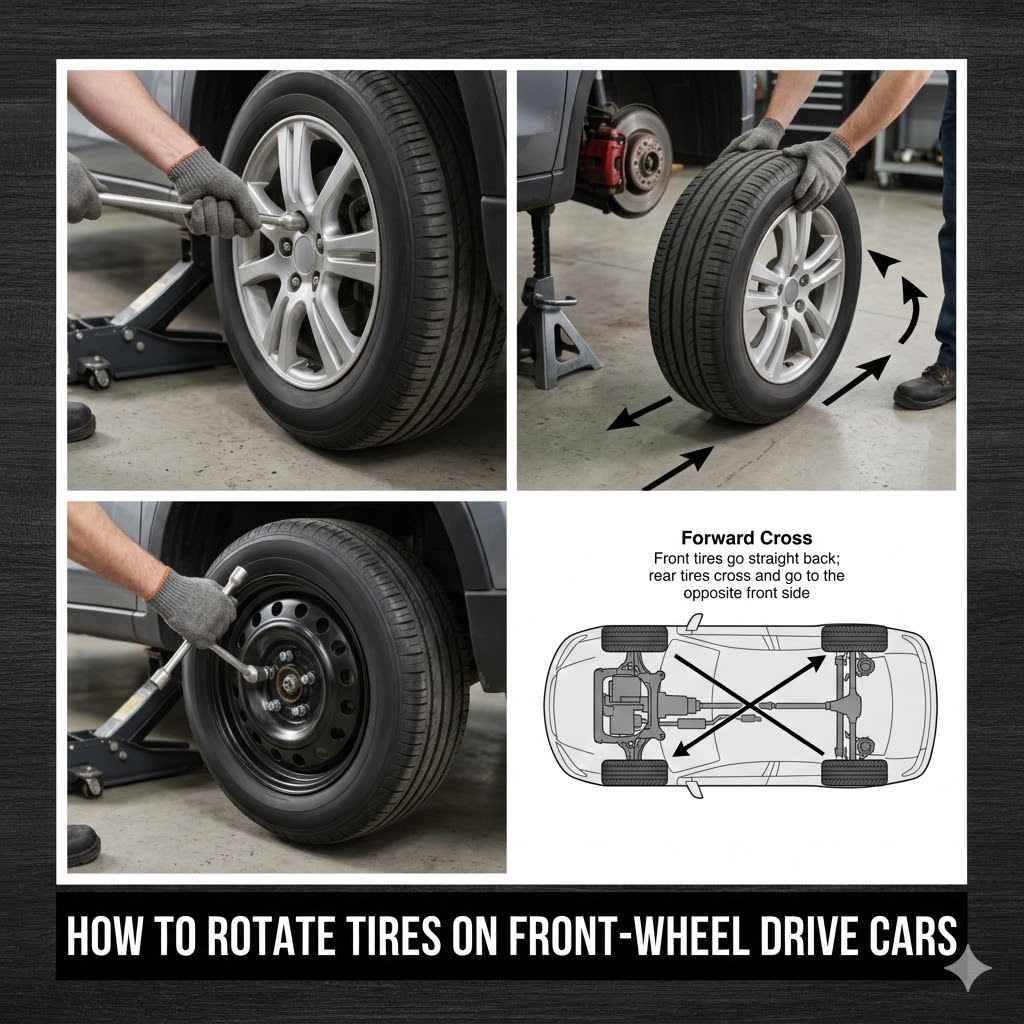 Forward Cross
Front tires go straight back; rear tires cross and go to the opposite front side

HOW TO ROTATE TIRES ON FRONT-WHEEL DRIVE CARS