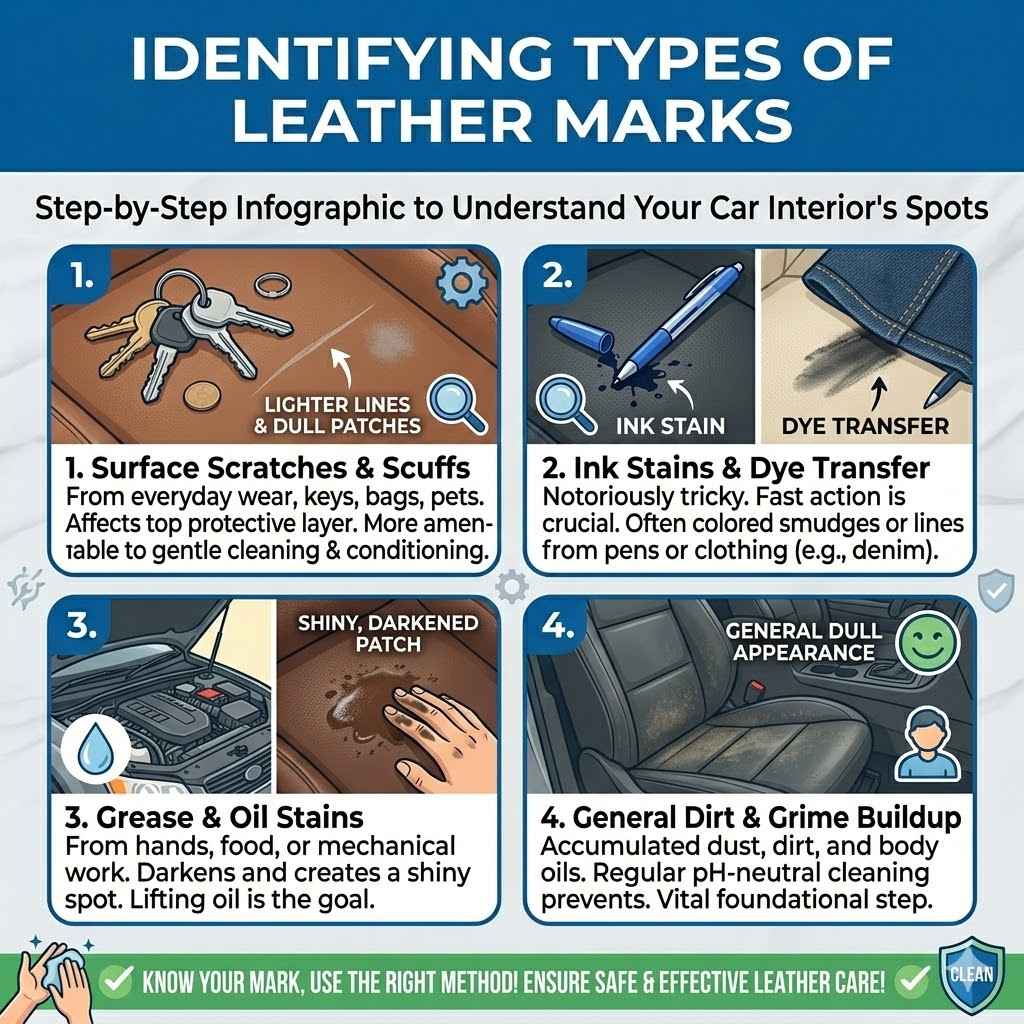 IDENTIFYING TYPES OF LEATHER MARKS

Step-by-Step Infographic to Understand Your Car Interior's Spots

1.

LIGHTER LINES & DULL PATCHES

1. Surface Scratches & Scuffs
From everyday wear, keys, bags, pets. Affects top protective layer. More amenable to gentle cleaning & conditioning.

2.

INK STAIN

DYE TRANSFER

2. Ink Stains & Dye Transfer
Notoriously tricky. Fast action is crucial. Often colored smudges or lines from pens or clothing (e.g., denim).

3.

SHINY, DARKENED PATCH

3. Grease & Oil Stains
From hands, food, or mechanical work. Darkens and creates a shiny spot. Lifting oil is the goal.

4.

GENERAL DULL APPEARANCE

4. General Dirt & Grime Buildup
Accumulated dust, dirt, and body oils. Regular pH-neutral cleaning prevents. Vital foundational step.

KNOW YOUR MARK, USE THE RIGHT METHOD! ENSURE SAFE & EFFECTIVE LEATHER CARE!

CLEAN