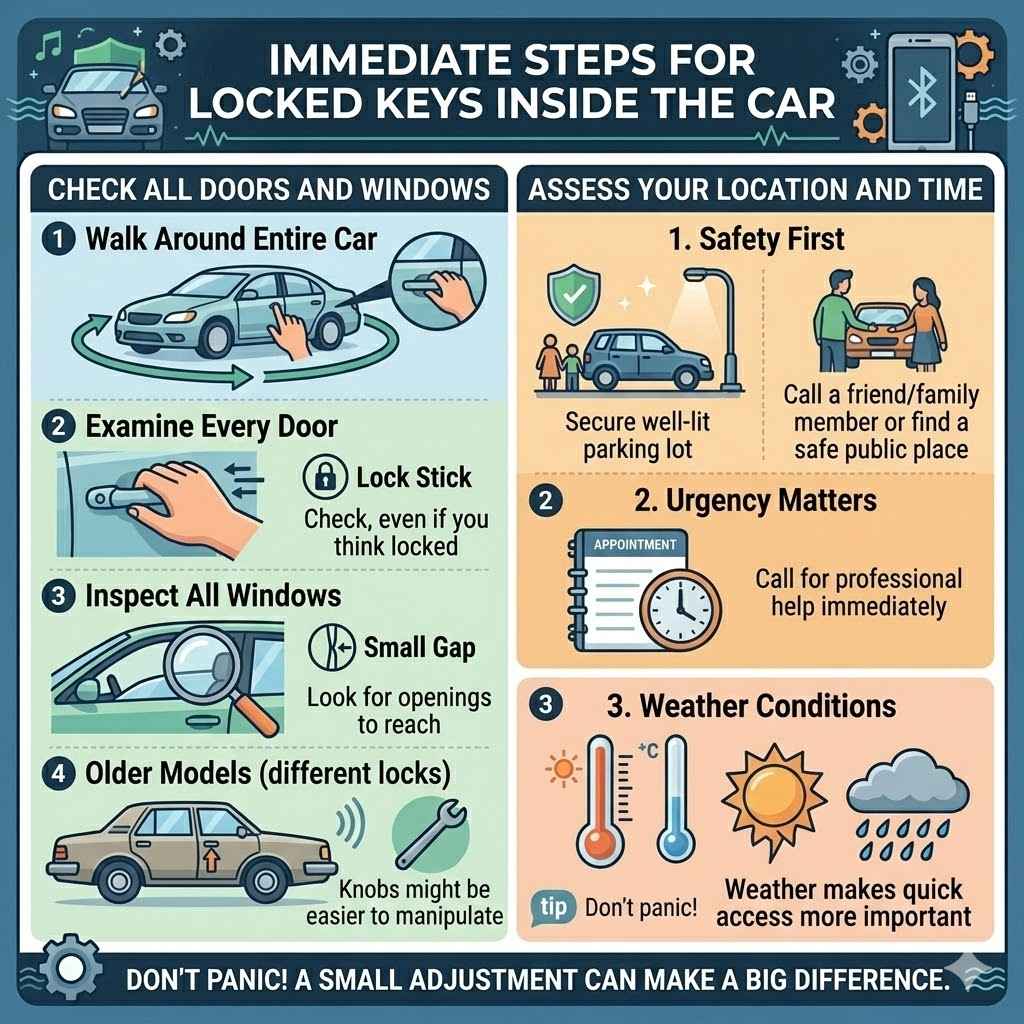 IMMEDIATE STEPS FOR LOCKED KEYS INSIDE THE CAR

CHECK ALL DOORS AND WINDOWS

1 Walk Around Entire Car

2 Examine Every Door

Lock Stick

Check, even if you think locked

3 Inspect All Windows

Small Gap

Look for openings to reach

4 Older Models (different locks)

Knobs might be easier to manipulate

ASSESS YOUR LOCATION AND TIME

1. Safety First

Secure well-lit parking lot

Call a friend/family member or find a safe public place

2 2. Urgency Matters

APPOINTMENT

Call for professional help immediately

3 3. Weather Conditions

°C

tip Don't panic!

Weather makes quick access more important

DON'T PANIC! A SMALL ADJUSTMENT CAN MAKE A BIG DIFFERENCE.