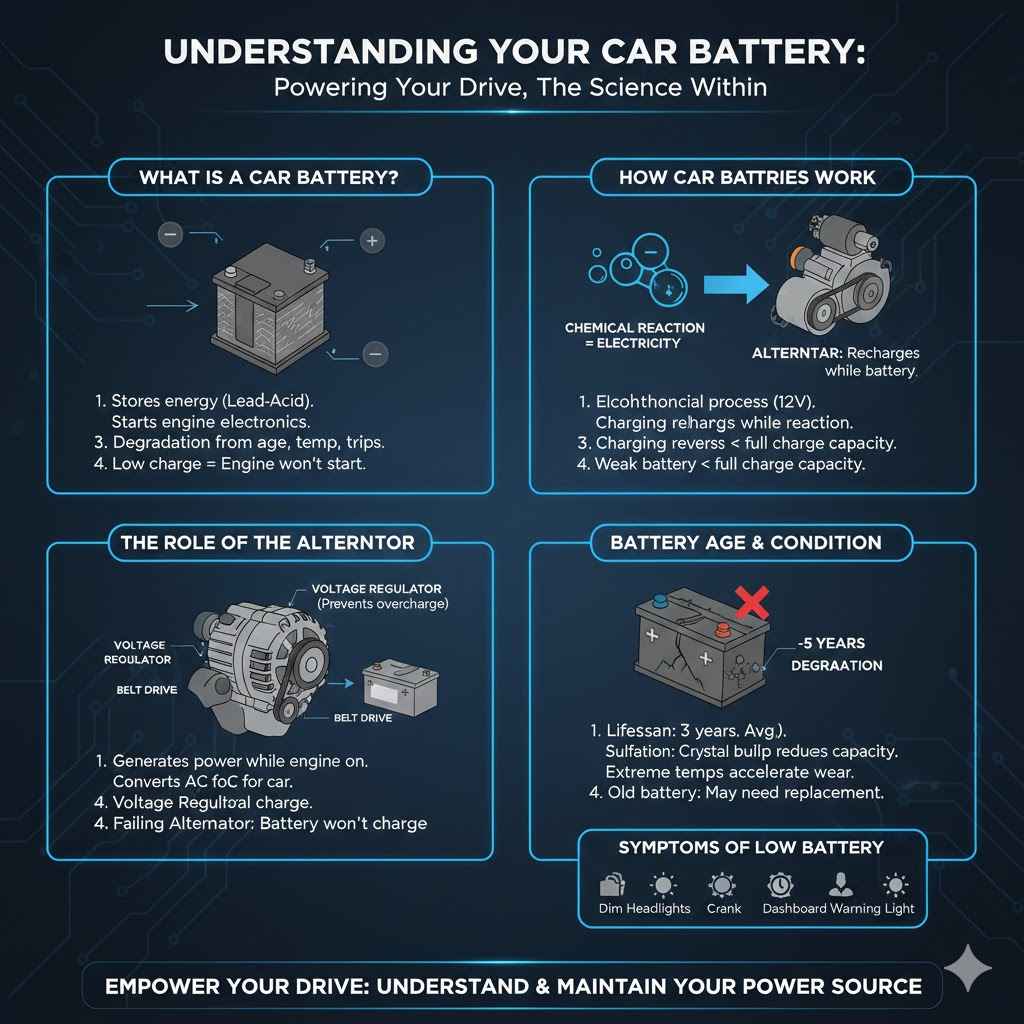 UNDERSTANDING YOUR CAR BATTERY:
Powering Your Drive, The Science Within

WHAT IS A CAR BATTERY?

1. Stores energy (Lead-Acid).
Starts engine electronics.
3. Degradation from age, temp, trips.
4. Low charge = Engine won't start.

HOW CAR BATTRIES WORK

CHEMICAL REACTION = ELECTRICITY

ALTERNTAR: Recharges while battery.

1. Elcohthoncial process (12V).
Charging relhargs while reaction.
3. Charging reverss < full charge capacity.
4. Weak battery < full charge capacity.

THE ROLE OF THE ALTERNTOR

VOLTAGE REGULATOR (Prevents overcharge)

VOLTAGE REGULATOR

BELT DRIVE

BELT DRIVE

1. Generates power while engine on.
Converts AC foC for car.
4. Voltage Regultoal charge.
4. Failing Alternator: Battery won't charge

BATTERY AGE & CONDITION

-5 YEARS DEGRAATION

1. Lifessan: 3 years. Avg.).
Sulfation: Crystal bullp redues capacity.
Extreme temps accelerate wear.
4. Old battery: May need replacement.

SYMPTOMS OF LOW BATTERY

Dim Headlights Crank Dashboard Warning Light

EMPOWER YOUR DRIVE: UNDERSTAND & MAINTAIN YOUR POWER SOURCE