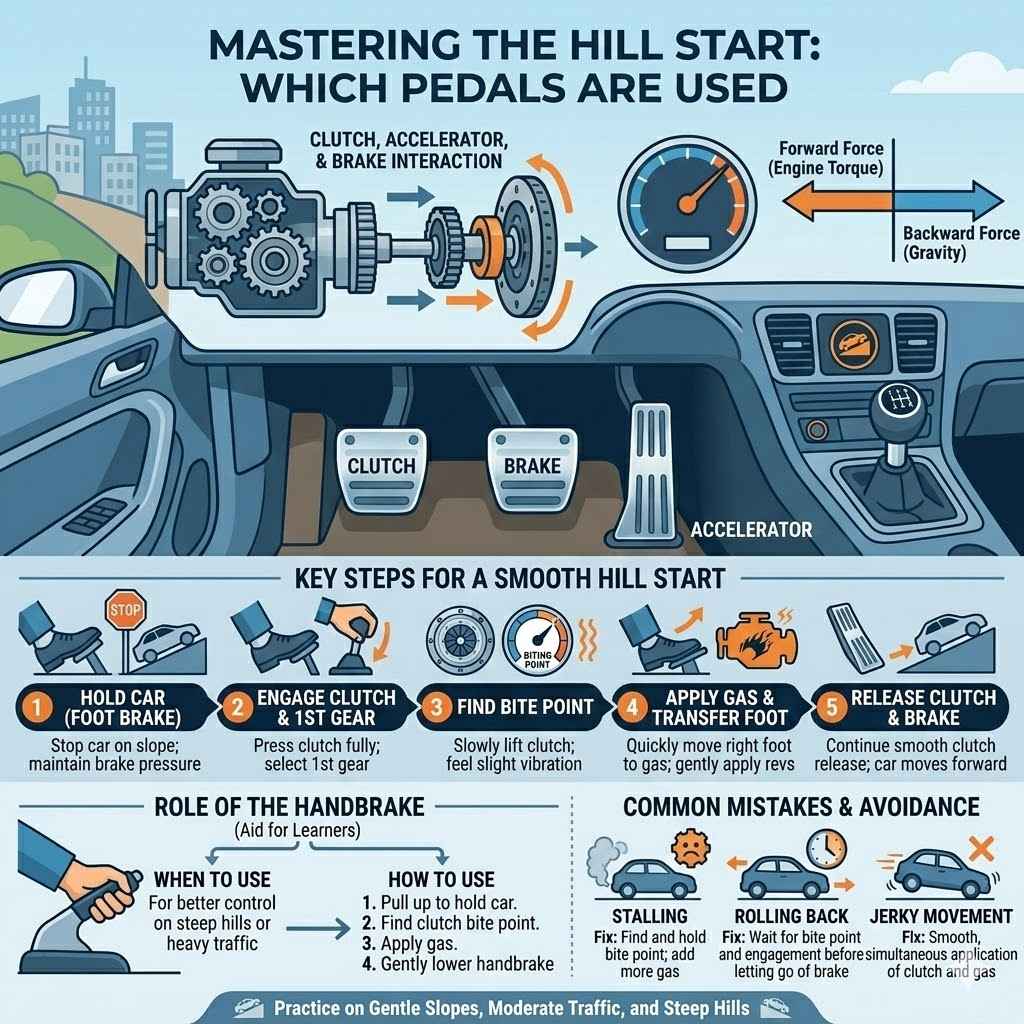 MASTERING THE HILL START: WHICH PEDALS ARE USED

CLUTCH, ACCELERATOR, & BRAKE INTERACTION

Forward Force (Engine Torque)

Backward Force (Gravity)

CLUTCH

BRAKE

ACCELERATOR

KEY STEPS FOR A SMOOTH HILL START

STOP

BITING POINT

1 HOLD CAR (FOOT BRAKE)
Stop car on slope; maintain brake pressure

2 ENGAGE CLUTCH & 1ST GEAR
Press clutch fully; select 1st gear

3 FIND BITE POINT
Slowly lift clutch; feel slight vibration

4 APPLY GAS & TRANSFER FOOT
Quickly move right foot to gas; gently apply revs

5 RELEASE CLUTCH & BRAKE
Continue smooth clutch release; car moves forward

ROLE OF THE HANDBRAKE
(Aid for Learners)

WHEN TO USE
For better control on steep hills or heavy traffic

HOW TO USE
1. Pull up to hold car.
2. Find clutch bite point.
3. Apply gas.
4. Gently lower handbrake

COMMON MISTAKES & AVOIDANCE

STALLING
Fix: Find and hold bite point; add more gas

ROLLING BACK
Fix: Wait for bite point and engagement before letting go of brake

JERKY MOVEMENT
Fix: Smooth, simultaneous application of clutch and gas

Practice on Gentle Slopes, Moderate Traffic, and Steep Hills