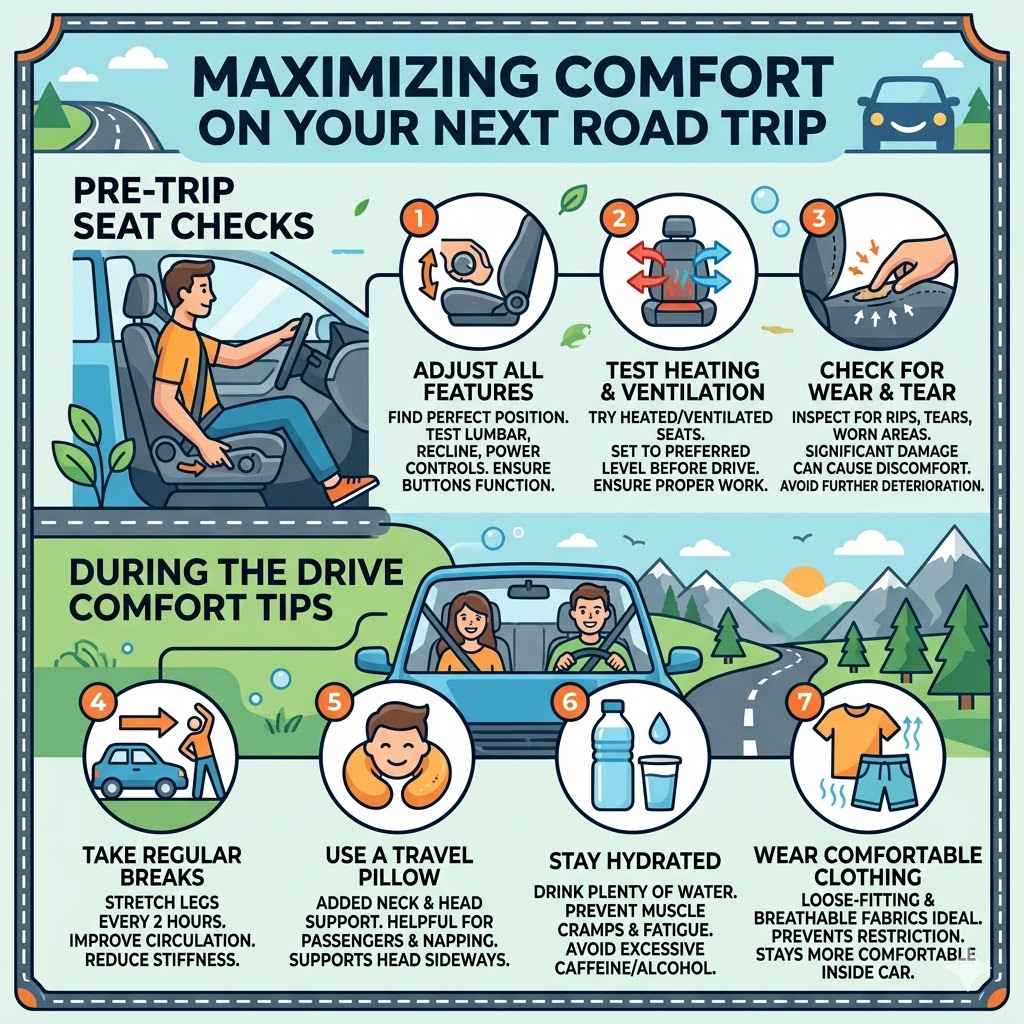 MAXIMIZING COMFORT ON YOUR NEXT ROAD TRIP

PRE-TRIP SEAT CHECKS

1

ADJUST ALL FEATURES

FIND PERFECT POSITION. TEST LUMBAR, RECLINE, POWER CONTROLS. ENSURE BUTTONS FUNCTION.

2

TEST HEATING & VENTILATION

TRY HEATED/VENTILATED SEATS. SET TO PREFERRED LEVEL BEFORE DRIVE. ENSURE PROPER WORK.

3

CHECK FOR WEAR & TEAR

INSPECT FOR RIPS, TEARS, WORN AREAS. SIGNIFICANT DAMAGE CAN CAUSE DISCOMFORT. AVOID FURTHER DETERIORATION.

DURING THE DRIVE COMFORT TIPS

4

TAKE REGULAR BREAKS

STRETCH LEGS EVERY 2 HOURS. IMPROVE CIRCULATION. REDUCE STIFFNESS.

5

USE A TRAVEL PILLOW

ADDED NECK & HEAD SUPPORT. HELPFUL FOR PASSENGERS & NAPPING. SUPPORTS HEAD SIDEWAYS.

6

STAY HYDRATED

DRINK PLENTY OF WATER. PREVENT MUSCLE CRAMPS & FATIGUE. AVOID EXCESSIVE CAFFEINE/ALCOHOL.

7

WEAR COMFORTABLE CLOTHING

LOOSE-FITTING & BREATHABLE FABRICS IDEAL. PREVENTS RESTRICTION. STAYS MORE COMFORTABLE INSIDE CAR.