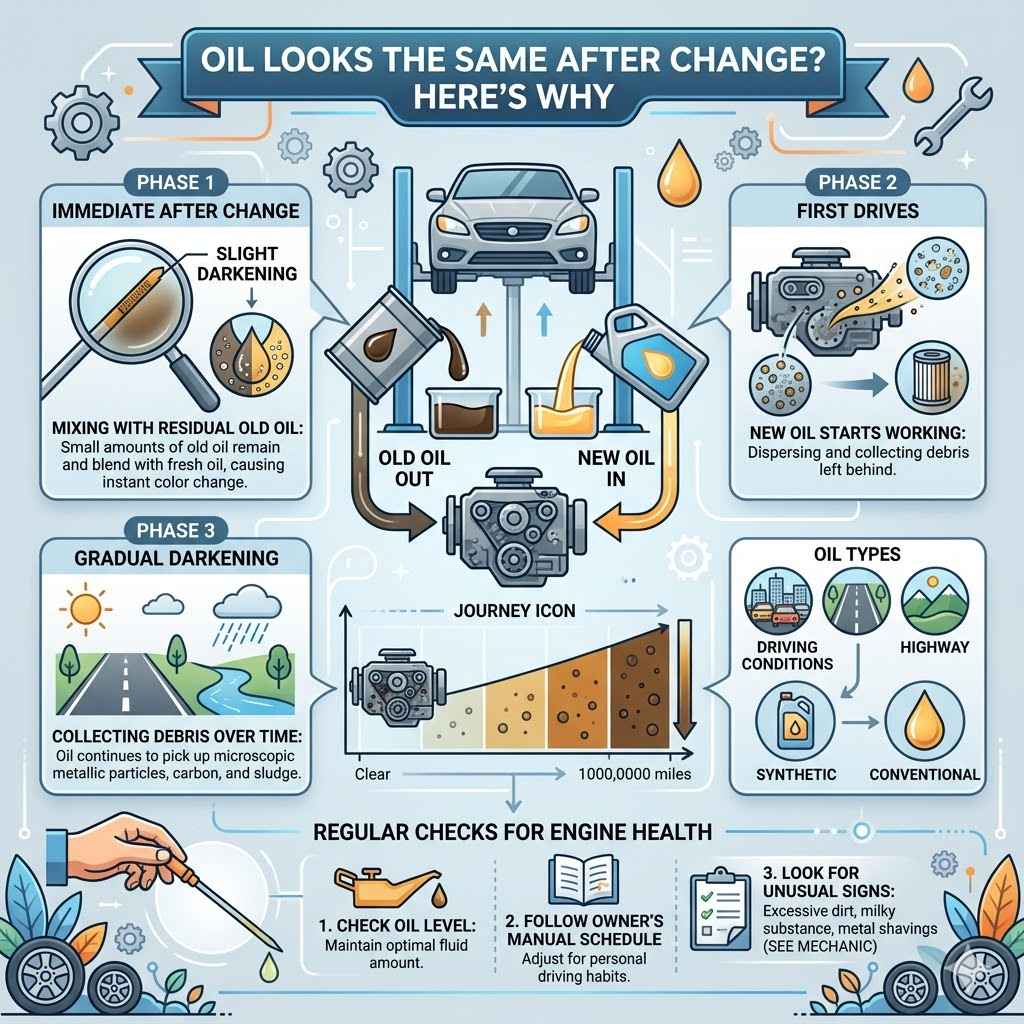 OIL LOOKS THE SAME AFTER CHANGE? HERE'S WHY

PHASE 1

IMMEDIATE AFTER CHANGE

SLIGHT DARKENING

MIXING WITH RESIDUAL OLD OIL: Small amounts of old oil remain and blend with fresh oil, causing instant color change.

OLD OIL OUT

NEW OIL IN

PHASE 2

FIRST DRIVES

NEW OIL STARTS WORKING: Dispersing and collecting debris left behind.

PHASE 3

GRADUAL DARKENING

COLLECTING DEBRIS OVER TIME: Oil continues to pick up microscopic metallic particles, carbon, and sludge.

JOURNEY ICON

Clear

1000,0000 miles

OIL TYPES

DRIVING CONDITIONS

HIGHWAY

SYNTHETIC

CONVENTIONAL

REGULAR CHECKS FOR ENGINE HEALTH

1. CHECK OIL LEVEL: Maintain optimal fluid amount.

2. FOLLOW OWNER'S MANUAL SCHEDULE Adjust for personal driving habits.

3. LOOK FOR UNUSUAL SIGNS: Excessive dirt, milky substance, metal shavings (SEE MECHANIC)