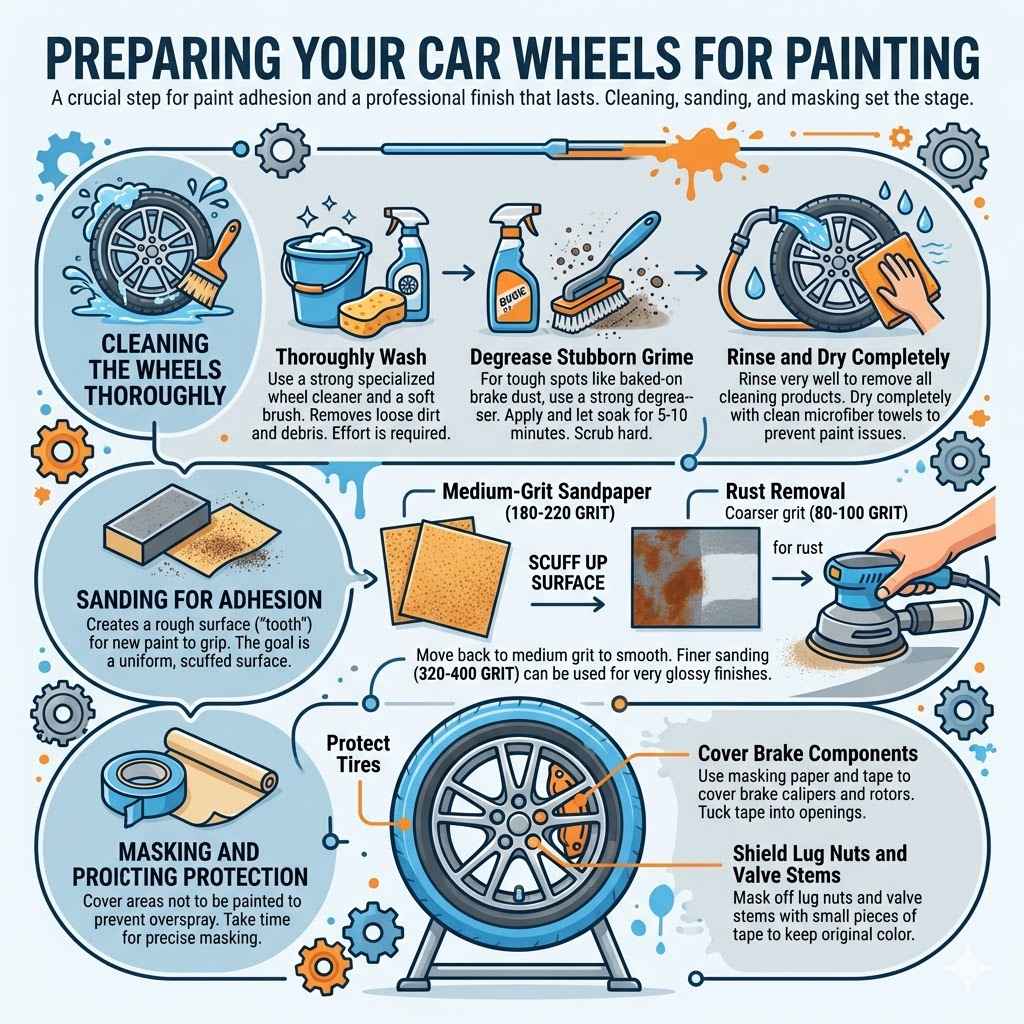 PREPARING YOUR CAR WHEELS FOR PAINTING

A crucial step for paint adhesion and a professional finish that lasts. Cleaning, sanding, and masking set the stage.

CLEANING THE WHEELS THOROUGHLY

Thoroughly Wash
Use a strong specialized wheel cleaner and a soft brush. Removes loose dirt and debris. Effort is required.

BUGIE

Degrease Stubborn Grime
For tough spots like baked-on brake dust, use a strong degreaser. Apply and let soak for 5-10 minutes. Scrub hard.

Rinse and Dry Completely
Rinse very well to remove all cleaning products. Dry completely with clean microfiber towels to prevent paint issues.

SANDING FOR ADHESION
Creates a rough surface ("tooth") for new paint to grip. The goal is a uniform, scuffed surface.

Medium-Grit Sandpaper
(180-220 GRIT)

SCUFF UP SURFACE

Rust Removal
Coarser grit (80-100 GRIT)

for rust

Move back to medium grit to smooth. Finer sanding (320-400 GRIT) can be used for very glossy finishes.

MASKING AND PROICTING PROTECTION
Cover areas not to be painted to prevent overspray. Take time for precise masking.

Protect Tires

Cover Brake Components
Use masking paper and tape to cover brake calipers and rotors. Tuck tape into openings.

Shield Lug Nuts and Valve Stems
Mask off lug nuts and valve stems with small pieces of tape to keep original color.