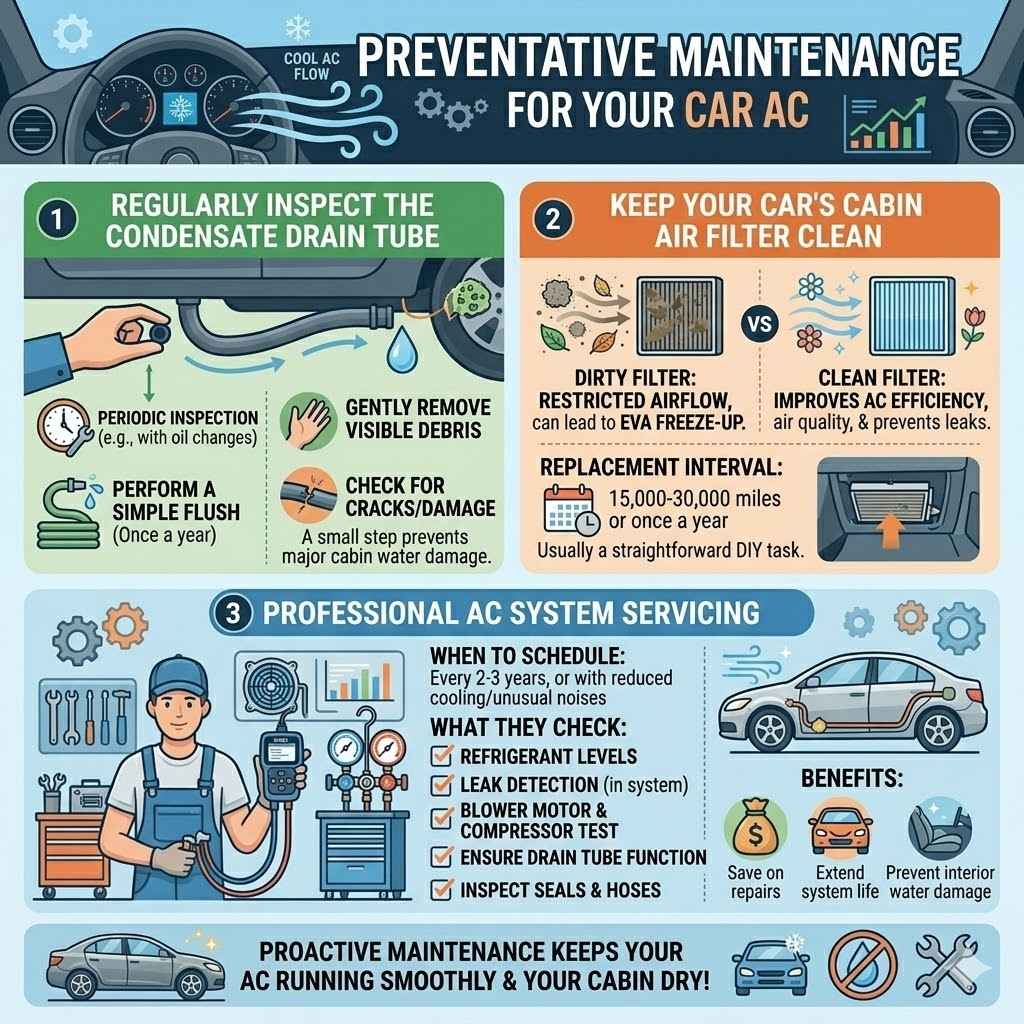 COOL AC FLOW

PREVENTATIVE MAINTENANCE FOR YOUR CAR AC

1 REGULARLY INSPECT THE CONDENSATE DRAIN TUBE

PERIODIC INSPECTION (e.g., with oil changes)

GENTLY REMOVE VISIBLE DEBRIS

PERFORM A SIMPLE FLUSH (Once a year)

CHECK FOR CRACKS/DAMAGE

A small step prevents major cabin water damage.

2 KEEP YOUR CAR'S CABIN AIR FILTER CLEAN

VS

DIRTY FILTER: RESTRICTED AIRFLOW, can lead to EVA FREEZE-UP.

CLEAN FILTER: IMPROVES AC EFFICIENCY, air quality, & prevents leaks.

REPLACEMENT INTERVAL:
15,000-30,000 miles or once a year
Usually a straightforward DIY task.

3 PROFESSIONAL AC SYSTEM SERVICING

WHEN TO SCHEDULE:
Every 2-3 years, or with reduced cooling/unusual noises

WHAT THEY CHECK:
REFRIGERANT LEVELS
LEAK DETECTION (in system)
BLOWER MOTOR & COMPRESSOR TEST
ENSURE DRAIN TUBE FUNCTION
INSPECT SEALS & HOSES

BENEFITS:
Save on repairs
Extend system life
Prevent interior water damage

PROACTIVE MAINTENANCE KEEPS YOUR AC RUNNING SMOOTHLY & YOUR CABIN DRY!