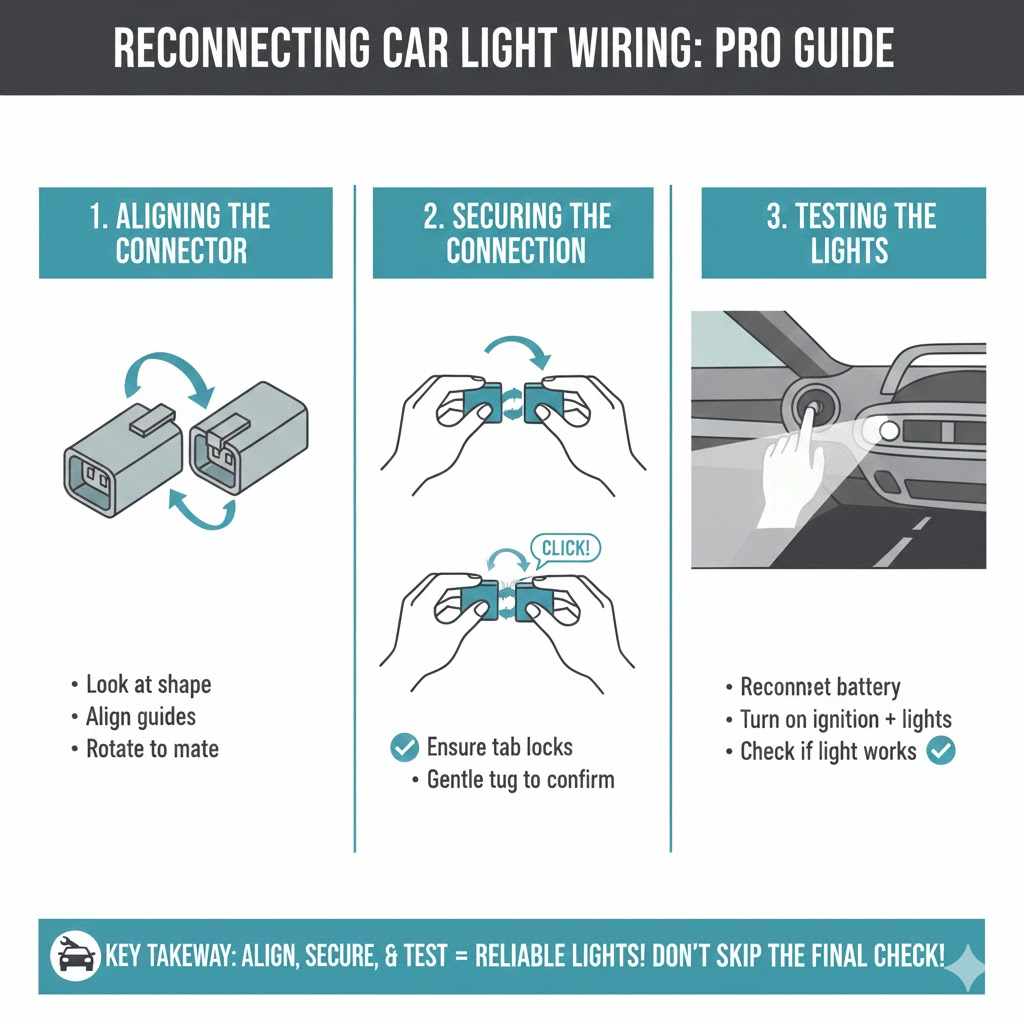 RECONNECTING CAR LIGHT WIRING: PRO GUIDE

1. ALIGNING THE CONNECTOR

• Look at shape
• Align guides
• Rotate to mate

2. SECURING THE CONNECTION

CLICK!

Ensure tab locks
• Gentle tug to confirm

3. TESTING THE LIGHTS

• Reconnet battery
• Turn on ignition + lights
• Check if light works

KEY TAKEWAY: ALIGN, SECURE, & TEST = RELIABLE LIGHTS! DON'T SKIP THE FINAL CHECK!