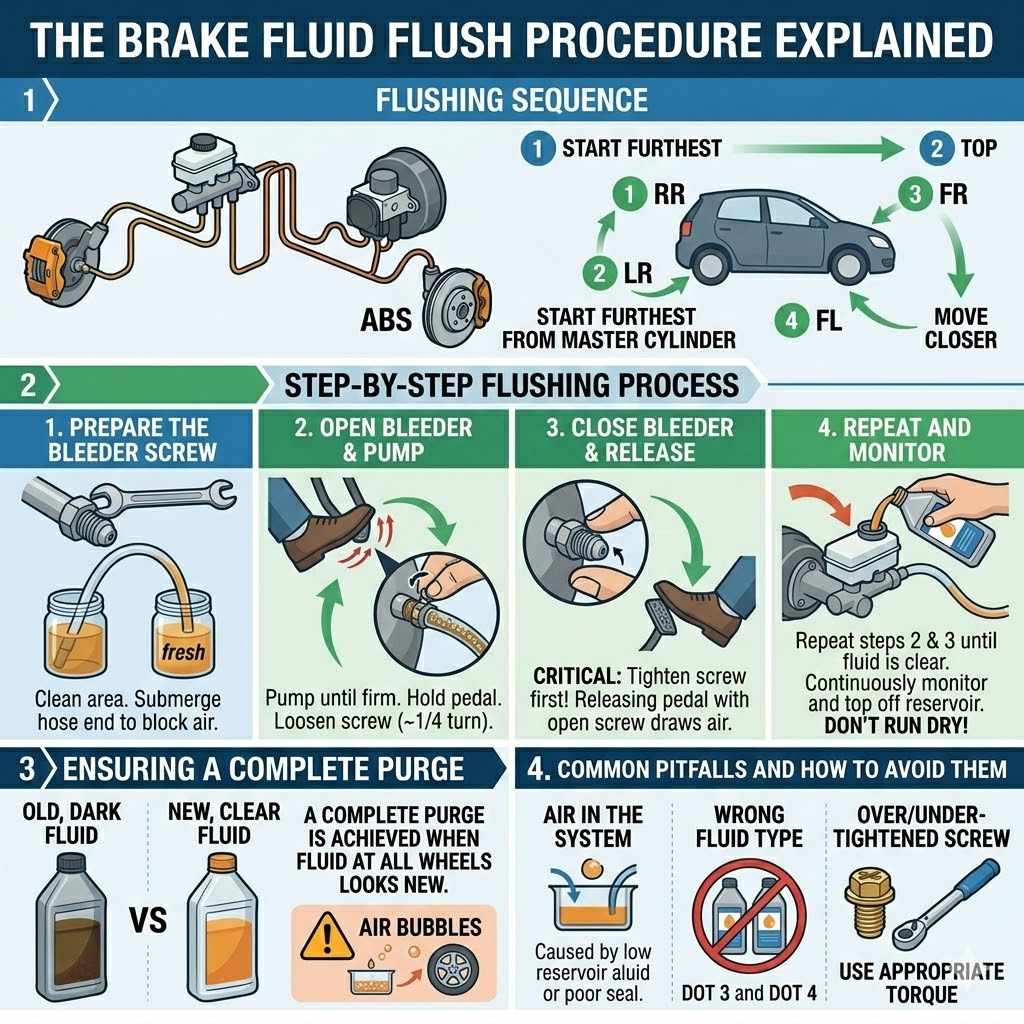 THE BRAKE FLUID FLUSH PROCEDURE EXPLAINED

1 FLUSHING SEQUENCE

ABS

1 START FURTHEST

2 TOP

1 RR

2 LR

3 FR

4 FL

START FURTHEST FROM MASTER CYLINDER

MOVE CLOSER

2 STEP-BY-STEP FLUSHING PROCESS

1. PREPARE THE BLEEDER SCREW

fresh

Clean area. Submerge hose end to block air.

2. OPEN BLEEDER & PUMP

Pump until firm. Hold pedal. Loosen screw (~1/4 turn).

3. CLOSE BLEEDER & RELEASE

CRITICAL: Tighten screw first! Releasing pedal with open screw draws air.

4. REPEAT AND MONITOR

Repeat steps 2 & 3 until fluid is clear. Continuously monitor and top off reservoir. DON'T RUN DRY!

3 ENSURING A COMPLETE PURGE

OLD, DARK FLUID

VS

NEW, CLEAR FLUID

A COMPLETE PURGE IS ACHIEVED WHEN FLUID AT ALL WHEELS LOOKS NEW.

AIR BUBBLES

4. COMMON PITFALLS AND HOW TO AVOID THEM

AIR IN THE SYSTEM

Caused by low reservoir aluid or poor seal.

WRONG FLUID TYPE

DOT 3 and DOT 4

OVER/UNDER-TIGHTENED SCREW

USE APPROPRIATE TORQUE