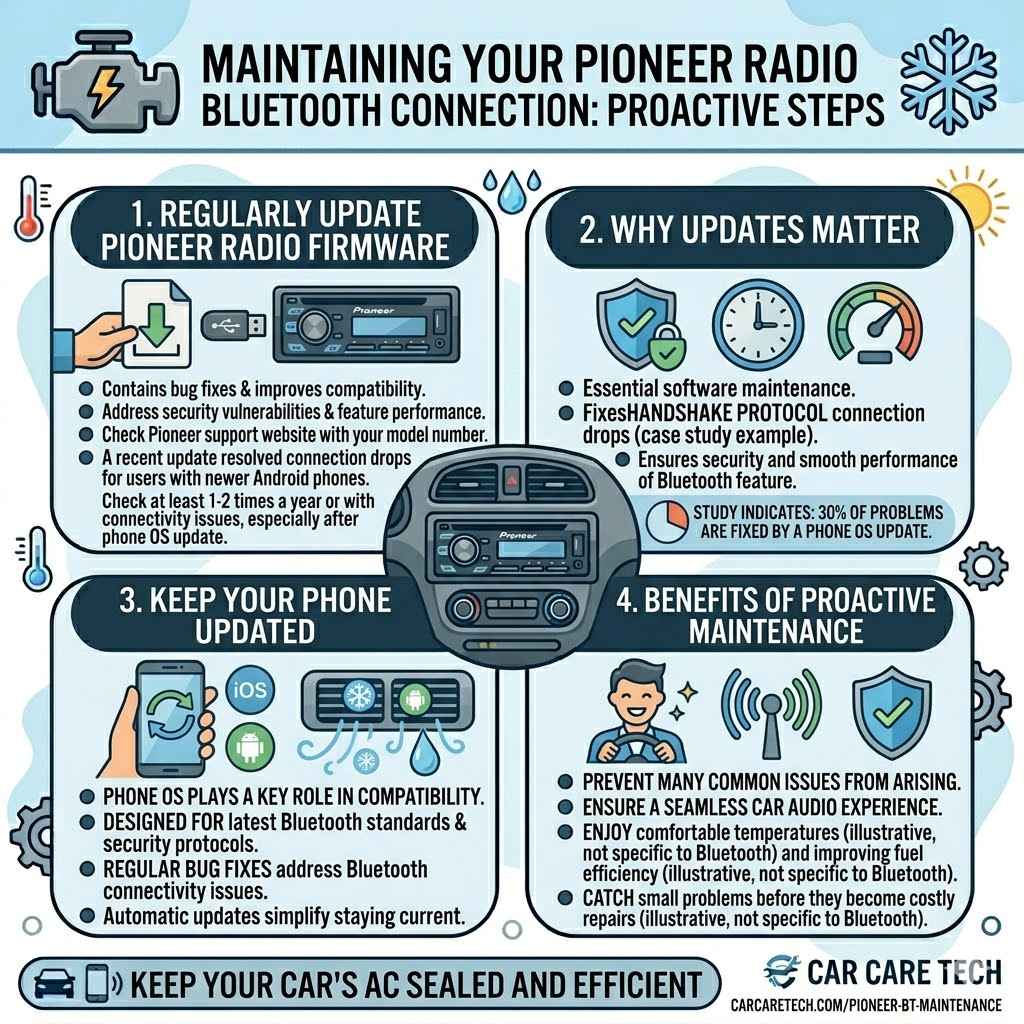 MAINTAINING YOUR PIONEER RADIO BLUETOOTH CONNECTION: PROACTIVE STEPS

1. REGULARLY UPDATE PIONEER RADIO FIRMWARE

Pioneer

- Contains bug fixes & improves compatibility.
- Address security vulnerabilities & feature performance.
- Check Pioneer support website with your model number.
- A recent update resolved connection drops for users with newer Android phones.

Check at least 1-2 times a year or with connectivity issues, especially after phone OS update.

2. WHY UPDATES MATTER

- Essential software maintenance.
- FixesHANDSHAKE PROTOCOL connection drops (case study example).
- Ensures security and smooth performance of Bluetooth feature.

STUDY INDICATES: 30% OF PROBLEMS ARE FIXED BY A PHONE OS UPDATE.

Pioneer

3. KEEP YOUR PHONE UPDATED

iOS

- PHONE OS PLAYS A KEY ROLE IN COMPATIBILITY.
- DESIGNED FOR latest Bluetooth standards & security protocols.
- REGULAR BUG FIXES address Bluetooth connectivity issues.
- Automatic updates simplify staying current.

4. BENEFITS OF PROACTIVE MAINTENANCE

- PREVENT MANY COMMON ISSUES FROM ARISING.
- ENSURE A SEAMLESS CAR AUDIO EXPERIENCE.
- ENJOY comfortable temperatures (illustrative, not specific to Bluetooth) and improving fuel efficiency (illustrative, not specific to Bluetooth).
- CATCH small problems before they become costly repairs (illustrative, not specific to Bluetooth).

KEEP YOUR CAR'S AC SEALED AND EFFICIENT

CAR CARE TECH
CARCARETECH.COM/PIONEER-BT-MAINTENANCE