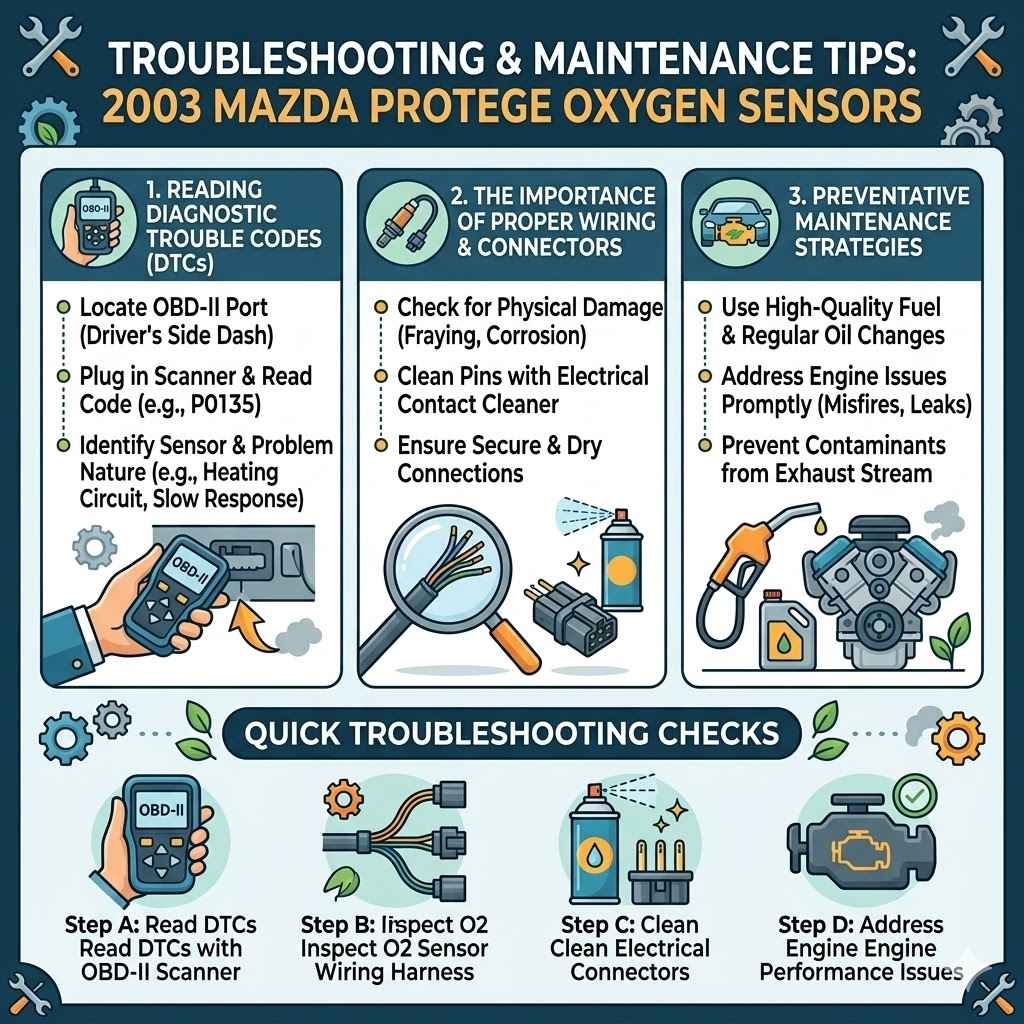 TROUBLESHOOTING & MAINTENANCE TIPS:
2003 MAZDA PROTEGE OXYGEN SENSORS

OBD-II

1. READING DIAGNOSTIC TROUBLE CODES (DTCs)

Locate OBD-II Port (Driver's Side Dash)

Plug in Scanner & Read Code (e.g., P0135)

Identify Sensor & Problem Nature (e.g., Heating Circuit, Slow Response)

OBD-II

2. THE IMPORTANCE OF PROPER WIRING & CONNECTORS

Check for Physical Damage (Fraying, Corrosion)

Clean Pins with Electrical Contact Cleaner

Ensure Secure & Dry Connections

3. PREVENTATIVE MAINTENANCE STRATEGIES

Use High-Quality Fuel & Regular Oil Changes

Address Engine Issues Promptly (Misfires, Leaks)

Prevent Contaminants from Exhaust Stream

QUICK TROUBLESHOOTING CHECKS

OBD-II

Step A: Read DTCs Read DTCs with OBD-II Scanner

Step B: Iispect O2 Inspect O2 Sensor Wiring Harness

Step C: Clean Clean Electrical Connectors

Step D: Address Engine Engine Performance Issues