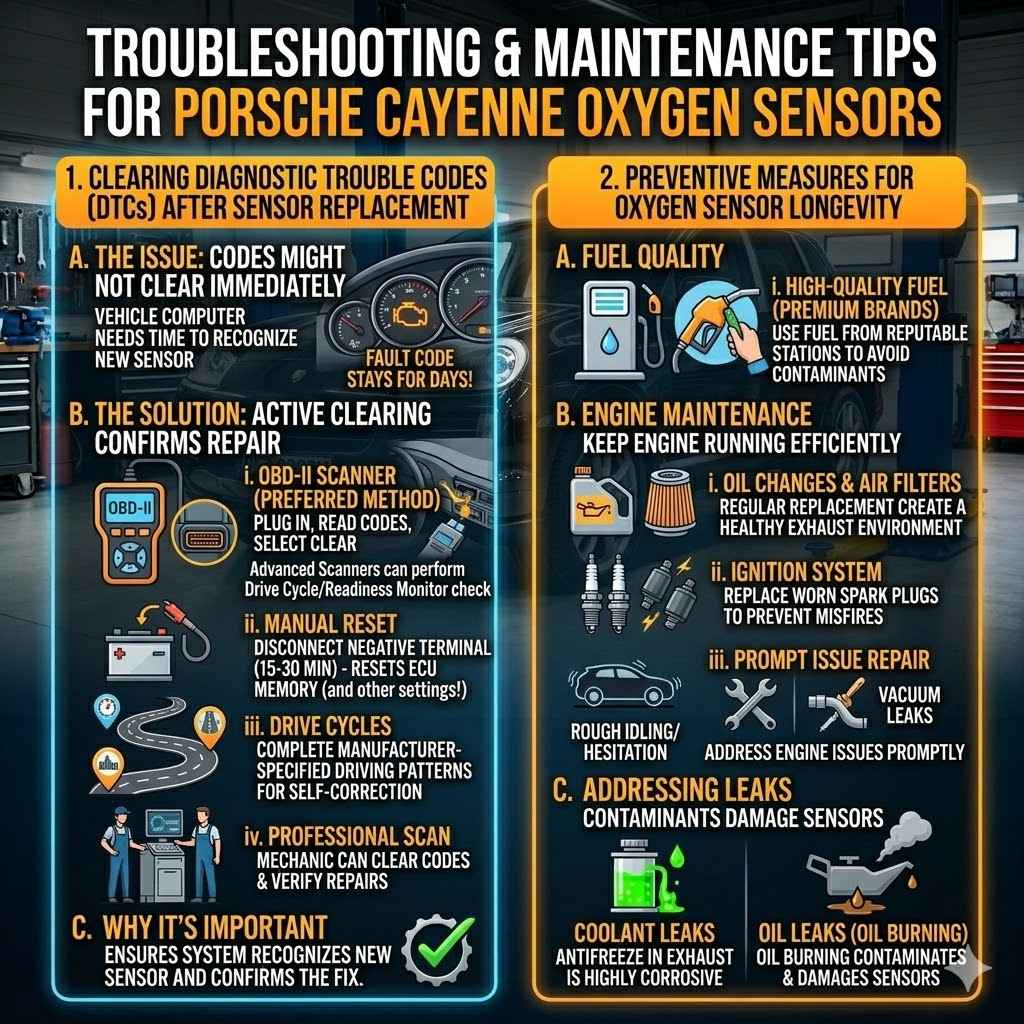 TROUBLESHOOTING & MAINTENANCE TIPS FOR PORSCHE CAYENNE OXYGEN SENSORS

1. CLEARING DIAGNOSTIC TROUBLE CODES (DTCs) AFTER SENSOR REPLACEMENT

A. THE ISSUE: CODES MIGHT NOT CLEAR IMMEDIATELY
VEHICLE COMPUTER NEEDS TIME TO RECOGNIZE NEW SENSOR
FAULT CODE STAYS FOR DAYS!

B. THE SOLUTION: ACTIVE CLEARING CONFIRMS REPAIR
OBD-II
i. OBD-II SCANNER (PREFERRED METHOD)
PLUG IN, READ CODES, SELECT CLEAR
Advanced Scanners can perform Drive Cycle/Readiness Monitor check
ii. MANUAL RESET
DISCONNECT NEGATIVE TERMINAL (15-30 MIN) - RESETS ECU MEMORY (and other settings!)
iii. DRIVE CYCLES
COMPLETE MANUFACTURER-SPECIFIED DRIVING PATTERNS FOR SELF-CORRECTION
iv. PROFESSIONAL SCAN
MECHANIC CAN CLEAR CODES & VERIFY REPAIRS

C. WHY IT'S IMPORTANT
ENSURES SYSTEM RECOGNIZES NEW SENSOR AND CONFIRMS THE FIX.

2. PREVENTIVE MEASURES FOR OXYGEN SENSOR LONGEVITY

A. FUEL QUALITY
i. HIGH-QUALITY FUEL (PREMIUM BRANDS)
USE FUEL FROM REPUTABLE STATIONS TO AVOID CONTAMINANTS

B. ENGINE MAINTENANCE
KEEP ENGINE RUNNING EFFICIENTLY
i. OIL CHANGES & AIR FILTERS
REGULAR REPLACEMENT CREATE A HEALTHY EXHAUST ENVIRONMENT
ii. IGNITION SYSTEM
REPLACE WORN SPARK PLUGS TO PREVENT MISFIRES
iii. PROMPT ISSUE REPAIR
ROUGH IDLING/ HESITATION
VACUUM LEAKS
ADDRESS ENGINE ISSUES PROMPTLY

C. ADDRESSING LEAKS
CONTAMINANTS DAMAGE SENSORS
COOLANT LEAKS
ANTIFREEZE IN EXHAUST IS HIGHLY CORROSIVE
OIL LEAKS (OIL BURNING)
OIL BURNING CONTAMINATES & DAMAGES SENSORS