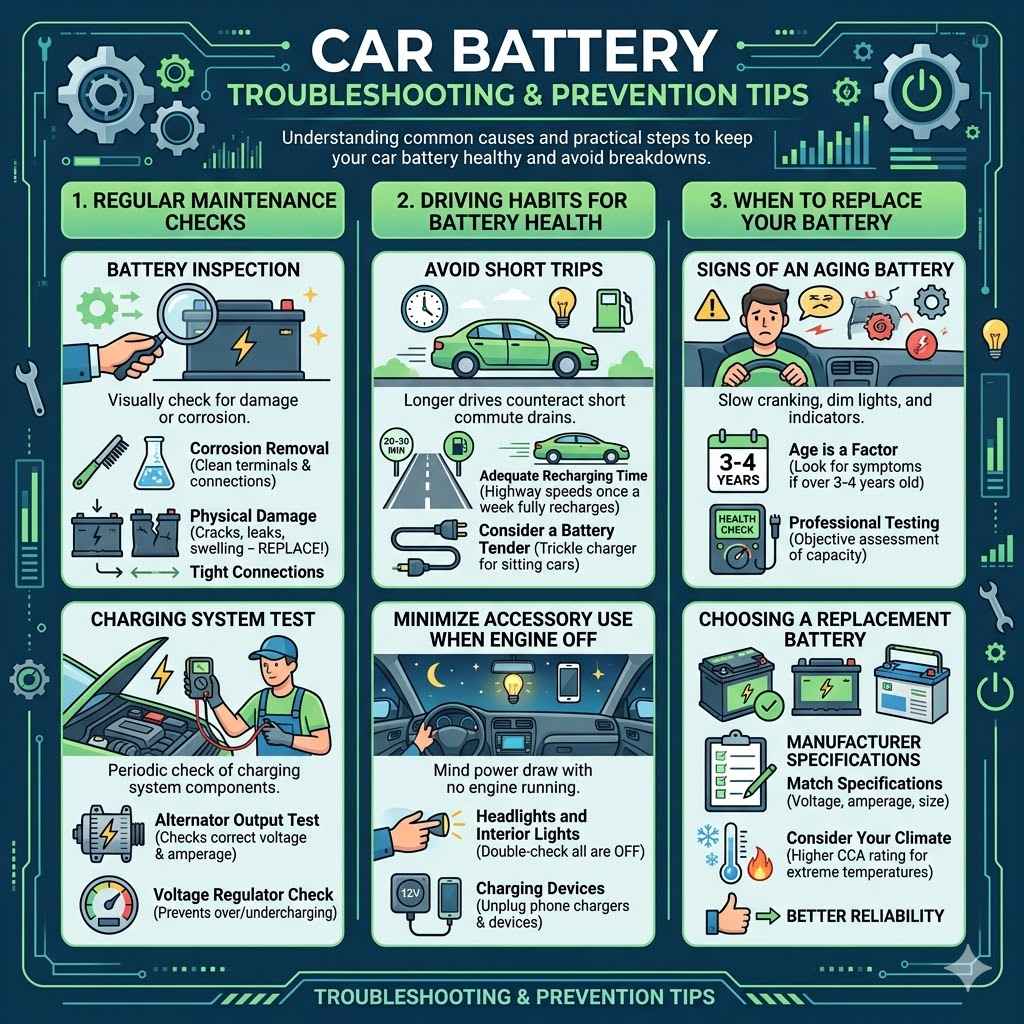 CAR BATTERY
TROUBLESHOOTING & PREVENTION TIPS

Understanding common causes and practical steps to keep your car battery healthy and avoid breakdowns.

1. REGULAR MAINTENANCE CHECKS

BATTERY INSPECTION

Visually check for damage or corrosion.

Corrosion Removal (Clean terminals & connections)

Physical Damage (Cracks, leaks, swelling – REPLACE!)

Tight Connections

CHARGING SYSTEM TEST

Periodic check of charging system components.

Alternator Output Test (Checks correct voltage & amperage)

Voltage Regulator Check (Prevents over/undercharging)

2. DRIVING HABITS FOR BATTERY HEALTH

AVOID SHORT TRIPS

Longer drives counteract short commute drains.

20-30 MIN

Adequate Recharging Time (Highway speeds once a week fully recharges)

Consider a Battery Tender (Trickle charger for sitting cars)

MINIMIZE ACCESSORY USE WHEN ENGINE OFF

Mind power draw with no engine running.

Headlights and Interior Lights (Double-check all are OFF)

12V

Charging Devices (Unplug phone chargers & devices)

3. WHEN TO REPLACE YOUR BATTERY

SIGNS OF AN AGING BATTERY

Slow cranking, dim lights, and indicators.

3-4 YEARS

Age is a Factor (Look for symptoms if over 3-4 years old)

HEALTH CHECK

Professional Testing (Objective assessment of capacity)

CHOOSING A REPLACEMENT BATTERY

MANUFACTURER SPECIFICATIONS

Match Specifications (Voltage, amperage, size)

Consider Your Climate (Higher CCA rating for extreme temperatures)

BETTER RELIABILITY

TROUBLESHOOTING & PREVENTION TIPS