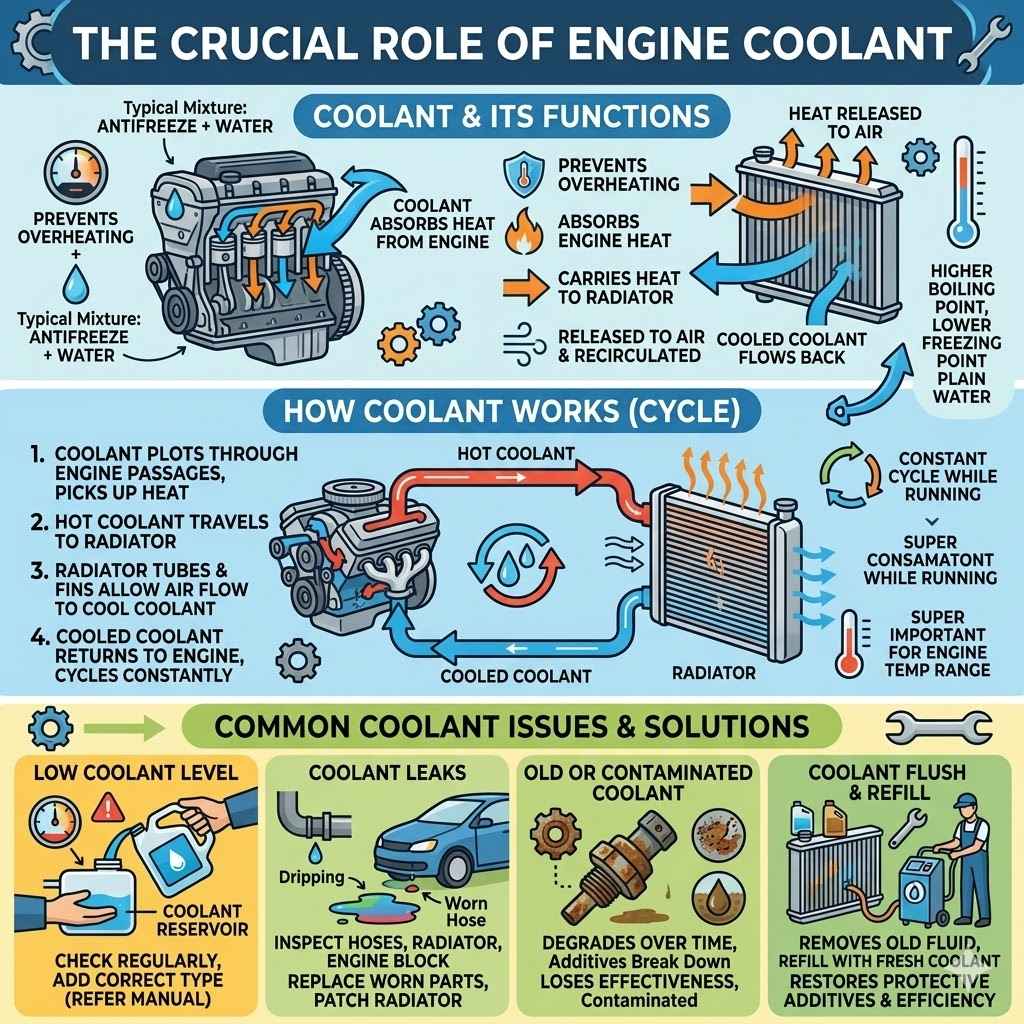 THE CRUCIAL ROLE OF ENGINE COOLANT

COOLANT & ITS FUNCTIONS

Typical Mixture: ANTIFREEZE + WATER

PREVENTS OVERHEATING
+

Typical Mixture: ANTIFREEZE + WATER

COOLANT ABSORBS HEAT FROM ENGINE

PREVENTS OVERHEATING

ABSORBS ENGINE HEAT

CARRIES HEAT TO RADIATOR

RELEASED TO AIR & RECIRCULATED

HEAT RELEASED TO AIR

COOLED COOLANT FLOWS BACK

HIGHER BOILING POINT, LOWER FREEZING POINT PLAIN WATER

HOW COOLANT WORKS (CYCLE)

1. COOLANT PLOTS THROUGH ENGINE PASSAGES, PICKS UP HEAT
2. HOT COOLANT TRAVELS TO RADIATOR
3. RADIATOR TUBES & FINS ALLOW AIR FLOW TO COOL COOLANT
4. COOLED COOLANT RETURNS TO ENGINE, CYCLES CONSTANTLY

HOT COOLANT

COOLED COOLANT

RADIATOR

CONSTANT CYCLE WHILE RUNNING

SUPER CONSAMATONT WHILE RUNNING

SUPER IMPORTANT FOR ENGINE TEMP RANGE

COMMON COOLANT ISSUES & SOLUTIONS

LOW COOLANT LEVEL

COOLANT RESERVOIR

CHECK REGULARLY, ADD CORRECT TYPE (REFER MANUAL)

COOLANT LEAKS

Dripping

Worn Hose

INSPECT HOSES, RADIATOR, ENGINE BLOCK REPLACE WORN PARTS, PATCH RADIATOR

OLD OR CONTAMINATED COOLANT

DEGRADES OVER TIME, Additives Break Down LOSES EFFECTIVENESS, Contaminated

COOLANT FLUSH & REFILL

REMOVES OLD FLUID, REFILL WITH FRESH COOLANT RESTORES PROTECTIVE ADDITIVES & EFFICIENCY