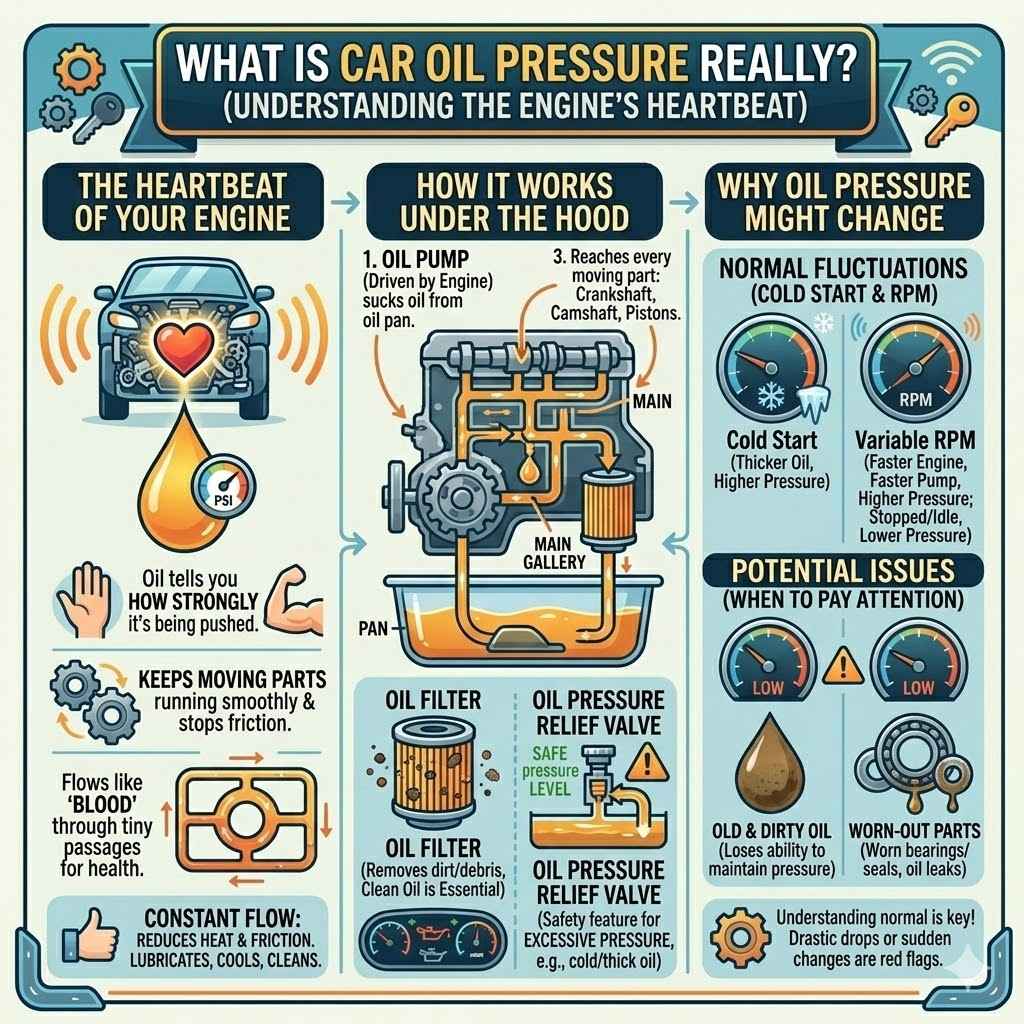 WHAT IS CAR OIL PRESSURE REALLY?
(UNDERSTANDING THE ENGINE'S HEARTBEAT)

THE HEARTBEAT OF YOUR ENGINE

PSI

Oil tells you HOW STRONGLY it's being pushed.

KEEPS MOVING PARTS running smoothly & stops friction.

Flows like 'BLOOD' through tiny passages for health.

CONSTANT FLOW: REDUCES HEAT & FRICTION. LUBRICATES, COOLS, CLEANS.

HOW IT WORKS UNDER THE HOOD

1. OIL PUMP (Driven by Engine) sucks oil from oil pan.

3. Reaches every moving part: Crankshaft, Camshaft, Pistons.

MAIN

MAIN GALLERY

PAN

OIL FILTER

OIL FILTER (Removes dirt/debris, Clean Oil is Essential)

OIL PRESSURE RELIEF VALVE

SAFE pressure LEVEL

OIL PRESSURE RELIEF VALVE (Safety feature for EXCESSIVE PRESSURE, e.g., cold/thick oil)

WHY OIL PRESSURE MIGHT CHANGE

NORMAL FLUCTUATIONS (COLD START & RPM)

RPM

Cold Start (Thicker Oil, Higher Pressure)

Variable RPM (Faster Engine, Faster Pump, Higher Pressure; Stopped/Idle, Lower Pressure)

POTENTIAL ISSUES (WHEN TO PAY ATTENTION)

LOW

LOW

OLD & DIRTY OIL (Loses ability to maintain pressure)

WORN-OUT PARTS (Worn bearings/ seals, oil leaks)

Understanding normal is key! Drastic drops or sudden changes are red flags.