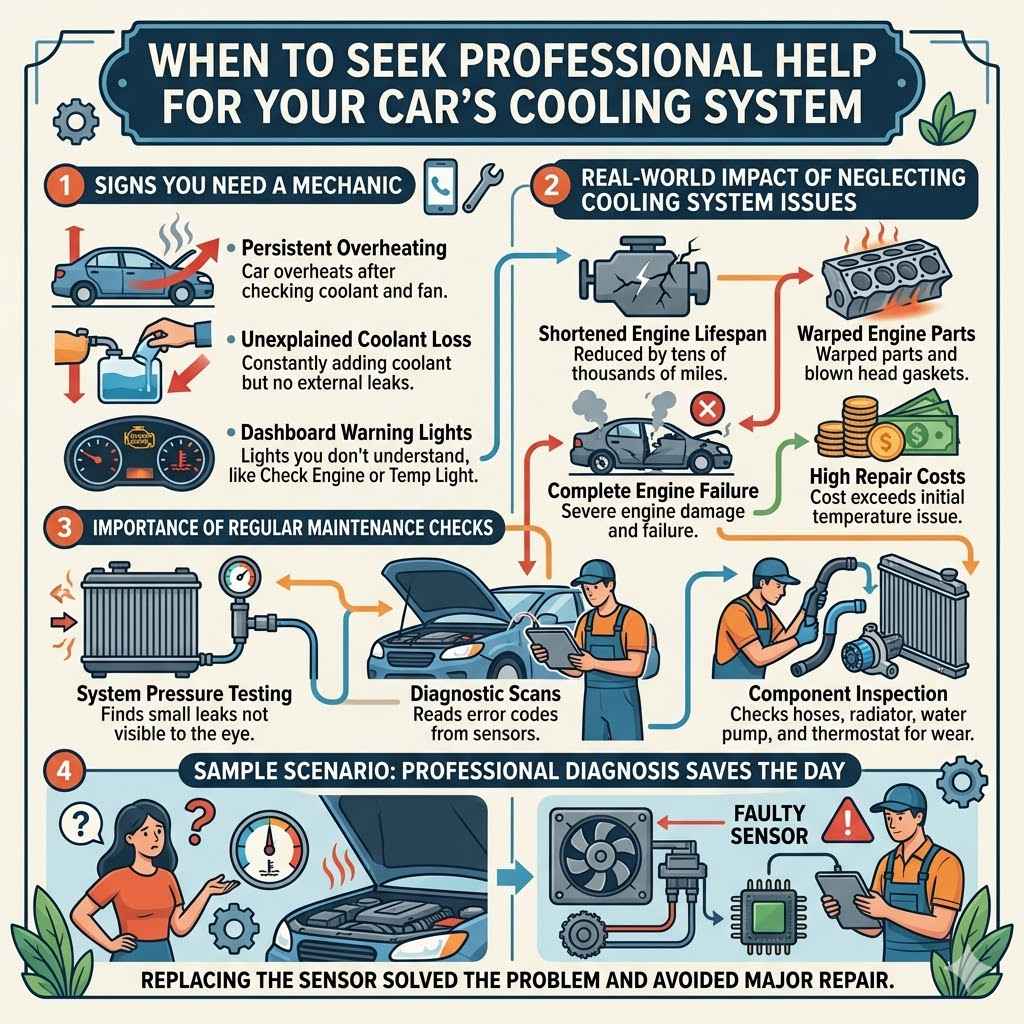 WHEN TO SEEK PROFESSIONAL HELP FOR YOUR CAR'S COOLING SYSTEM

1 SIGNS YOU NEED A MECHANIC

• Persistent Overheating
Car overheats after checking coolant and fan.

• Unexplained Coolant Loss
Constantly adding coolant but no external leaks.

• Dashboard Warning Lights
Lights you don't understand, like Check Engine or Temp Light.

2 REAL-WORLD IMPACT OF NEGLECTING COOLING SYSTEM ISSUES

Shortened Engine Lifespan
Reduced by tens of thousands of miles.

Warped Engine Parts
Warped parts and blown head gaskets.

Complete Engine Failure
Severe engine damage and failure.

High Repair Costs
Cost exceeds initial temperature issue.

3 IMPORTANCE OF REGULAR MAINTENANCE CHECKS

System Pressure Testing
Finds small leaks not visible to the eye.

Diagnostic Scans
Reads error codes from sensors.

Component Inspection
Checks hoses, radiator, water pump, and thermostat for wear.

4 SAMPLE SCENARIO: PROFESSIONAL DIAGNOSIS SAVES THE DAY

FAULTY SENSOR

REPLACING THE SENSOR SOLVED THE PROBLEM AND AVOIDED MAJOR REPAIR.