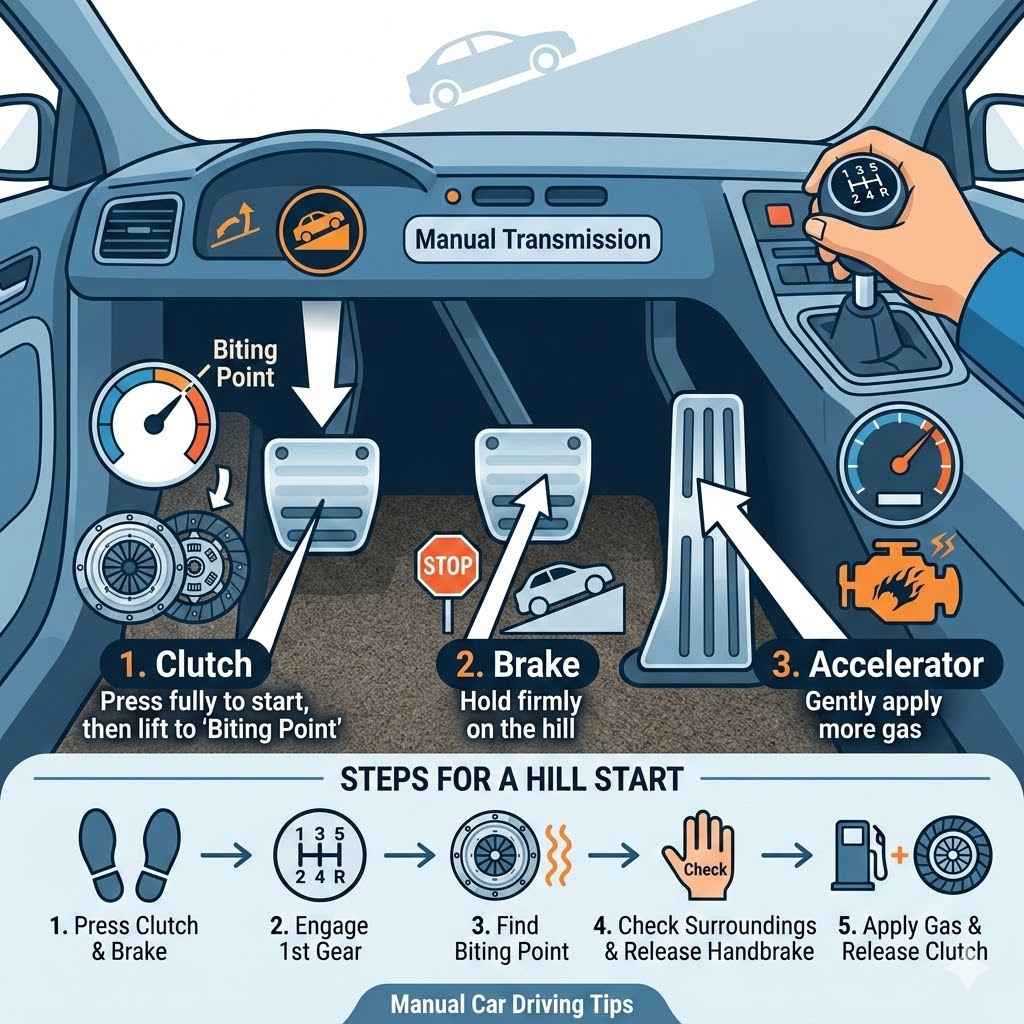 Manual Transmission

1 3 5
2 4 R

Biting Point

STOP

1. Clutch
Press fully to start, then lift to 'Biting Point'

2. Brake
Hold firmly on the hill

3. Accelerator
Gently apply more gas

STEPS FOR A HILL START

1 3 5
2 4 R

Check

1. Press Clutch & Brake

2. Engage 1st Gear

3. Find Biting Point

4. Check Surroundings & Release Handbrake

5. Apply Gas & Release Clutch

Manual Car Driving Tips