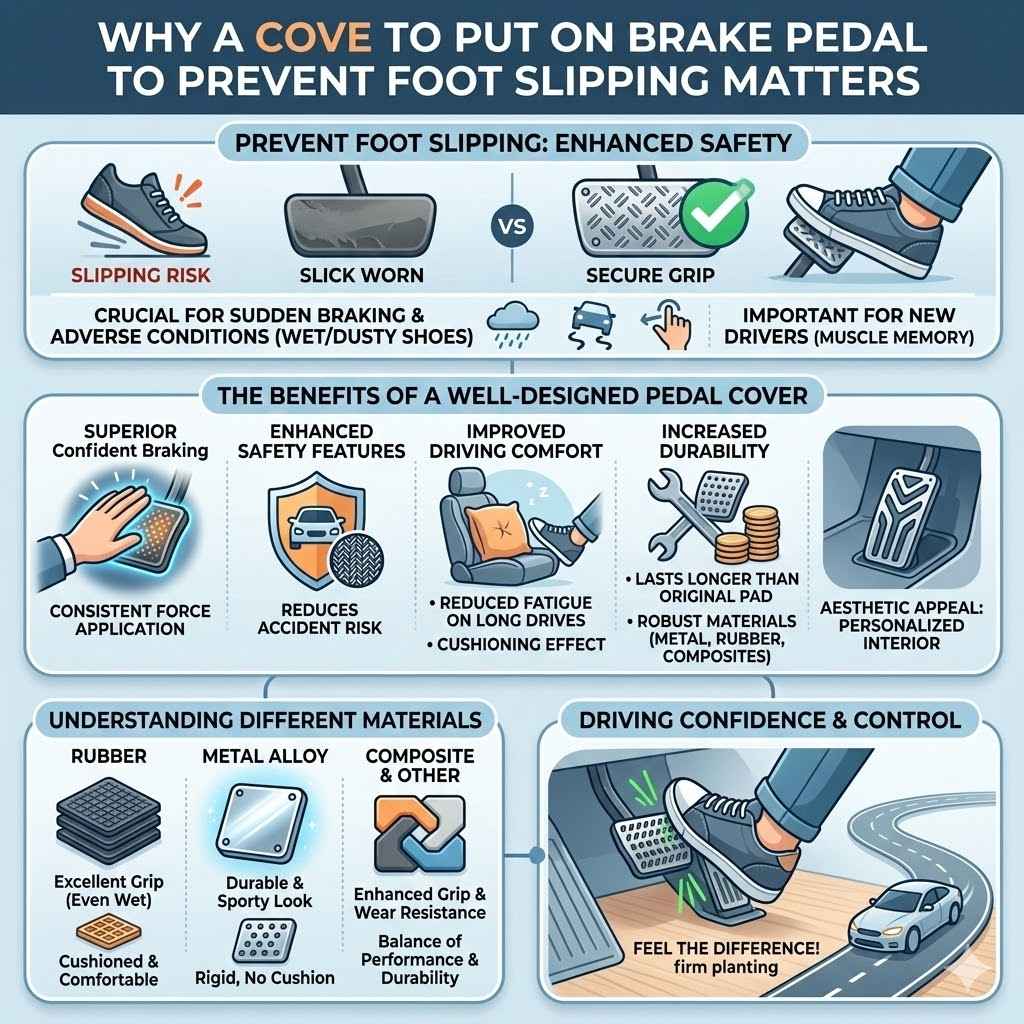 WHY A COVE TO PUT ON BRAKE PEDAL TO PREVENT FOOT SLIPPING MATTERS

PREVENT FOOT SLIPPING: ENHANCED SAFETY

SLIPPING RISK

SLICK WORN

VS

SECURE GRIP

CRUCIAL FOR SUDDEN BRAKING & ADVERSE CONDITIONS (WET/DUSTY SHOES)

IMPORTANT FOR NEW DRIVERS (MUSCLE MEMORY)

THE BENEFITS OF A WELL-DESIGNED PEDAL COVER

SUPERIOR Confident Braking

CONSISTENT FORCE APPLICATION

ENHANCED SAFETY FEATURES

REDUCES ACCIDENT RISK

IMPROVED DRIVING COMFORT

• REDUCED FATIGUE ON LONG DRIVES
• CUSHIONING EFFECT

INCREASED DURABILITY

• LASTS LONGER THAN ORIGINAL PAD
• ROBUST MATERIALS (METAL, RUBBER, COMPOSITES)

AESTHETIC APPEAL: PERSONALIZED INTERIOR

UNDERSTANDING DIFFERENT MATERIALS

RUBBER

Excellent Grip (Even Wet)

Cushioned & Comfortable

METAL ALLOY

Durable & Sporty Look

Rigid, No Cushion

COMPOSITE & OTHER

Enhanced Grip & Wear Resistance

Balance of Performance & Durability

DRIVING CONFIDENCE & CONTROL

FEEL THE DIFFERENCE! firm planting