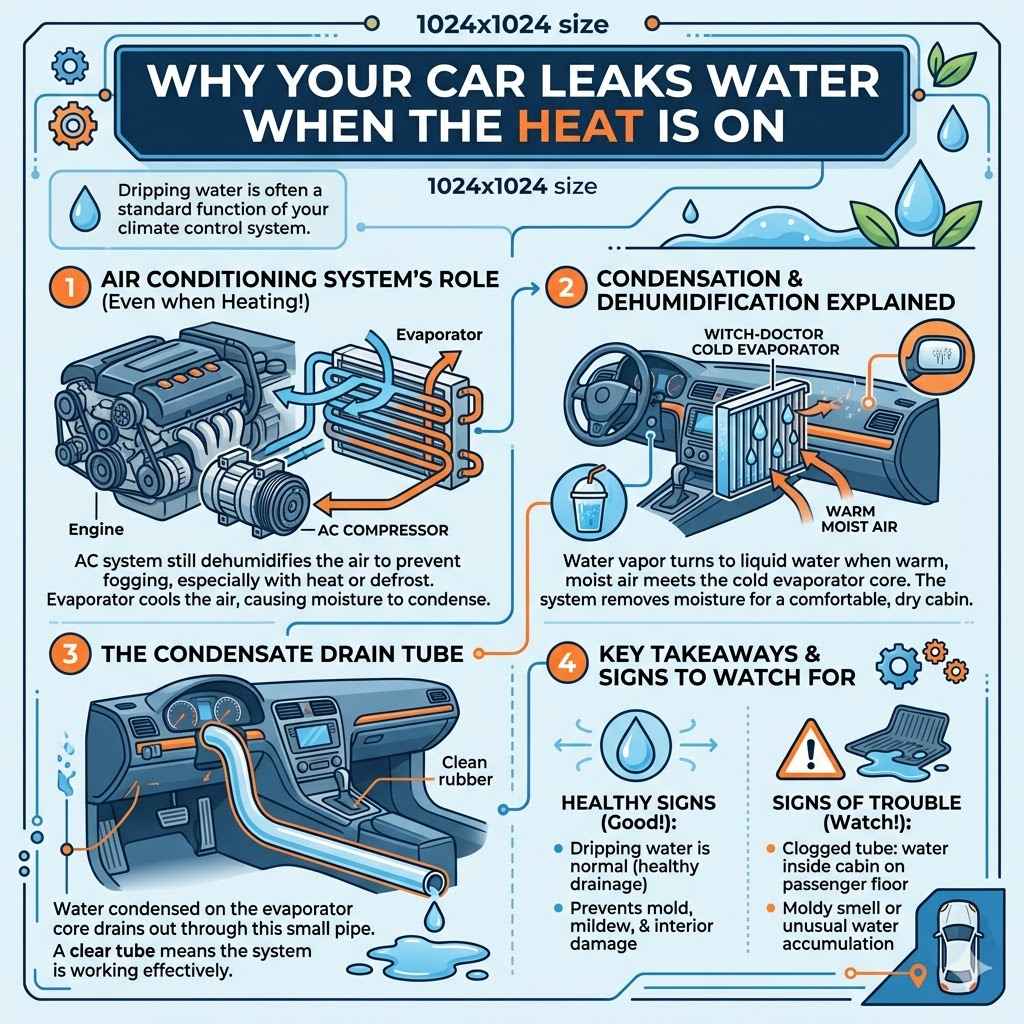 1024x1024 size

WHY YOUR CAR LEAKS WATER WHEN THE HEAT IS ON

1024x1024 size

Dripping water is often a standard function of your climate control system.

1 AIR CONDITIONING SYSTEM'S ROLE (Even when Heating!)

Evaporator

Engine

AC COMPRESSOR

AC system still dehumidifies the air to prevent fogging, especially with heat or defrost. Evaporator cools the air, causing moisture to condense.

2 CONDENSATION & DEHUMIDIFICATION EXPLAINED

WITCH-DOCTOR COLD EVAPORATOR

WARM MOIST AIR

Water vapor turns to liquid water when warm, moist air meets the cold evaporator core. The system removes moisture for a comfortable, dry cabin.

3 THE CONDENSATE DRAIN TUBE

Clean rubber

Water condensed on the evaporator core drains out through this small pipe. A clear tube means the system is working effectively.

4 KEY TAKEAWAYS & SIGNS TO WATCH FOR

HEALTHY SIGNS (Good!):

Dripping water is normal (healthy drainage)

Prevents mold, mildew, & interior damage

SIGNS OF TROUBLE (Watch!):

Clogged tube: water inside cabin on passenger floor

Moldy smell or unusual water accumulation