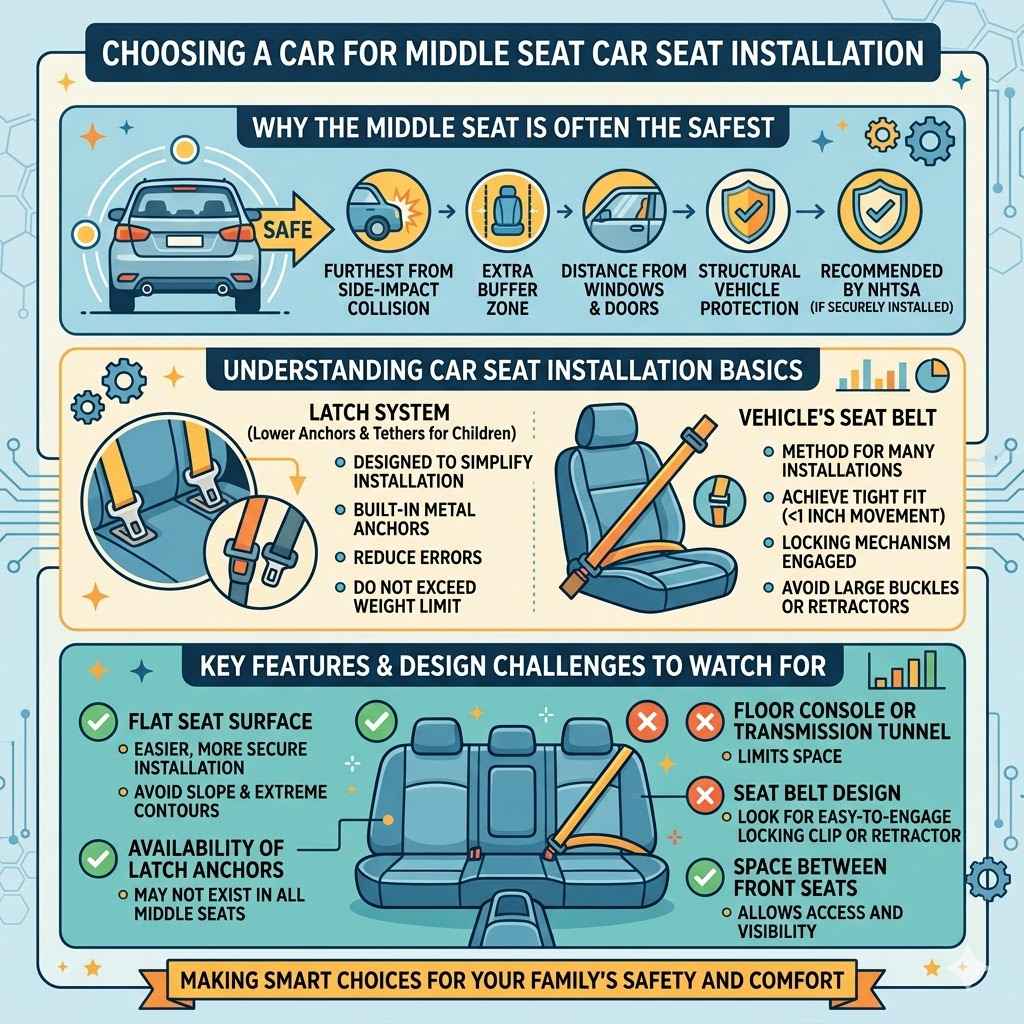 CHOOSING A CAR FOR MIDDLE SEAT CAR SEAT INSTALLATION

WHY THE MIDDLE SEAT IS OFTEN THE SAFEST

SAFE

FURTHEST FROM SIDE-IMPACT COLLISION

EXTRA BUFFER ZONE

DISTANCE FROM WINDOWS & DOORS

STRUCTURAL VEHICLE PROTECTION

RECOMMENDED BY NHTSA (IF SECURELY INSTALLED)

UNDERSTANDING CAR SEAT INSTALLATION BASICS

LATCH SYSTEM
(Lower Anchors & Tethers for Children)

DESIGNED TO SIMPLIFY INSTALLATION

BUILT-IN METAL ANCHORS

REDUCE ERRORS

DO NOT EXCEED WEIGHT LIMIT

VEHICLE'S SEAT BELT

METHOD FOR MANY INSTALLATIONS

ACHIEVE TIGHT FIT (<1 INCH MOVEMENT)

LOCKING MECHANISM ENGAGED

AVOID LARGE BUCKLES OR RETRACTORS

KEY FEATURES & DESIGN CHALLENGES TO WATCH FOR

FLAT SEAT SURFACE

EASIER, MORE SECURE INSTALLATION

AVOID SLOPE & EXTREME CONTOURS

AVAILABILITY OF LATCH ANCHORS

MAY NOT EXIST IN ALL MIDDLE SEATS

FLOOR CONSOLE OR TRANSMISSION TUNNEL

LIMITS SPACE

SEAT BELT DESIGN

LOOK FOR EASY-TO-ENGAGE LOCKING CLIP OR RETRACTOR

SPACE BETWEEN FRONT SEATS

ALLOWS ACCESS AND VISIBILITY

MAKING SMART CHOICES FOR YOUR FAMILY'S SAFETY AND COMFORT