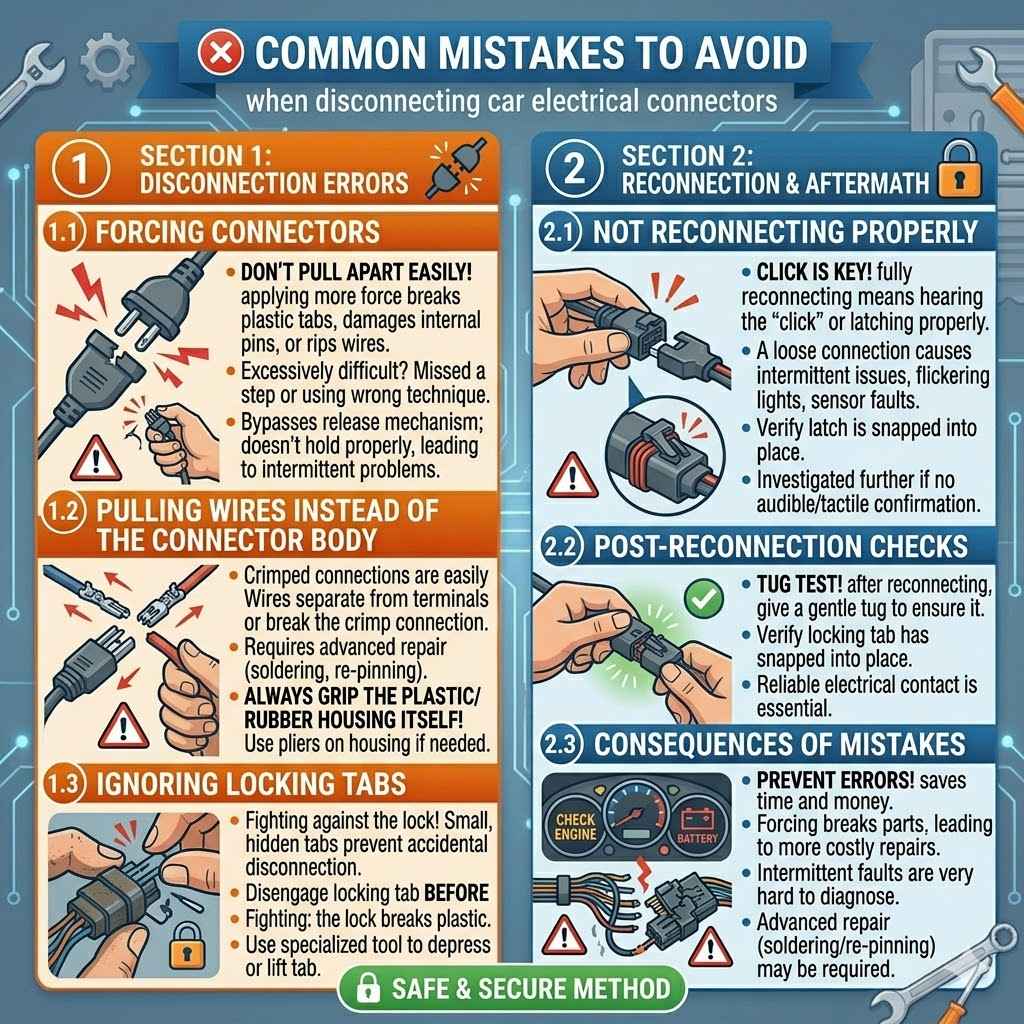 COMMON MISTAKES TO AVOID

when disconnecting car electrical connectors

1 SECTION 1: DISCONNECTION ERRORS

1.1 FORCING CONNECTORS

• DON'T PULL APART EASILY! applying more force breaks plastic tabs, damages internal pins, or rips wires.
• Excessively difficult? Missed a step or using wrong technique.
• Bypasses release mechanism; doesn't hold properly, leading to intermittent problems.

1.2 PULLING WIRES INSTEAD OF THE CONNECTOR BODY

• Crimped connections are easily Wires separate from terminals or break the crimp connection.
• Requires advanced repair (soldering, re-pinning).
• ALWAYS GRIP THE PLASTIC/ RUBBER HOUSING ITSELF! Use pliers on housing if needed.

1.3 IGNORING LOCKING TABS

• Fighting against the lock! Small, hidden tabs prevent accidental disconnection.
• Disengage locking tab BEFORE
• Fighting: the lock breaks plastic.
• Use specialized tool to depress or lift tab.

2 SECTION 2: RECONNECTION & AFTERMATH

2.1 NOT RECONNECTING PROPERLY

• CLICK IS KEY! fully reconnecting means hearing the "click" or latching properly.
• A loose connection causes intermittent issues, flickering lights, sensor faults.
• Verify latch is snapped into place.
• Investigated further if no audible/tactile confirmation.

2.2 POST-RECONNECTION CHECKS

• TUG TEST! after reconnecting, give a gentle tug to ensure it.
• Verify locking tab has snapped into place.
• Reliable electrical contact is essential.

2.3 CONSEQUENCES OF MISTAKES

CHECK ENGINE
BATTERY

• PREVENT ERRORS! saves time and money.
• Forcing breaks parts, leading to more costly repairs.
• Intermittent faults are very hard to diagnose.
• Advanced repair (soldering/re-pinning) may be required.

SAFE & SECURE METHOD