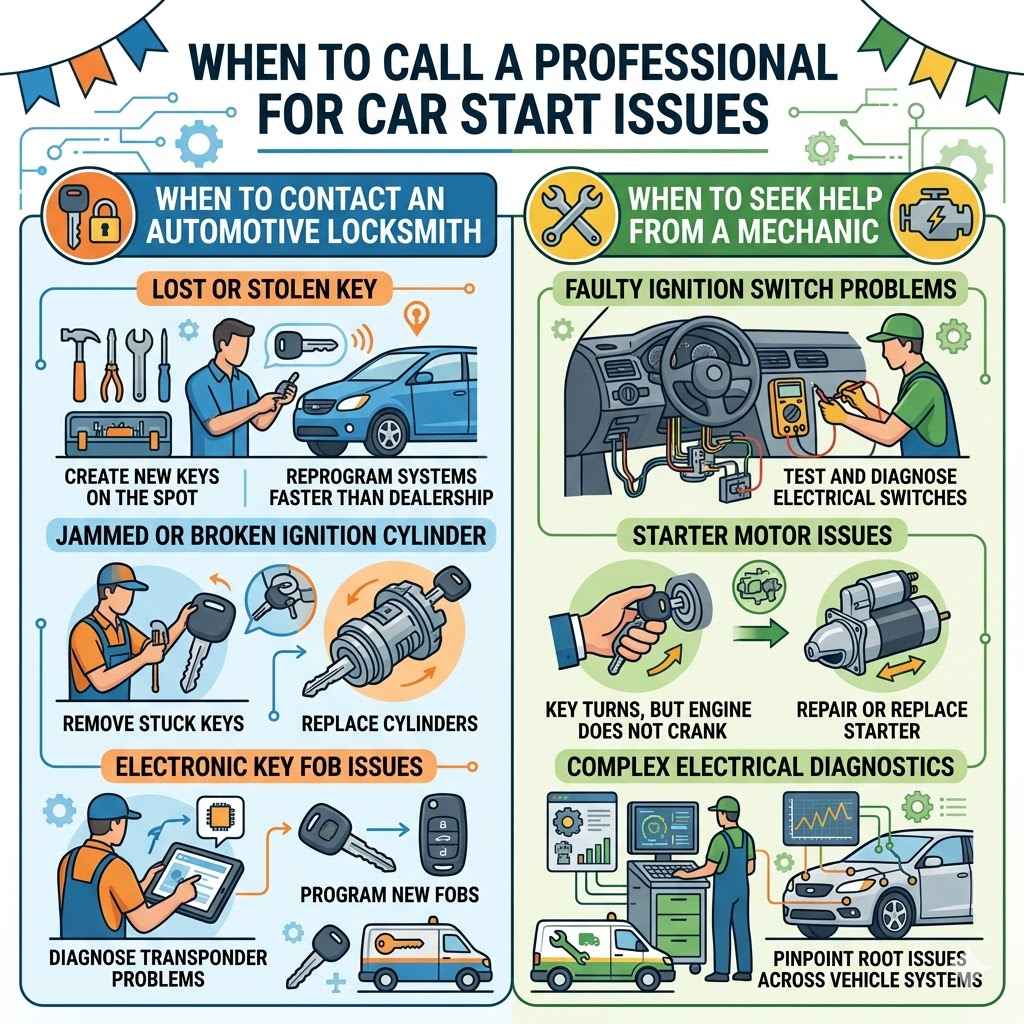 WHEN TO CALL A PROFESSIONAL FOR CAR START ISSUES

WHEN TO CONTACT AN AUTOMOTIVE LOCKSMITH

LOST OR STOLEN KEY

CREATE NEW KEYS ON THE SPOT

REPROGRAM SYSTEMS FASTER THAN DEALERSHIP

JAMMED OR BROKEN IGNITION CYLINDER

REMOVE STUCK KEYS

REPLACE CYLINDERS

ELECTRONIC KEY FOB ISSUES

PROGRAM NEW FOBS

DIAGNOSE TRANSPONDER PROBLEMS

WHEN TO SEEK HELP FROM A MECHANIC

FAULTY IGNITION SWITCH PROBLEMS

TEST AND DIAGNOSE ELECTRICAL SWITCHES

STARTER MOTOR ISSUES

KEY TURNS, BUT ENGINE DOES NOT CRANK

REPAIR OR REPLACE STARTER

COMPLEX ELECTRICAL DIAGNOSTICS

PINPOINT ROOT ISSUES ACROSS VEHICLE SYSTEMS