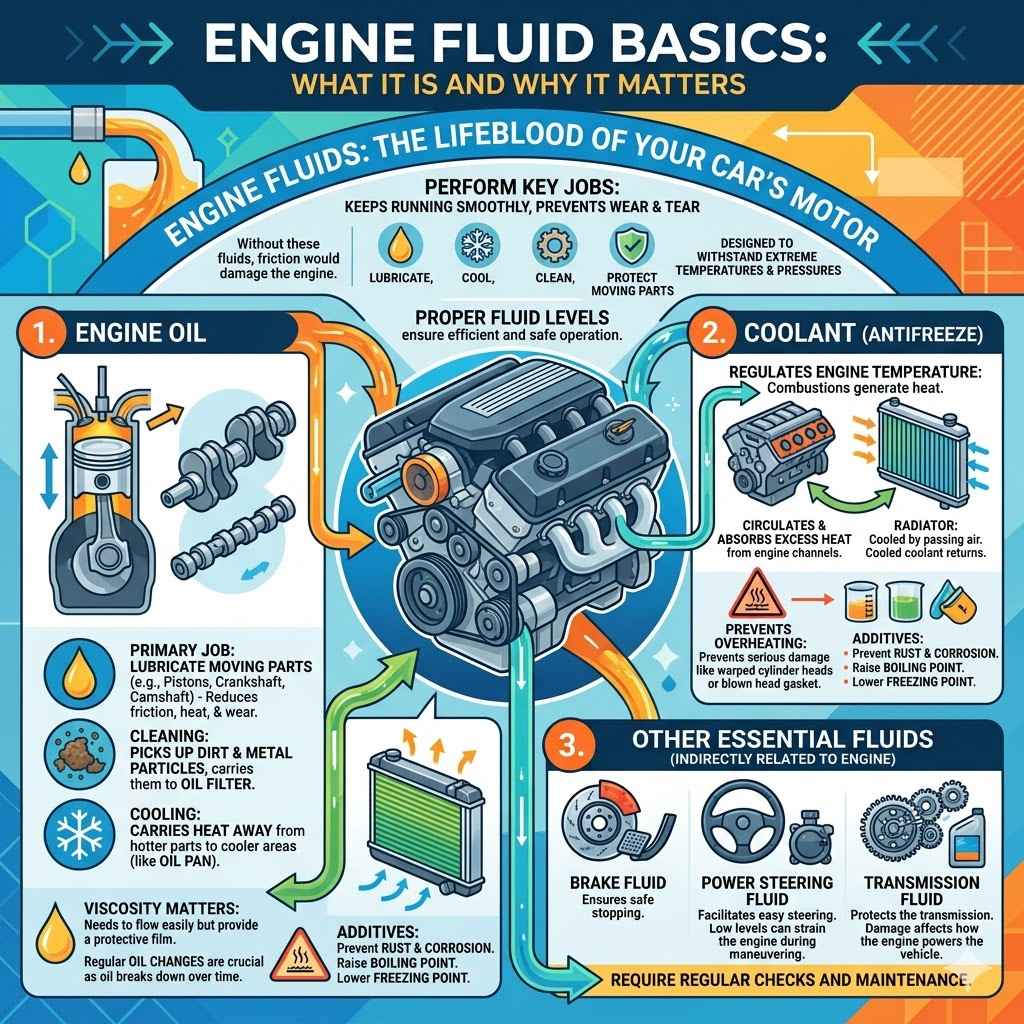 ENGINE FLUID BASICS:
WHAT IT IS AND WHY IT MATTERS

ENGINE FLUIDS: THE LIFEBLOOD OF YOUR CAR'S MOTOR

PERFORM KEY JOBS:
KEEPS RUNNING SMOOTHLY, PREVENTS WEAR & TEAR

Without these fluids, friction would damage the engine.

LUBRICATE, COOL, CLEAN, PROTECT MOVING PARTS

DESIGNED TO WITHSTAND EXTREME TEMPERATURES & PRESSURES

PROPER FLUID LEVELS
ensure efficient and safe operation.

1. ENGINE OIL

PRIMARY JOB: LUBRICATE MOVING PARTS (e.g., Pistons, Crankshaft, Camshaft) - Reduces friction, heat, & wear.

CLEANING: PICKS UP DIRT & METAL PARTICLES, carries them to OIL FILTER.

COOLING: CARRIES HEAT AWAY from hotter parts to cooler areas (like OIL PAN).

VISCOSITY MATTERS: Needs to flow easily but provide a protective film.

Regular OIL CHANGES are crucial as oil breaks down over time.

ADDITIVES:
Prevent RUST & CORROSION.
Raise BOILING POINT.
Lower FREEZING POINT.

2. COOLANT (ANTIFREEZE)

REGULATES ENGINE TEMPERATURE:
Combustions generate heat.

CIRCULATES & ABSORBS EXCESS HEAT from engine channels.

RADIATOR:
Cooled by passing air. Cooled coolant returns.

PREVENTS OVERHEATING: Prevents serious damage like warped cylinder heads or blown head gasket.

ADDITIVES:
• Prevent RUST & CORROSION.
• Raise BOILING POINT.
• Lower FREEZING POINT.

3. OTHER ESSENTIAL FLUIDS
(INDIRECTLY RELATED TO ENGINE)

BRAKE FLUID
Ensures safe stopping.

POWER STEERING FLUID
Facilitates easy steering. Low levels can strain the engine during maneuvering.

TRANSMISSION FLUID
Protects the transmission. Damage affects how the engine powers the vehicle.

REQUIRE REGULAR CHECKS AND MAINTENANCE.