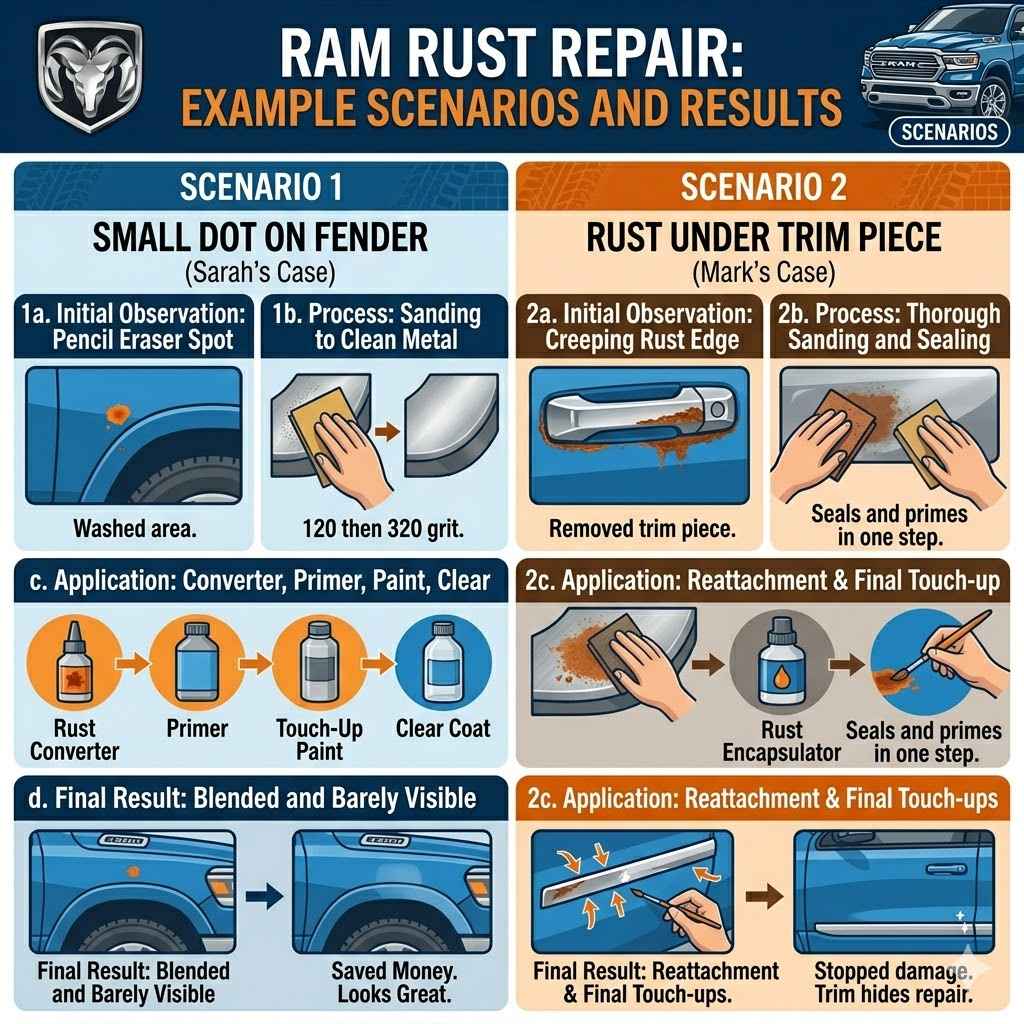 RAM RUST REPAIR:
EXAMPLE SCENARIOS AND RESULTS

RAM

SCENARIOS

SCENARIO 1
SMALL DOT ON FENDER
(Sarah's Case)

1a. Initial Observation: Pencil Eraser Spot

Washed area.

1b. Process: Sanding to Clean Metal

120 then 320 grit.

c. Application: Converter, Primer, Paint, Clear

Rust Converter

Primer

Touch-Up Paint

Clear Coat

d. Final Result: Blended and Barely Visible

Final Result: Blended and Barely Visible

Saved Money. Looks Great.

SCENARIO 2
RUST UNDER TRIM PIECE
(Mark's Case)

2a. Initial Observation: Creeping Rust Edge

Removed trim piece.

2b. Process: Thorough Sanding and Sealing

Seals and primes in one step.

2c. Application: Reattachment & Final Touch-up

Rust Encapsulator

Seals and primes in one step.

2c. Application: Reattachment & Final Touch-ups

Final Result: Reattachment & Final Touch-ups.

Stopped damage. Trim hides repair.