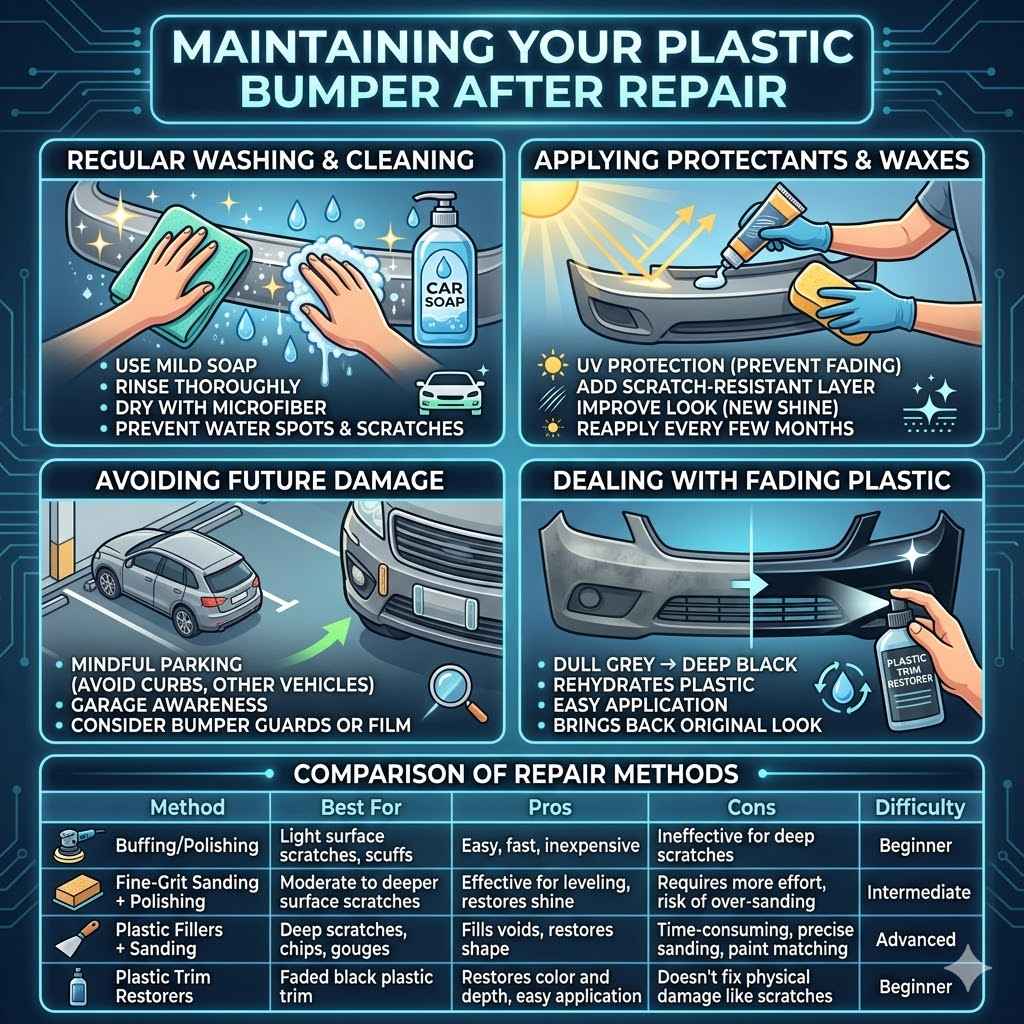 MAINTAINING YOUR PLASTIC BUMPER AFTER REPAIR

REGULAR WASHING & CLEANING

CAR SOAP

• USE MILD SOAP
• RINSE THOROUGHLY
• DRY WITH MICROFIBER
• PREVENT WATER SPOTS & SCRATCHES

APPLYING PROTECTANTS & WAXES

UV PROTECTION (PREVENT FADING)
ADD SCRATCH-RESISTANT LAYER
IMPROVE LOOK (NEW SHINE)
REAPPLY EVERY FEW MONTHS

AVOIDING FUTURE DAMAGE

• MINDFUL PARKING (AVOID CURBS, OTHER VEHICLES)
• GARAGE AWARENESS
• CONSIDER BUMPER GUARDS OR FILM

DEALING WITH FADING PLASTIC

PLASTIC TRIM RESTORER

• DULL GREY → DEEP BLACK
• REHYDRATES PLASTIC
• EASY APPLICATION
• BRINGS BACK ORIGINAL LOOK

COMPARISON OF REPAIR METHODS

| Method | Best For | Pros | Cons | Difficulty |
|---|---|---|---|---|
| Buffing/Polishing | Light surface scratches, scuffs | Easy, fast, inexpensive | Ineffective for deep scratches | Beginner |
| Fine-Grit Sanding + Polishing | Moderate to deeper surface scratches | Effective for leveling, restores shine | Requires more effort, risk of over-sanding | Intermediate |
| Plastic Fillers + Sanding | Deep scratches, chips, gouges | Fills voids, restores shape | Time-consuming, precise sanding, paint matching | Advanced |
| Plastic Trim Restorers | Faded black plastic trim | Restores color and depth, easy application | Doesn't fix physical damage like scratches | Beginner |