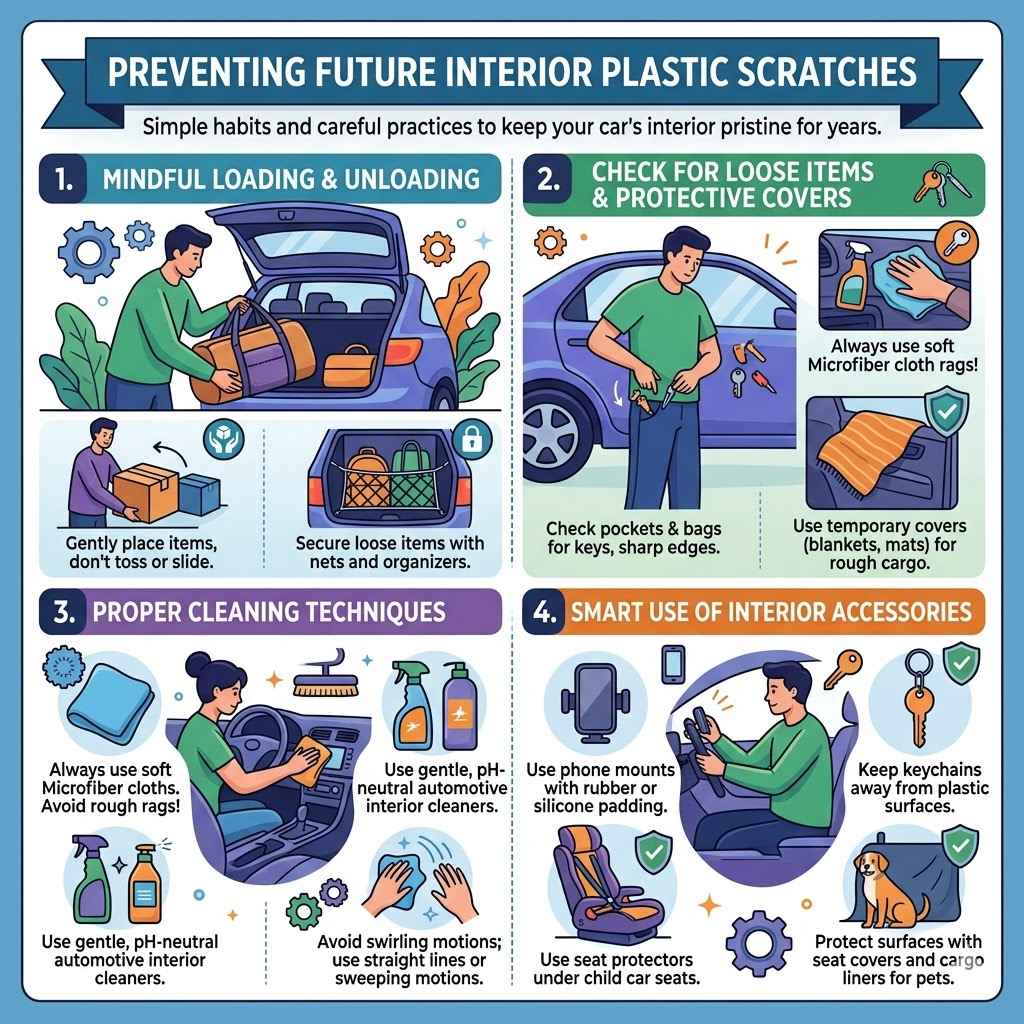 PREVENTING FUTURE INTERIOR PLASTIC SCRATCHES

Simple habits and careful practices to keep your car's interior pristine for years.

1. MINDFUL LOADING & UNLOADING

Gently place items, don't toss or slide.

Secure loose items with nets and organizers.

2. CHECK FOR LOOSE ITEMS & PROTECTIVE COVERS

Always use soft Microfiber cloth rags!

Check pockets & bags for keys, sharp edges.

Use temporary covers (blankets, mats) for rough cargo.

3. PROPER CLEANING TECHNIQUES

Always use soft Microfiber cloths. Avoid rough rags!

Use gentle, pH-neutral automotive interior cleaners.

Use gentle, pH-neutral automotive interior cleaners.

Avoid swirling motions; use straight lines or sweeping motions.

4. SMART USE OF INTERIOR ACCESSORIES

Use phone mounts with rubber or silicone padding.

Keep keychains away from plastic surfaces.

Use seat protectors under child car seats.

Protect surfaces with seat covers and cargo liners for pets.