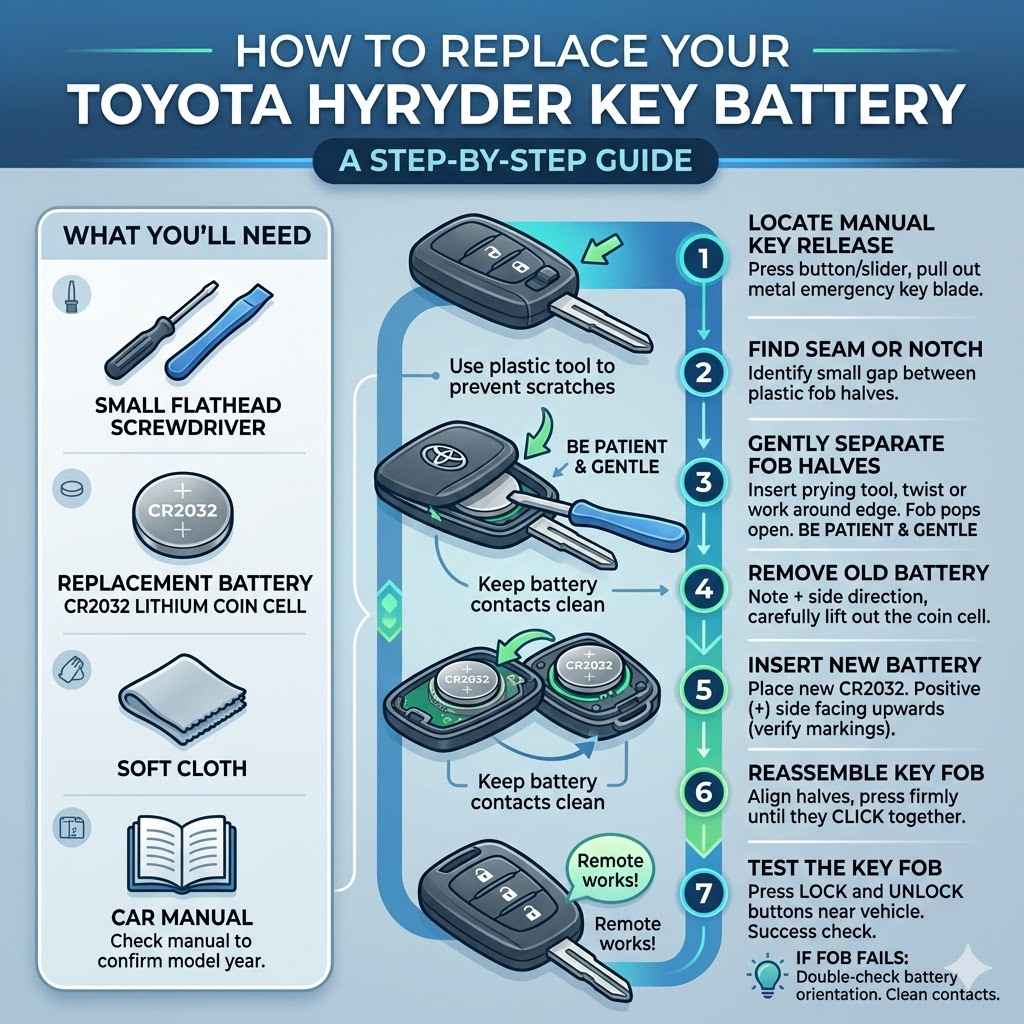 HOW TO REPLACE YOUR
TOYOTA HYRYDER KEY BATTERY
A STEP-BY-STEP GUIDE

WHAT YOU'LL NEED

SMALL FLATHEAD SCREWDRIVER

CR2032

REPLACEMENT BATTERY
CR2032 LITHIUM COIN CELL

SOFT CLOTH

CAR MANUAL
Check manual to confirm model year.

Use plastic tool to prevent scratches

BE PATIENT & GENTLE

Keep battery contacts clean

CR2032

CR2032

Keep battery contacts clean

Remote works!

Remote works!

1 LOCATE MANUAL KEY RELEASE
Press button/slider, pull out metal emergency key blade.

2 FIND SEAM OR NOTCH
Identify small gap between plastic fob halves.

3 GENTLY SEPARATE FOB HALVES
Insert prying tool, twist or work around edge. Fob pops open. BE PATIENT & GENTLE

4 REMOVE OLD BATTERY
Note + side direction, carefully lift out the coin cell.

5 INSERT NEW BATTERY
Place new CR2032. Positive (+) side facing upwards (verify markings).

6 REASSEMBLE KEY FOB
Align halves, press firmly until they CLICK together.

7 TEST THE KEY FOB
Press LOCK and UNLOCK buttons near vehicle. Success check.

IF FOB FAILS:
Double-check battery orientation. Clean contacts.