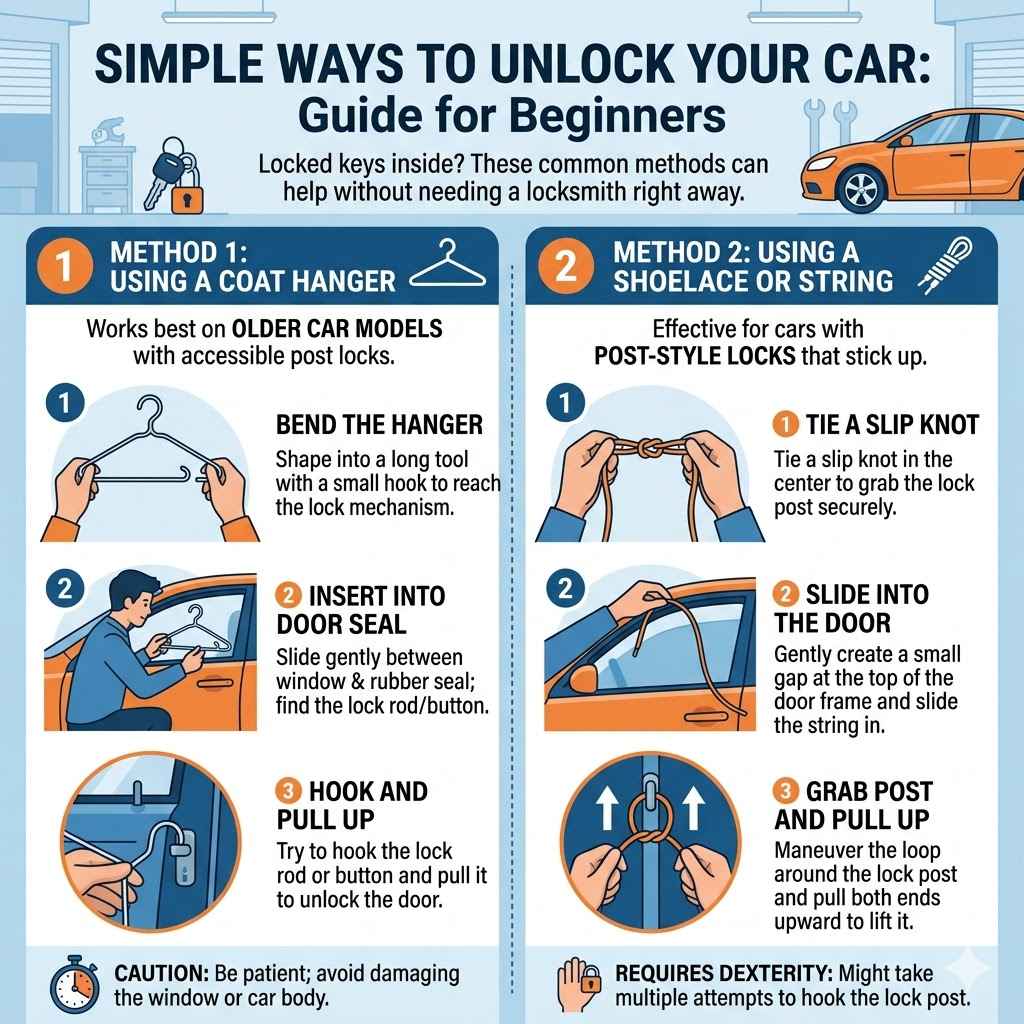 SIMPLE WAYS TO UNLOCK YOUR CAR:
Guide for Beginners

Locked keys inside? These common methods can help without needing a locksmith right away.

1 METHOD 1: USING A COAT HANGER

Works best on OLDER CAR MODELS with accessible post locks.

1

BEND THE HANGER
Shape into a long tool with a small hook to reach the lock mechanism.

2

2 INSERT INTO DOOR SEAL
Slide gently between window & rubber seal; find the lock rod/button.

3 HOOK AND PULL UP
Try to hook the lock rod or button and pull it to unlock the door.

CAUTION: Be patient; avoid damaging the window or car body.

2 METHOD 2: USING A SHOELACE OR STRING

Effective for cars with POST-STYLE LOCKS that stick up.

1

1 TIE A SLIP KNOT
Tie a slip knot in the center to grab the lock post securely.

2

2 SLIDE INTO THE DOOR
Gently create a small gap at the top of the door frame and slide the string in.

3 GRAB POST AND PULL UP
Maneuver the loop around the lock post and pull both ends upward to lift it.

REQUIRES DEXTERITY: Might take multiple attempts to hook the lock post.