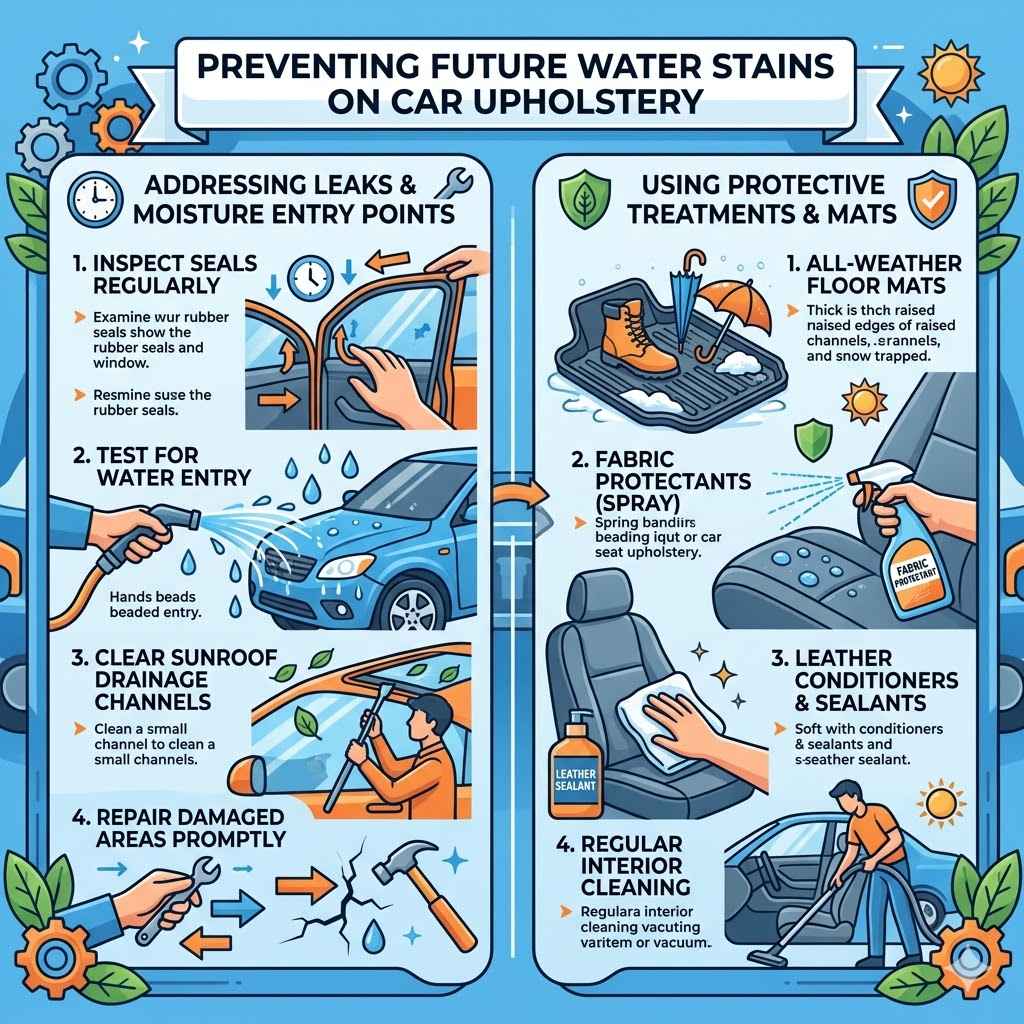 PREVENTING FUTURE WATER STAINS ON CAR UPHOLSTERY

ADDRESSING LEAKS & MOISTURE ENTRY POINTS

1. INSPECT SEALS REGULARLY

Examine wur rubber seals show the rubber seals and window.

Resmine suse the rubber seals.

2. TEST FOR WATER ENTRY

Hands beads beaded entry.

3. CLEAR SUNROOF DRAINAGE CHANNELS

Clean a small channel to clean a small channels.

4. REPAIR DAMAGED AREAS PROMPTLY

USING PROTECTIVE TREATMENTS & MATS

1. ALL-WEATHER FLOOR MATS

Thick is thch raised naised edges of raised channels, .erannels, and snow trapped.

2. FABRIC PROTECTANTS (SPRAY)

Spring bandiirs beading iqut or car seat upholstery.

FABRIC PROTECTANT

3. LEATHER CONDITIONERS & SEALANTS

Soft with conditioners & sealants and s-seather sealant.

LEATHER SEALANT

4. REGULAR INTERIOR CLEANING

Regulara interior cleaning vacuting varitem or vacuum.