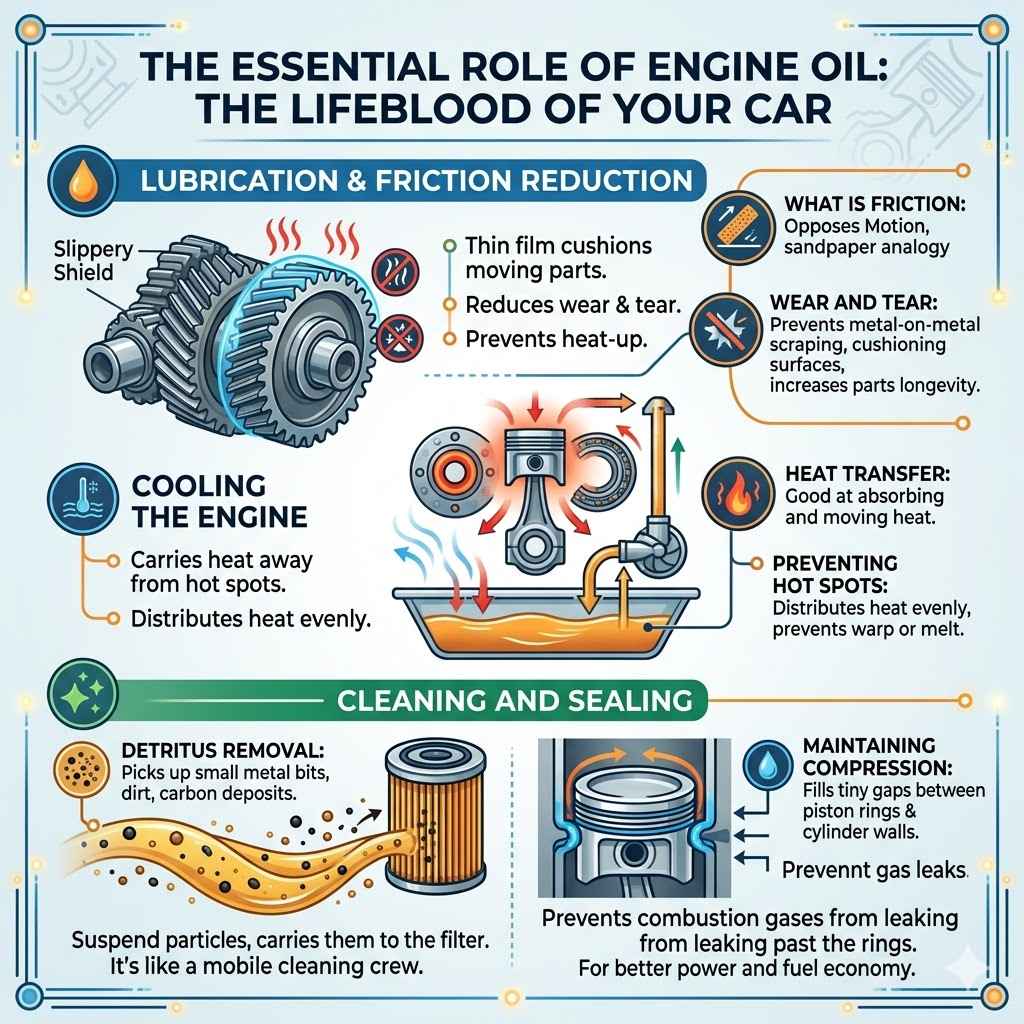 THE ESSENTIAL ROLE OF ENGINE OIL: THE LIFEBLOOD OF YOUR CAR

LUBRICATION & FRICTION REDUCTION

Slippery Shield

Thin film cushions moving parts.

Reduces wear & tear.

Prevents heat-up.

WHAT IS FRICTION: Opposes Motion, sandpaper analogy

WEAR AND TEAR: Prevents metal-on-metal scraping, cushioning surfaces, increases parts longevity.

COOLING THE ENGINE

Carries heat away from hot spots.

Distributes heat evenly.

HEAT TRANSFER: Good at absorbing and moving heat.

PREVENTING HOT SPOTS: Distributes heat evenly, prevents warp or melt.

CLEANING AND SEALING

DETRITUS REMOVAL: Picks up small metal bits, dirt, carbon deposits.

Suspend particles, carries them to the filter. It's like a mobile cleaning crew.

MAINTAINING COMPRESSION: Fills tiny gaps between piston rings & cylinder walls.

Prevennt gas leaks.

Prevents combustion gases from leaking from leaking past the rings. For better power and fuel economy.