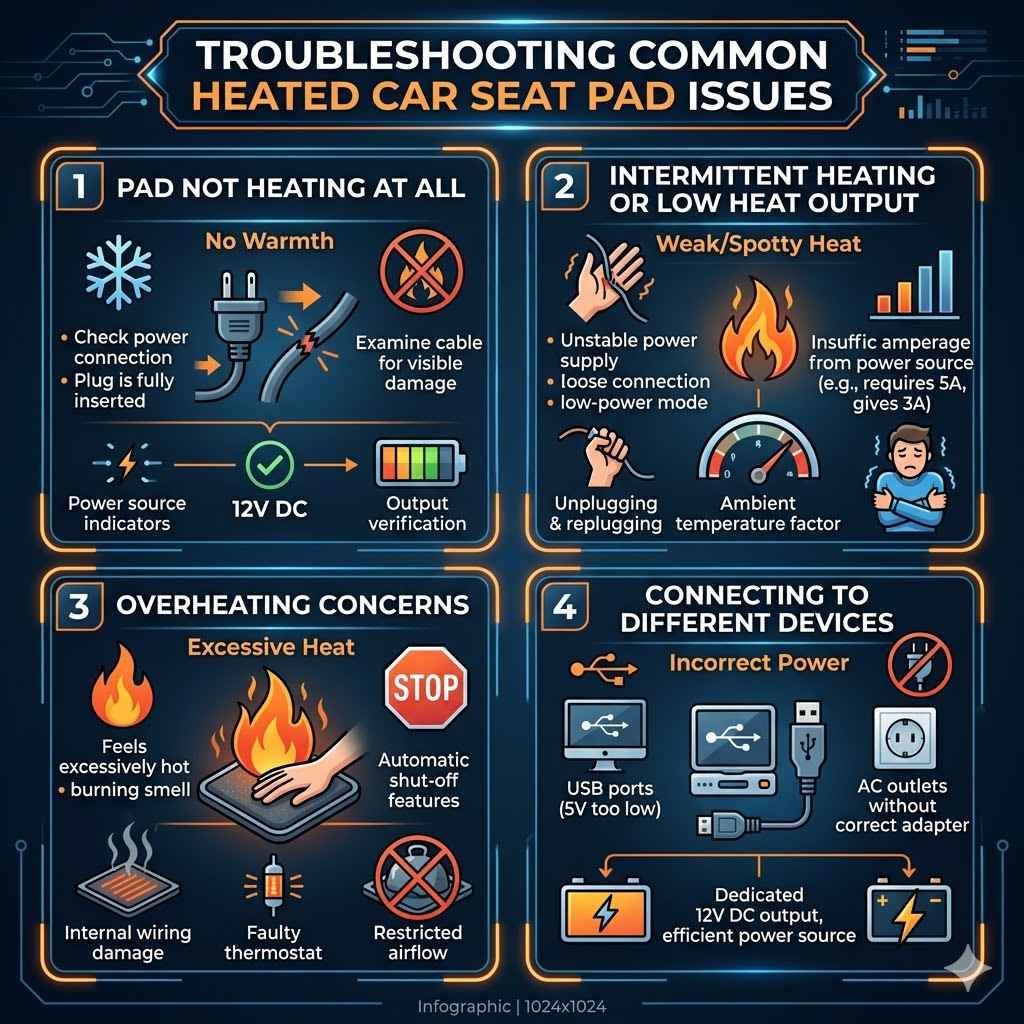 TROUBLESHOOTING COMMON HEATED CAR SEAT PAD ISSUES

1 PAD NOT HEATING AT ALL

No Warmth

• Check power connection
• Plug is fully inserted

Examine cable for visible damage

Power source indicators

12V DC

Output verification

2 INTERMITTENT HEATING OR LOW HEAT OUTPUT

Weak/Spotty Heat

• Unstable power supply
• loose connection
• low-power mode

Insuffic amperage from power source (e.g., requires 5A, gives 3A)

Unplugging & replugging

Ambient temperature factor

3 OVERHEATING CONCERNS

Excessive Heat

Feels excessively hot
• burning smell

STOP

Automatic shut-off features

Internal wiring damage

Faulty thermostat

Restricted airflow

4 CONNECTING TO DIFFERENT DEVICES

Incorrect Power

USB ports (5V too low)

AC outlets without correct adapter

Dedicated 12V DC output, efficient power source

Infographic | 1024x1024