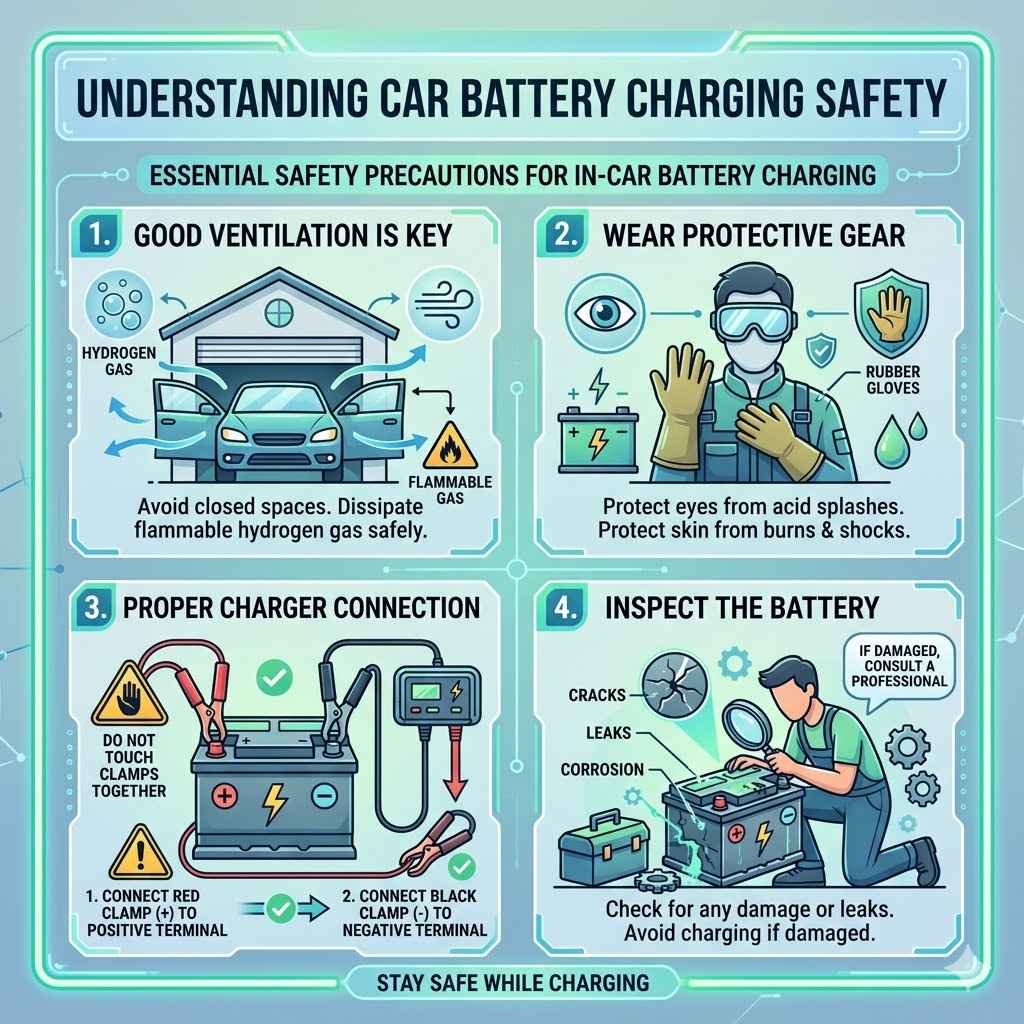 UNDERSTANDING CAR BATTERY CHARGING SAFETY

ESSENTIAL SAFETY PRECAUTIONS FOR IN-CAR BATTERY CHARGING

1. GOOD VENTILATION IS KEY

HYDROGEN GAS

FLAMMABLE GAS

Avoid closed spaces. Dissipate flammable hydrogen gas safely.

2. WEAR PROTECTIVE GEAR

RUBBER GLOVES

Protect eyes from acid splashes. Protect skin from burns & shocks.

3. PROPER CHARGER CONNECTION

DO NOT TOUCH CLAMPS TOGETHER

1. CONNECT RED CLAMP (+) TO POSITIVE TERMINAL

2. CONNECT BLACK CLAMP (-) TO NEGATIVE TERMINAL

4. INSPECT THE BATTERY

IF DAMAGED, CONSULT A PROFESSIONAL

CRACKS

LEAKS

CORROSION

Check for any damage or leaks. Avoid charging if damaged.

STAY SAFE WHILE CHARGING