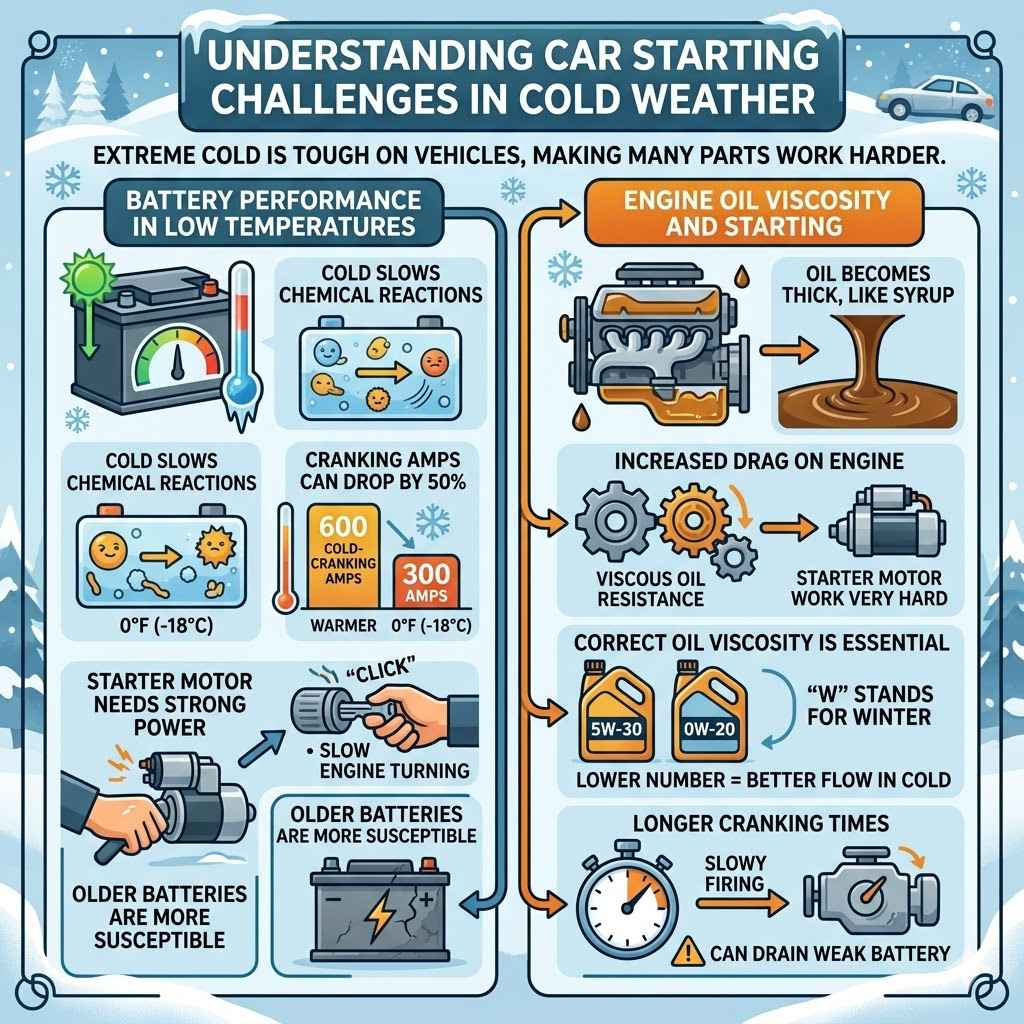 UNDERSTANDING CAR STARTING CHALLENGES IN COLD WEATHER

EXTREME COLD IS TOUGH ON VEHICLES, MAKING MANY PARTS WORK HARDER.

BATTERY PERFORMANCE IN LOW TEMPERATURES

COLD SLOWS CHEMICAL REACTIONS

COLD SLOWS CHEMICAL REACTIONS

0°F (-18°C)

CRANKING AMPS CAN DROP BY 50%

600 COLD-CRANKING AMPS

300 AMPS

WARMER 0°F (-18°C)

STARTER MOTOR NEEDS STRONG POWER

"CLICK"

• SLOW ENGINE TURNING

OLDER BATTERIES ARE MORE SUSCEPTIBLE

OLDER BATTERIES ARE MORE SUSCEPTIBLE

ENGINE OIL VISCOSITY AND STARTING

OIL BECOMES THICK, LIKE SYRUP

INCREASED DRAG ON ENGINE

VISCOUS OIL RESISTANCE

STARTER MOTOR WORK VERY HARD

CORRECT OIL VISCOSITY IS ESSENTIAL

5W-30

0W-20

"W" STANDS FOR WINTER

LOWER NUMBER = BETTER FLOW IN COLD

LONGER CRANKING TIMES

SLOWY FIRING

CAN DRAIN WEAK BATTERY