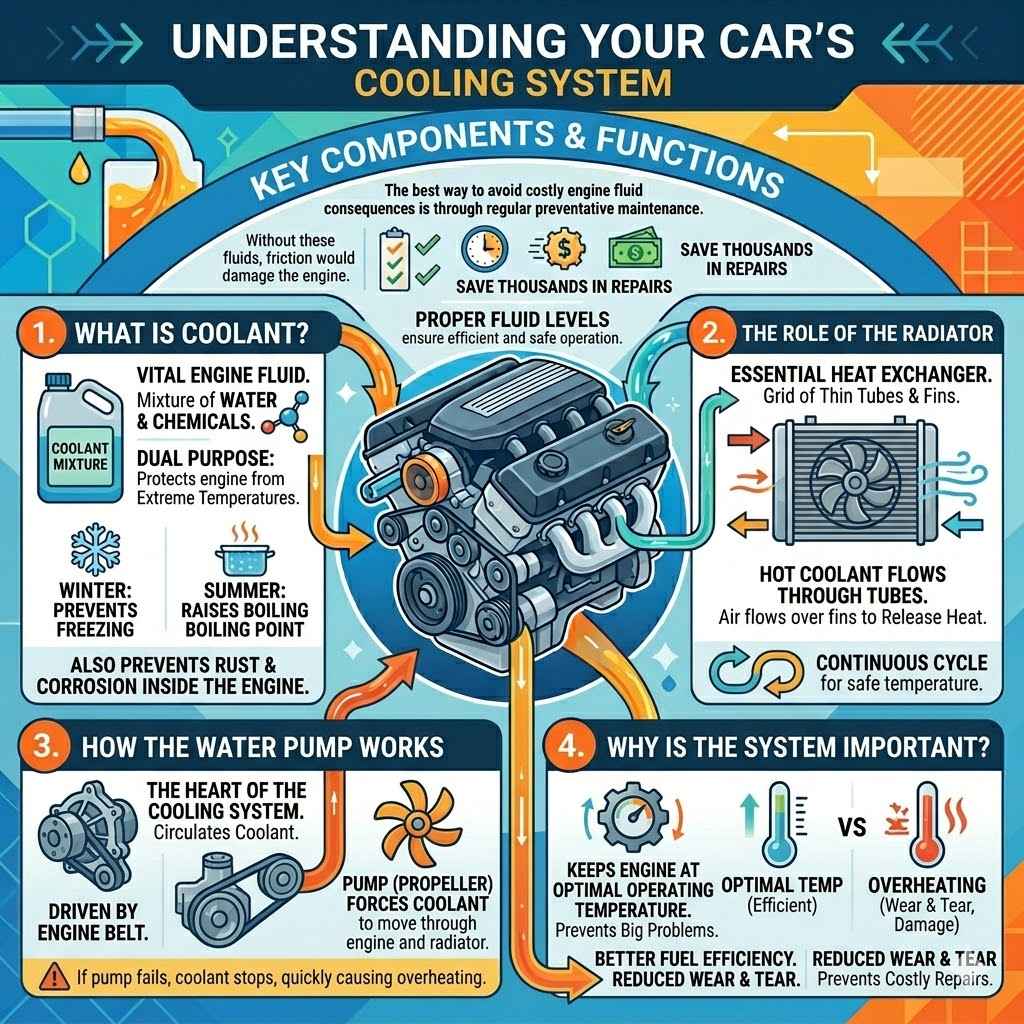 UNDERSTANDING YOUR CAR'S
COOLING SYSTEM

KEY COMPONENTS & FUNCTIONS

The best way to avoid costly engine fluid consequences is through regular preventative maintenance.

Without these fluids, friction would damage the engine.

SAVE THOUSANDS IN REPAIRS

SAVE THOUSANDS IN REPAIRS

PROPER FLUID LEVELS
ensure efficient and safe operation.

1. WHAT IS COOLANT?

COOLANT MIXTURE

VITAL ENGINE FLUID. Mixture of WATER & CHEMICALS.

DUAL PURPOSE: Protects engine from Extreme Temperatures.

WINTER: PREVENTS FREEZING

SUMMER: RAISES BOILING BOILING POINT

ALSO PREVENTS RUST & CORROSION INSIDE THE ENGINE.

2. THE ROLE OF THE RADIATOR

ESSENTIAL HEAT EXCHANGER. Grid of Thin Tubes & Fins.

HOT COOLANT FLOWS THROUGH TUBES. Air flows over fins to Release Heat.

CONTINUOUS CYCLE for safe temperature.

3. HOW THE WATER PUMP WORKS

THE HEART OF THE COOLING SYSTEM. Circulates Coolant.

DRIVEN BY ENGINE BELT.

PUMP (PROPELLER) FORCES COOLANT to move through engine and radiator.

If pump fails, coolant stops, quickly causing overheating.

4. WHY IS THE SYSTEM IMPORTANT?

KEEPS ENGINE AT OPTIMAL OPERATING TEMPERATURE. Prevents Big Problems.

OPTIMAL TEMP (Efficient)

VS

OVERHEATING (Wear & Tear, Damage)

BETTER FUEL EFFICIENCY. REDUCED WEAR & TEAR.

REDUCED WEAR & TEAR Prevents Costly Repairs.