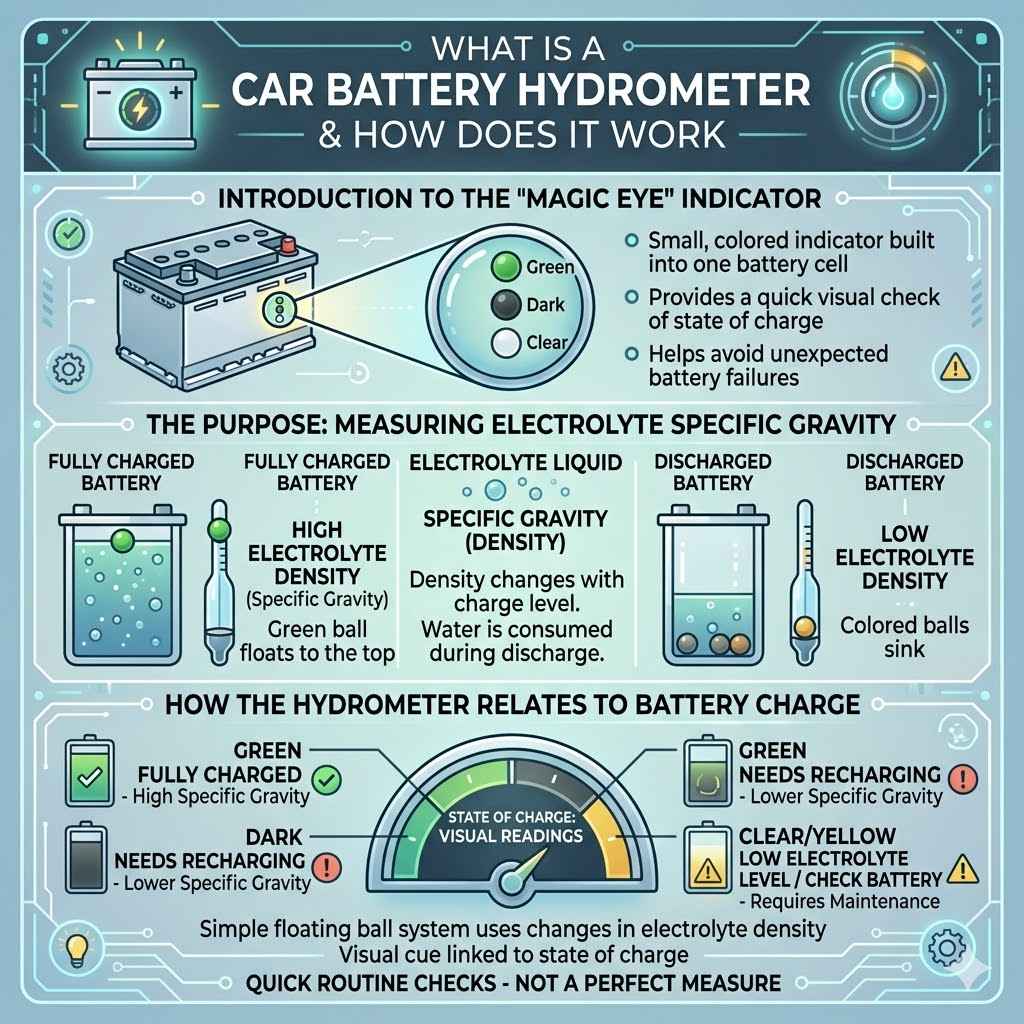 WHAT IS A
CAR BATTERY HYDROMETER
& HOW DOES IT WORK

INTRODUCTION TO THE "MAGIC EYE" INDICATOR

Green
Dark
Clear

Small, colored indicator built into one battery cell

Provides a quick visual check of state of charge

Helps avoid unexpected battery failures

THE PURPOSE: MEASURING ELECTROLYTE SPECIFIC GRAVITY

FULLY CHARGED BATTERY

FULLY CHARGED BATTERY

HIGH ELECTROLYTE DENSITY (Specific Gravity)

Green ball floats to the top

ELECTROLYTE LIQUID

SPECIFIC GRAVITY (DENSITY)

Density changes with charge level. Water is consumed during discharge.

DISCHARGED BATTERY

DISCHARGED BATTERY

LOW ELECTROLYTE DENSITY

Colored balls sink

HOW THE HYDROMETER RELATES TO BATTERY CHARGE

GREEN
FULLY CHARGED
- High Specific Gravity

DARK
NEEDS RECHARGING
- Lower Specific Gravity

STATE OF CHARGE: VISUAL READINGS

GREEN
NEEDS RECHARGING
- Lower Specific Gravity

CLEAR/YELLOW
LOW ELECTROLYTE LEVEL / CHECK BATTERY
- Requires Maintenance

Simple floating ball system uses changes in electrolyte density
Visual cue linked to state of charge
QUICK ROUTINE CHECKS - NOT A PERFECT MEASURE