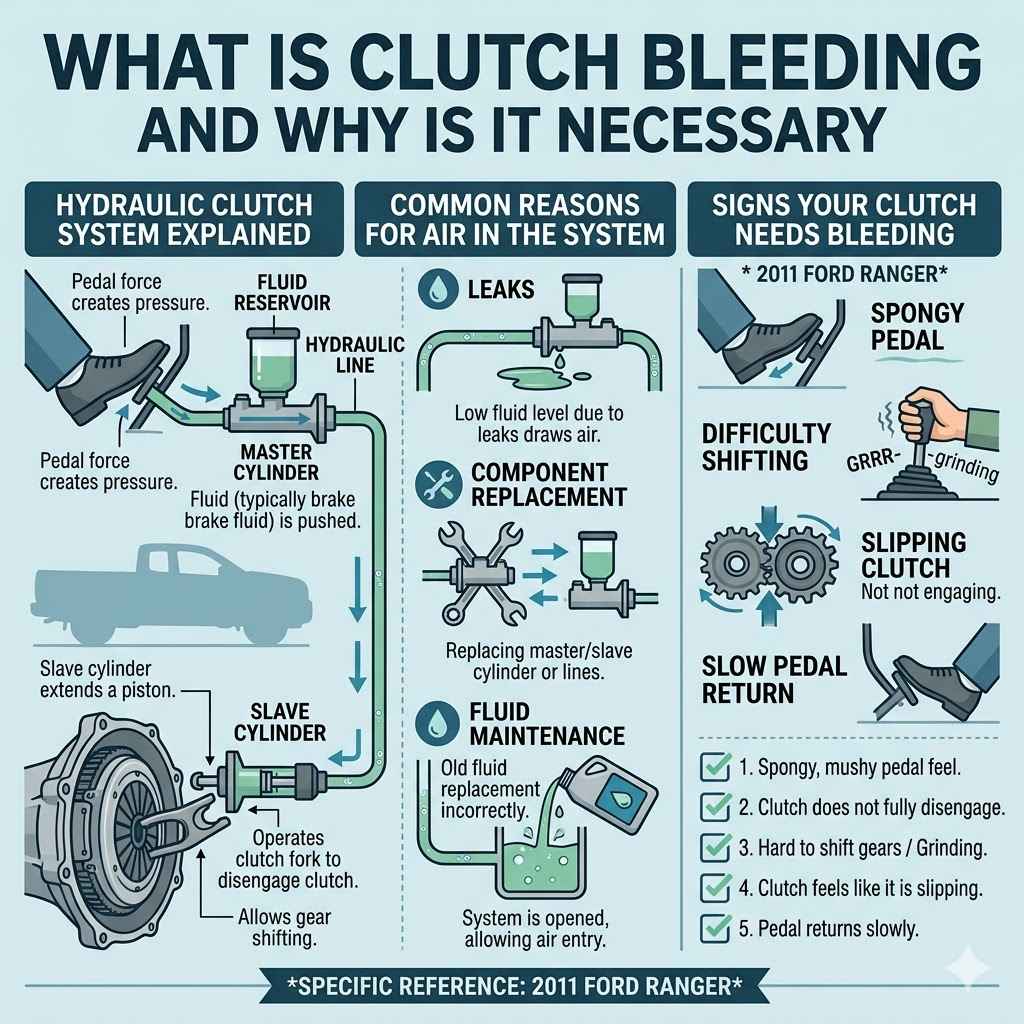 WHAT IS CLUTCH BLEEDING
AND WHY IS IT NECESSARY

HYDRAULIC CLUTCH SYSTEM EXPLAINED

Pedal force creates pressure.

FLUID RESERVOIR

HYDRAULIC LINE

MASTER CYLINDER

Pedal force creates pressure.

Fluid (typically brake brake fluid) is pushed.

Slave cylinder extends a piston.

SLAVE CYLINDER

Operates clutch fork to disengage clutch.

Allows gear shifting.

COMMON REASONS FOR AIR IN THE SYSTEM

LEAKS

Low fluid level due to leaks draws air.

COMPONENT REPLACEMENT

Replacing master/slave cylinder or lines.

FLUID MAINTENANCE

Old fluid replacement incorrectly.

System is opened, allowing air entry.

SIGNS YOUR CLUTCH NEEDS BLEEDING

* 2011 FORD RANGER*

SPONGY PEDAL

DIFFICULTY SHIFTING

GRRR- -grinding

SLIPPING CLUTCH
Not not engaging.

SLOW PEDAL RETURN

1. Spongy, mushy pedal feel.
2. Clutch does not fully disengage.
3. Hard to shift gears / Grinding.
4. Clutch feels like it is slipping.
5. Pedal returns slowly.

*SPECIFIC REFERENCE: 2011 FORD RANGER*