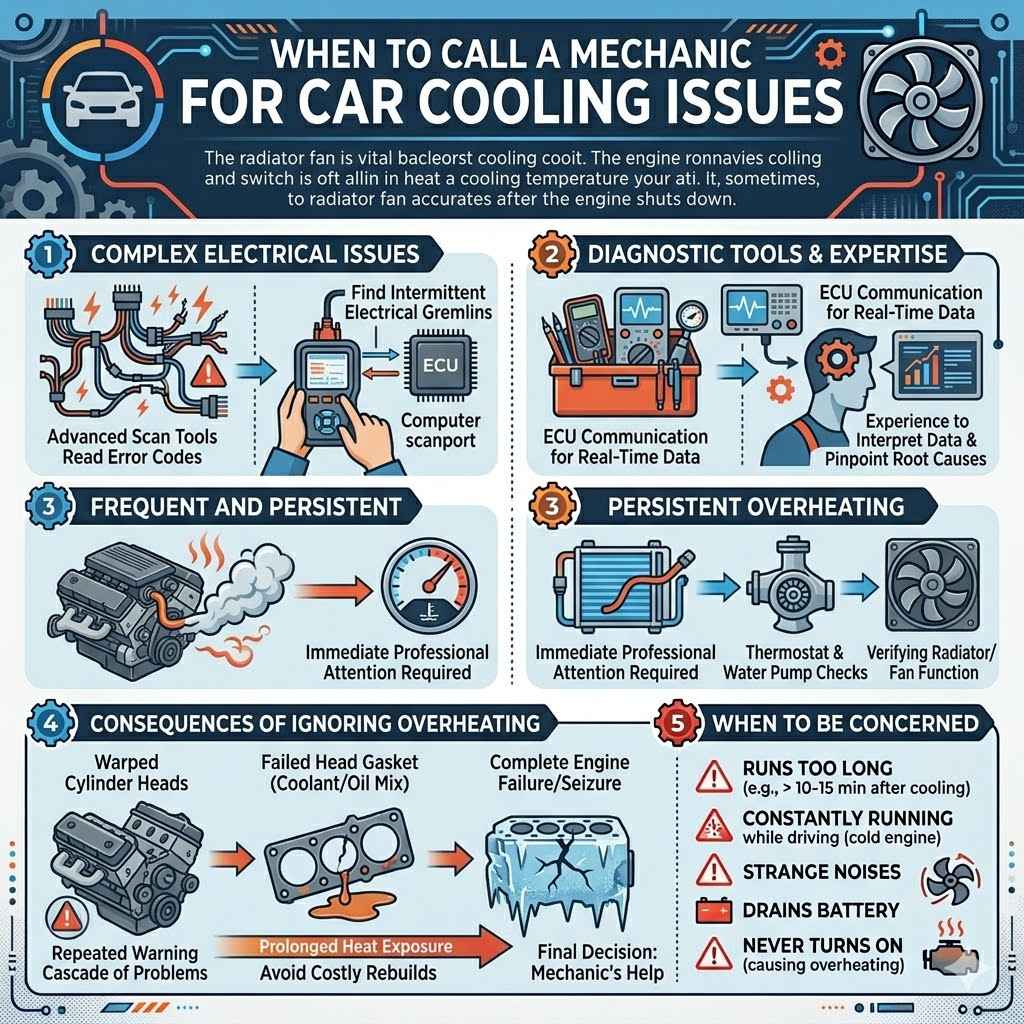 WHEN TO CALL A MECHANIC FOR CAR COOLING ISSUES

The radiator fan is vital bacleorst cooling cooit. The engine ronnavies colling and switch is oft allin in heat a cooling temperature your ati. It, sometimes, to radiator fan accurates after the engine shuts down.

1 COMPLEX ELECTRICAL ISSUES

Advanced Scan Tools Read Error Codes

Find Intermittent Electrical Gremlins

ECU

Computer scanport

2 DIAGNOSTIC TOOLS & EXPERTISE

ECU Communication for Real-Time Data

ECU Communication for Real-Time Data

Experience to Interpret Data & Pinpoint Root Causes

3 FREQUENT AND PERSISTENT

Immediate Professional Attention Required

3 PERSISTENT OVERHEATING

Immediate Professional Attention Required

Thermostat & Water Pump Checks

Verifying Radiator/ Fan Function

4 CONSEQUENCES OF IGNORING OVERHEATING

Warped Cylinder Heads

Failed Head Gasket (Coolant/Oil Mix)

Complete Engine Failure/Seizure

Repeated Warning Cascade of Problems

Prolonged Heat Exposure

Avoid Costly Rebuilds

Final Decision: Mechanic's Help

5 WHEN TO BE CONCERNED

RUNS TOO LONG (e.g., > 10-15 min after cooling)

CONSTANTLY RUNNING while driving (cold engine)

STRANGE NOISES

DRAINS BATTERY

NEVER TURNS ON (causing overheating)