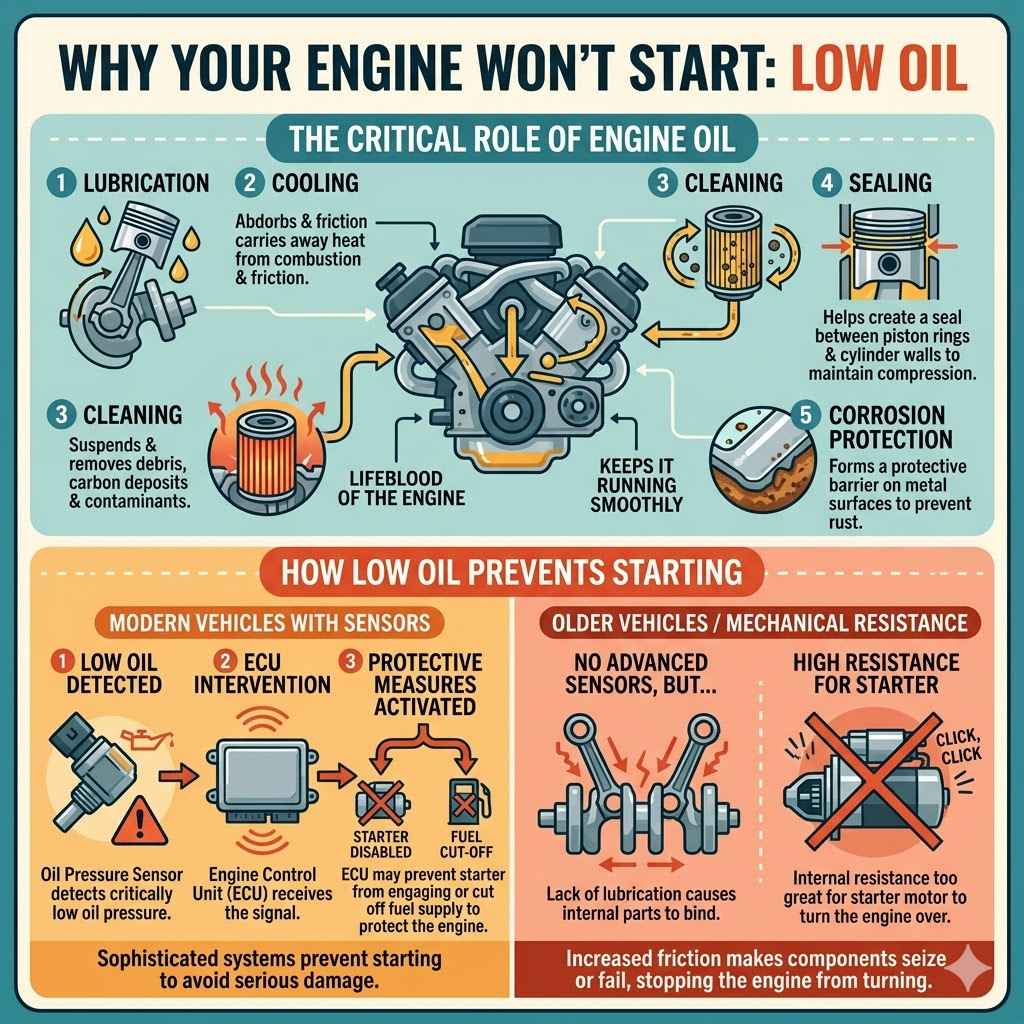 WHY YOUR ENGINE WON'T START: LOW OIL

THE CRITICAL ROLE OF ENGINE OIL

1 LUBRICATION

2 COOLING

Abdorbs & friction carries away heat from combustion & friction.

3 CLEANING

4 SEALING

Helps create a seal between piston rings & cylinder walls to maintain compression.

3 CLEANING

Suspends & removes debris, carbon deposits & contaminants.

LIFEBLOOD OF THE ENGINE

KEEPS IT RUNNING SMOOTHLY

5 CORROSION PROTECTION

Forms a protective barrier on metal surfaces to prevent rust.

HOW LOW OIL PREVENTS STARTING

MODERN VEHICLES WITH SENSORS

1 LOW OIL DETECTED

2 ECU INTERVENTION

3 PROTECTIVE MEASURES ACTIVATED

STARTER DISABLED

FUEL CUT-OFF

Oil Pressure Sensor detects critically low oil pressure.

Engine Control Unit (ECU) receives the signal.

ECU may prevent starter from engaging or cut off fuel supply to protect the engine.

Sophisticated systems prevent starting to avoid serious damage.

OLDER VEHICLES / MECHANICAL RESISTANCE

NO ADVANCED SENSORS, BUT...

HIGH RESISTANCE FOR STARTER

CLICK, CLICK

Lack of lubrication causes internal parts to bind.

Internal resistance too great for starter motor to turn the engine over.

Increased friction makes components seize or fail, stopping the engine from turning.