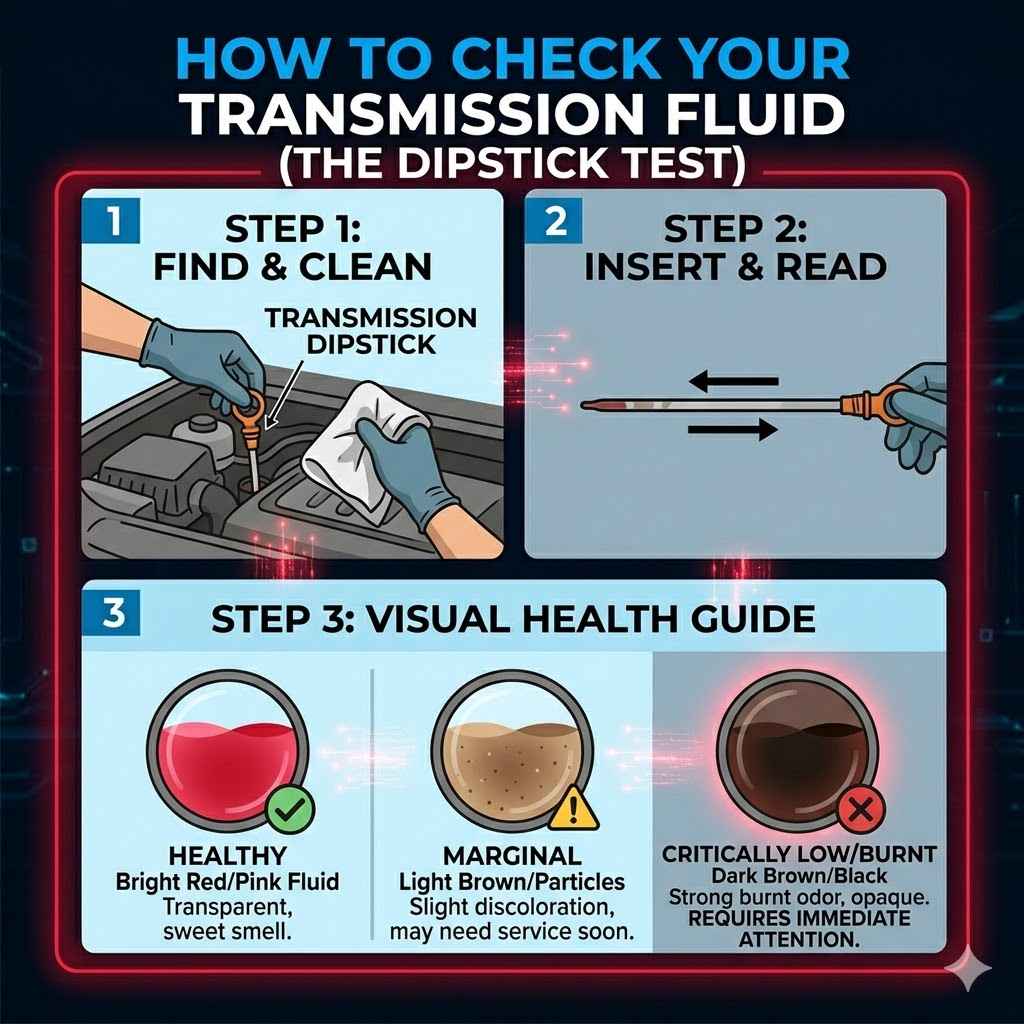 HOW TO CHECK YOUR TRANSMISSION FLUID (THE DIPSTICK TEST)

1 STEP 1: FIND & CLEAN

TRANSMISSION DIPSTICK

2 STEP 2: INSERT & READ

3 STEP 3: VISUAL HEALTH GUIDE

HEALTHY
Bright Red/Pink Fluid
Transparent, sweet smell.

MARGINAL
Light Brown/Particles
Slight discoloration, may need service soon.

CRITICALLY LOW/BURNT
Dark Brown/Black
Strong burnt odor, opaque.
REQUIRES IMMEDIATE ATTENTION.