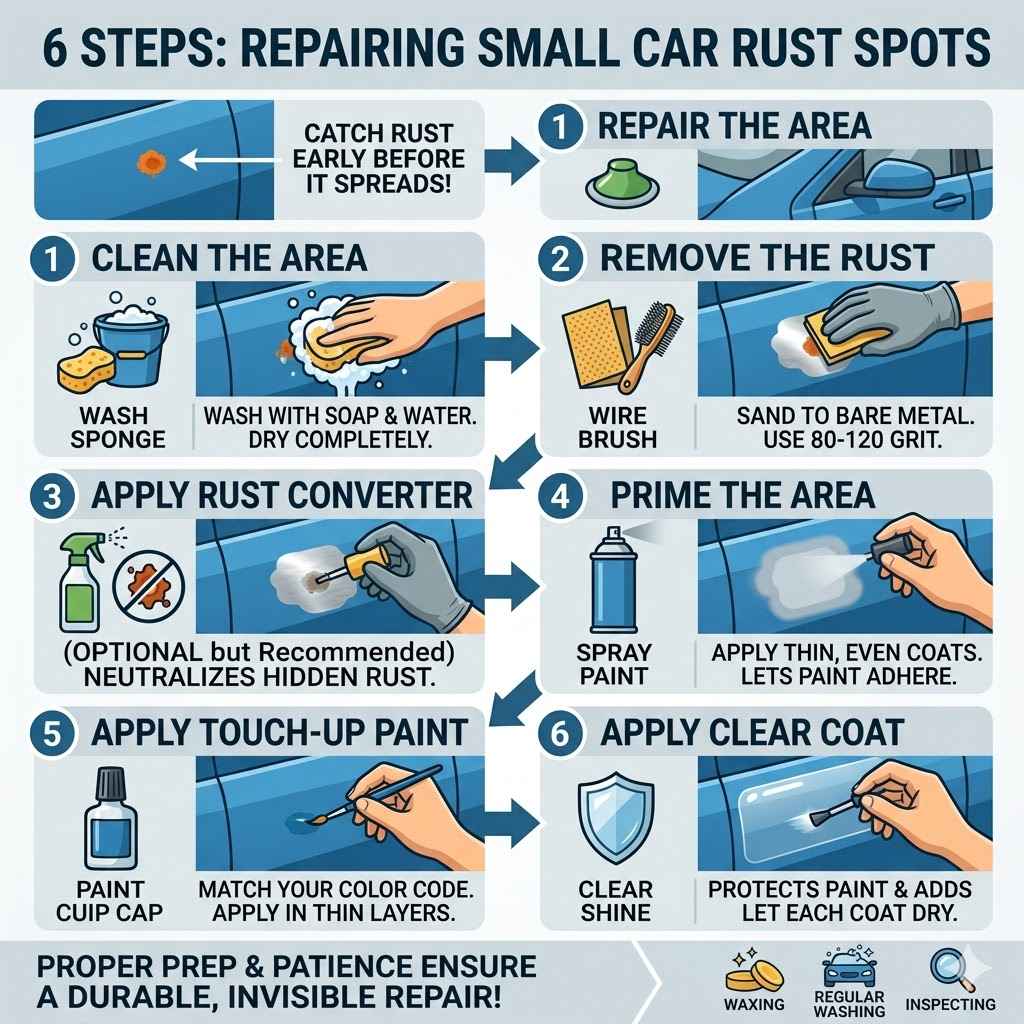 6 STEPS: REPAIRING SMALL CAR RUST SPOTS

CATCH RUST EARLY BEFORE IT SPREADS!

1 REPAIR THE AREA

1 CLEAN THE AREA

WASH SPONGE

WASH WITH SOAP & WATER. DRY COMPLETELY.

2 REMOVE THE RUST

WIRE BRUSH

SAND TO BARE METAL. USE 80-120 GRIT.

3 APPLY RUST CONVERTER

(OPTIONAL but Recommended) NEUTRALIZES HIDDEN RUST.

4 PRIME THE AREA

SPRAY PAINT

APPLY THIN, EVEN COATS. LETS PAINT ADHERE.

5 APPLY TOUCH-UP PAINT

PAINT CUIP CAP

MATCH YOUR COLOR CODE. APPLY IN THIN LAYERS.

6 APPLY CLEAR COAT

CLEAR SHINE

PROTECTS PAINT & ADDS LET EACH COAT DRY.

PROPER PREP & PATIENCE ENSURE A DURABLE, INVISIBLE REPAIR!

WAXING

REGULAR WASHING

INSPECTING