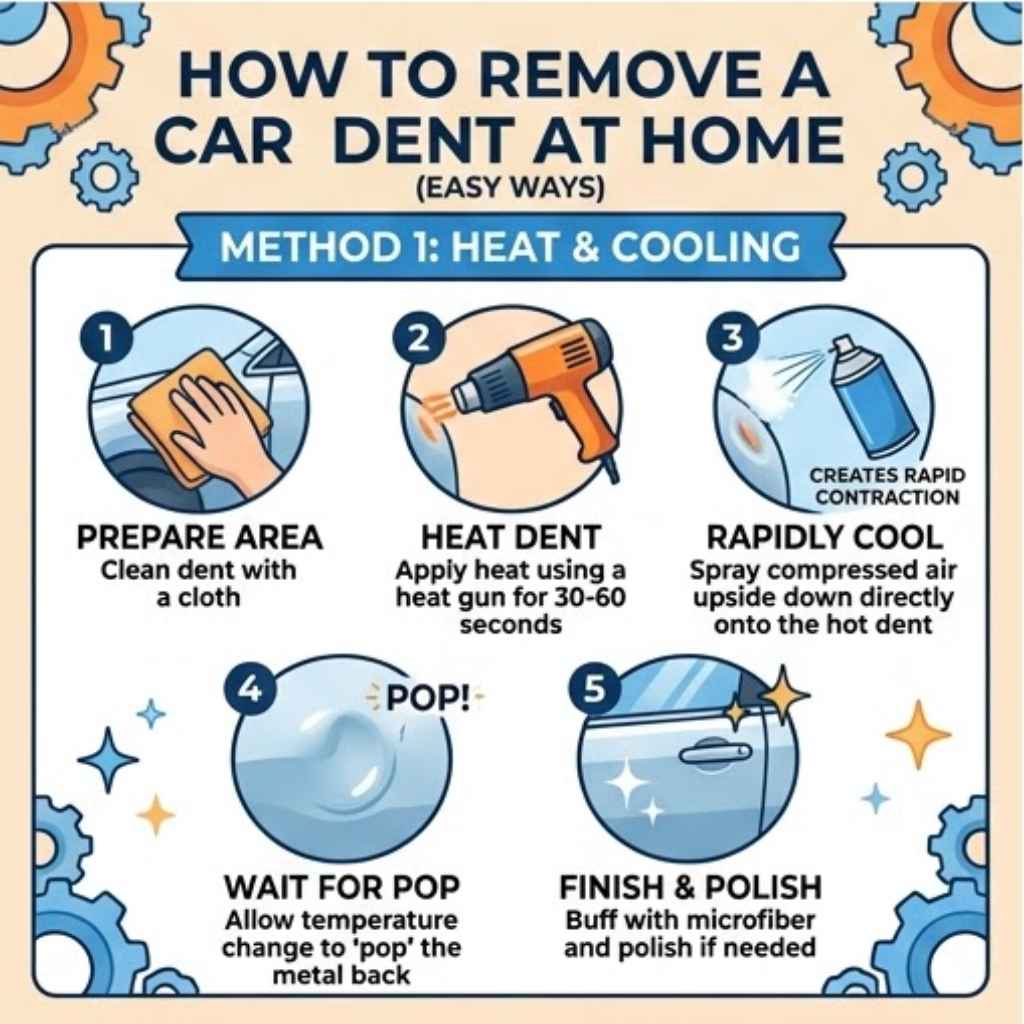 HOW TO REMOVE A CAR DENT AT HOME
(EASY WAYS)

METHOD 1: HEAT & COOLING

1
PREPARE AREA
Clean dent with a cloth

2
HEAT DENT
Apply heat using a heat gun for 30-60 seconds

3
CREATES RAPID CONTRACTION
RAPIDLY COOL
Spray compressed air upside down directly onto the hot dent

4
POP!
WAIT FOR POP
Allow temperature change to 'pop' the metal back

5
FINISH & POLISH
Buff with microfiber and polish if needed